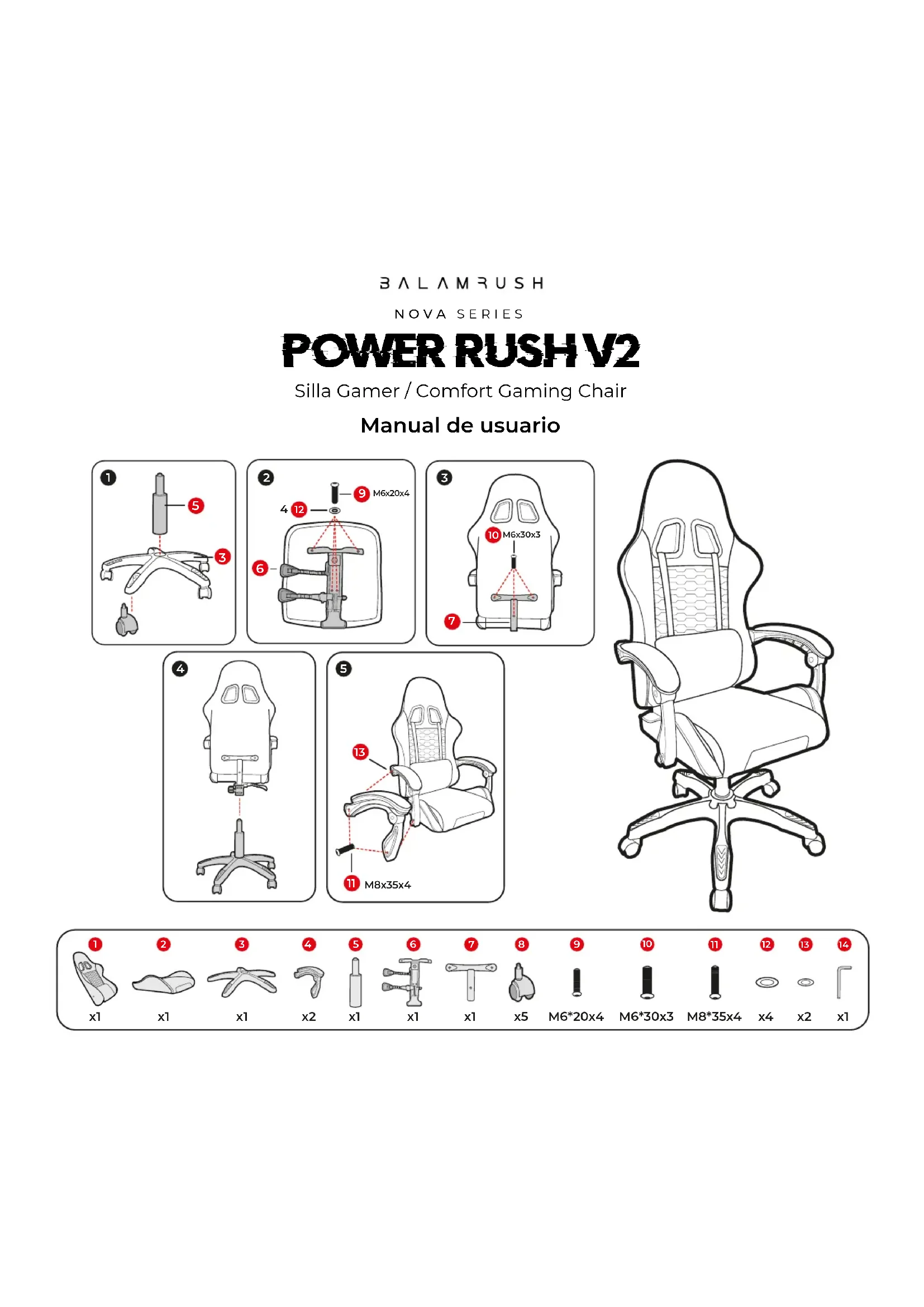 BALAMRUSH

NOVA SERIES

POWER RUSH V2

Silla Gamer / Comfort Gaming Chair

Manual de usuario

1
5
3

2
9 M6x20x4
4 12
6

3
10 M6x30x3
7

4

5
13
11 M8x35x4

| 1 | 2 | 3 | 4 | 5 | 6 | 7 | 8 | 9 | 10 | 11 | 12 | 13 | 14 |
|---|---|---|---|---|---|---|---|---|---|---|---|---|---|
| x1 | x1 | x1 | x2 | x1 | x1 | x1 | x5 | M6*20x4 | M6*30x3 | M8*35x4 | x4 | x2 | x1 |