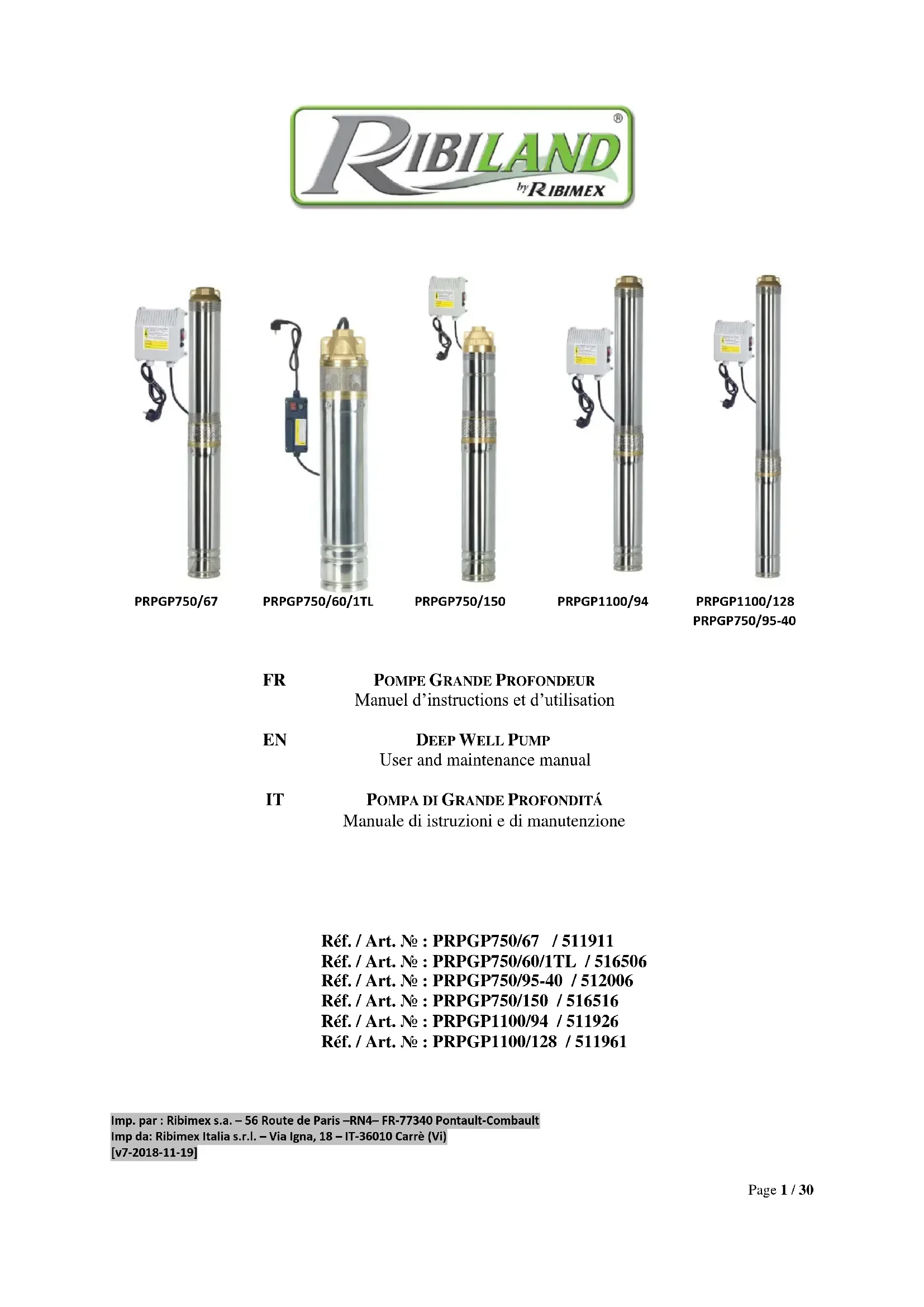 RIBILAND®
by RIBIMEX

PRPGP750/67 PRPGP750/60/1TL PRPGP750/150 PRPGP1100/94 PRPGP1100/128
PRPGP750/95-40

FR POMPE GRANDE PROFONDEUR
Manuel d'instructions et d'utilisation

EN DEEP WELL PUMP
User and maintenance manual

IT POMPA DI GRANDE PROFONDITÁ
Manuale di istruzioni e di manutenzione

Réf. / Art. № : PRPGP750/67 / 511911
Réf. / Art. № : PRPGP750/60/1TL / 516506
Réf. / Art. № : PRPGP750/95-40 / 512006
Réf. / Art. № : PRPGP750/150 / 516516
Réf. / Art. № : PRPGP1100/94 / 511926
Réf. / Art. № : PRPGP1100/128 / 511961

Imp. par : Ribimex s.a. – 56 Route de Paris –RN4– FR-77340 Pontault-Combault
Imp da: Ribimex Italia s.r.l. – Via Igna, 18 – IT-36010 Carrè (Vi)
[v7-2018-11-19]

Page 1 / 30