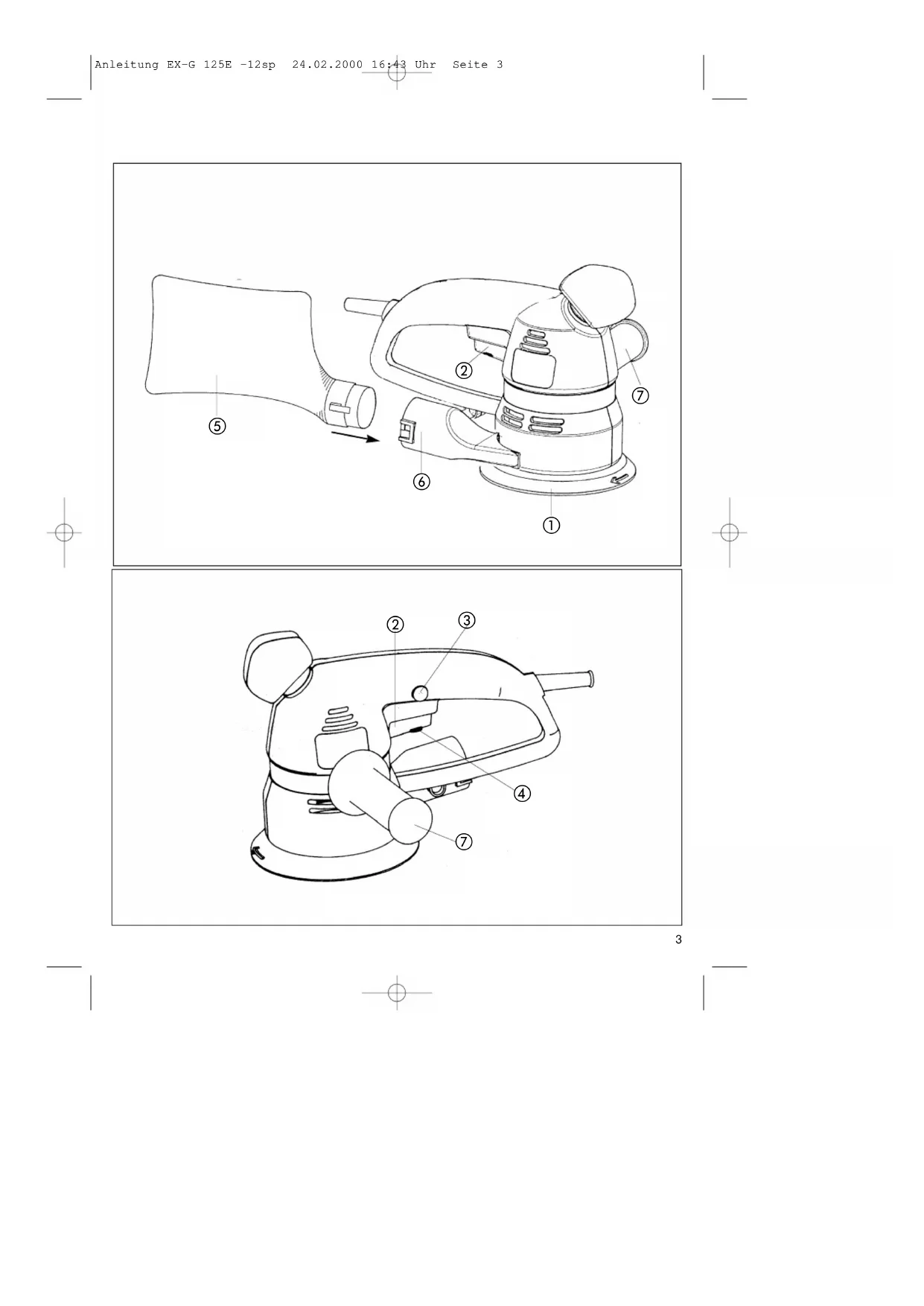 Anleitung EX-G 125E -12sp 24.02.2000 16:43 Uhr Seite 3

②
⑦
⑤
⑥
①

②
③
④
⑦

3