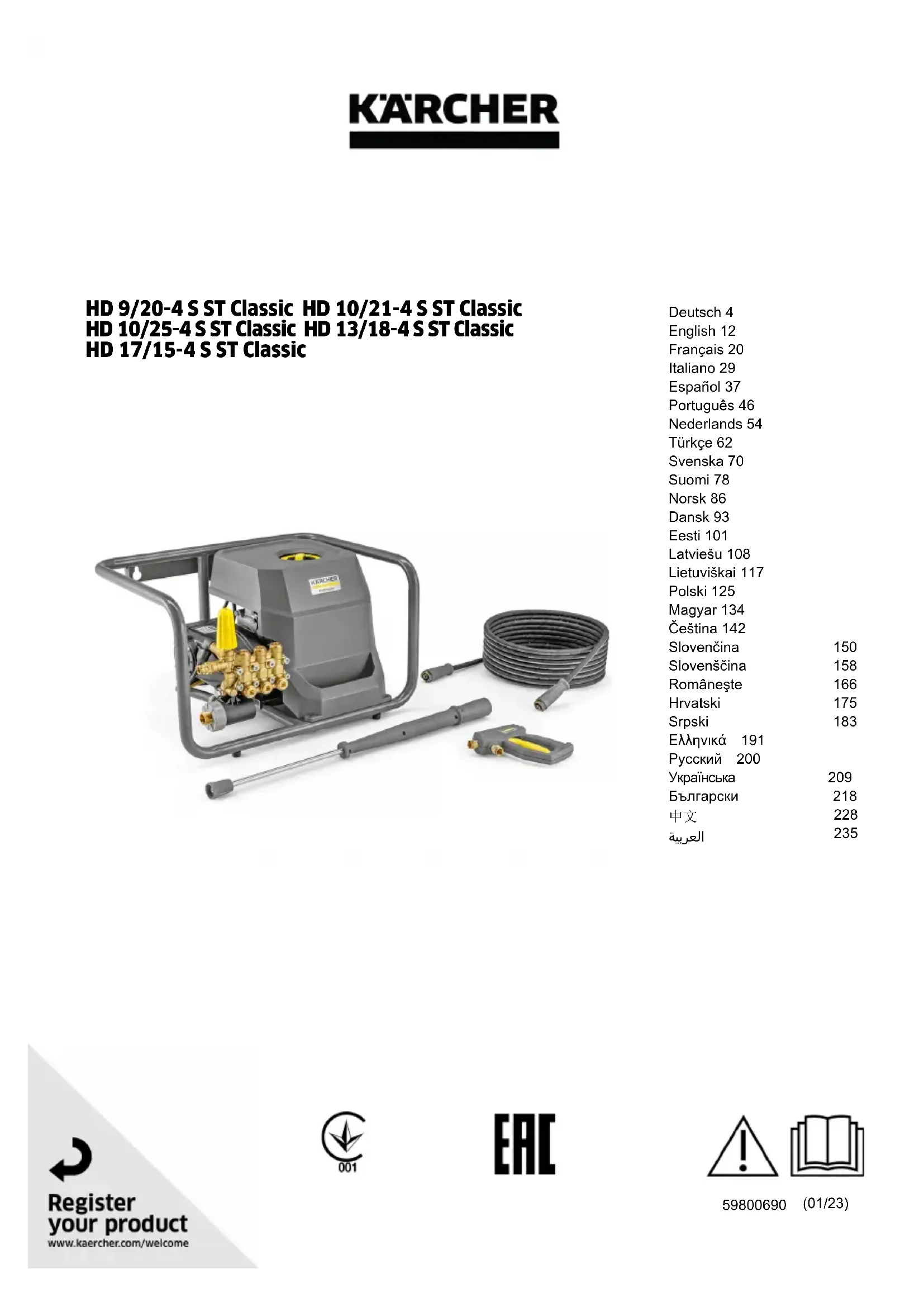 KÄRCHER

HD 9/20-4 S ST Classic HD 10/21-4 S ST Classic
HD 10/25-4 S ST Classic HD 13/18-4 S ST Classic
HD 17/15-4 S ST Classic

KÄRCHER

Deutsch 4
English 12
Français 20
Italiano 29
Español 37
Português 46
Nederlands 54
Türkçe 62
Svenska 70
Suomi 78
Norsk 86
Dansk 93
Eesti 101
Latviešu 108
Lietuviškai 117
Polski 125
Magyar 134
Čeština 142
Slovenčina 150
Slovenščina 158
Româneşte 166
Hrvatski 175
Srpski 183
Ελληνικά 191
Русский 200
Українська 209
Български 218
中文 228
العربية 235

Register your product
www.kaercher.com/welcome

001

EAC

59800690 (01/23)