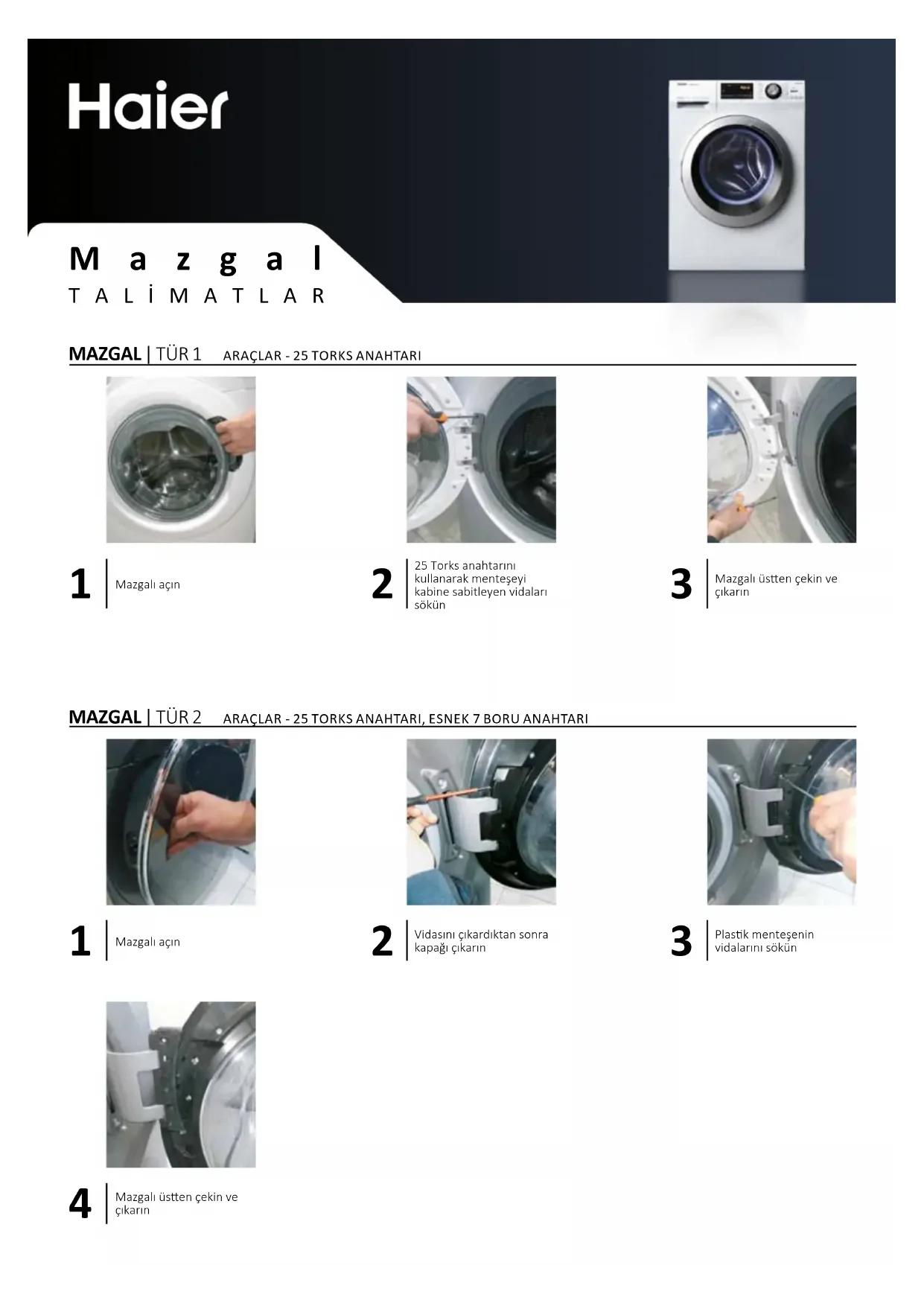 Haier

Mazgal
TALİMATLAR

MAZGAL | TÜR 1 ARAÇLAR - 25 TORKS ANAHTARI

1 Mazgalı açın

2 25 Torks anahtarını kullanarak menteşeyi kabine sabitleyen vidaları sökün

3 Mazgalı üstten çekin ve çıkarın

MAZGAL | TÜR 2 ARAÇLAR - 25 TORKS ANAHTARI, ESNEK 7 BORU ANAHTARI

1 Mazgalı açın

2 Vidasını çıkardıktan sonra kapağı çıkarın

3 Plastik menteşenin vidalarını sökün

4 Mazgalı üstten çekin ve çıkarın