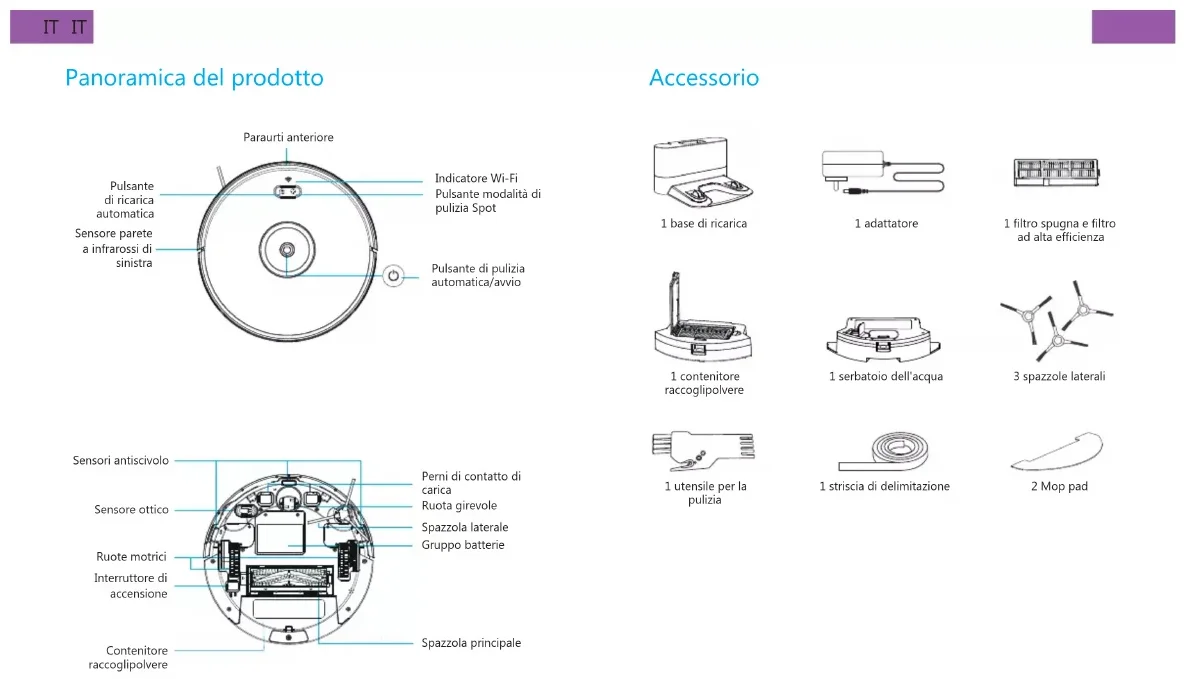 IT IT

Panoramica del prodotto

Paraurti anteriore

Pulsante di ricarica automatica

Sensore parete a infrarossi di sinistra

Indicatore Wi-Fi

Pulsante modalità di pulizia Spot

Pulsante di pulizia automatica/avvio

Sensori antiscivolo

Sensore ottico

Ruote motrici

Interruttore di accensione

Contenitore raccoglipolvere

Perni di contatto di carica

Ruota girevole

Spazzola laterale

Gruppo batterie

Spazzola principale

Accessorio

1 base di ricarica

1 adattatore

1 filtro spugna e filtro ad alta efficienza

1 contenitore raccoglipolvere

1 serbatoio dell'acqua

3 spazzole laterali

1 utensile per la pulizia

1 striscia di delimitazione

2 Mop pad