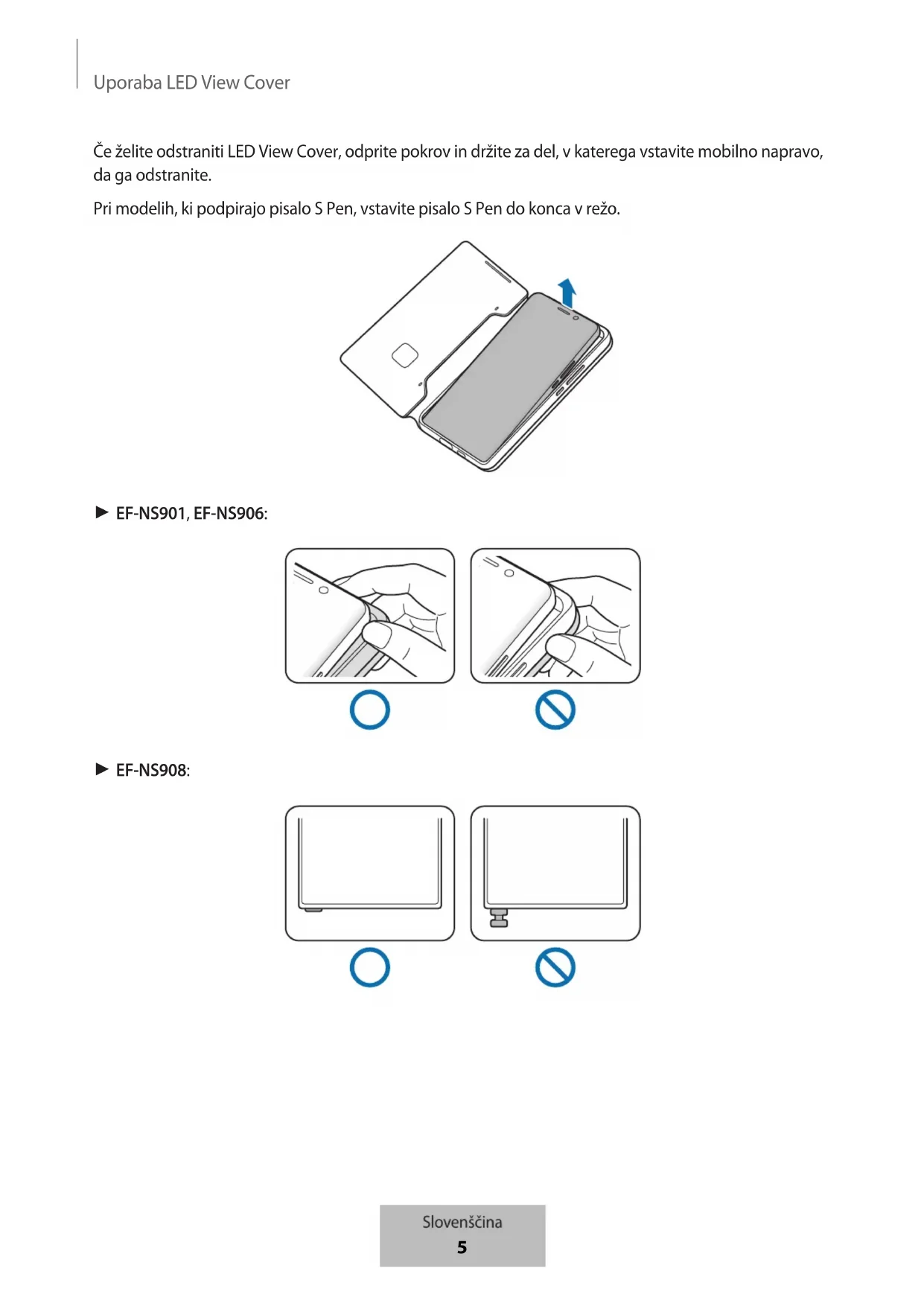 Uporaba LED View Cover

Če želite odstraniti LED View Cover, odprite pokrov in držite za del, v katerega vstavite mobilno napravo, da ga odstranite.

Pri modelih, ki podpirajo pisalo S Pen, vstavite pisalo S Pen do konca v režo.

► EF-NS901, EF-NS906:

► EF-NS908:

Slovenščina
5