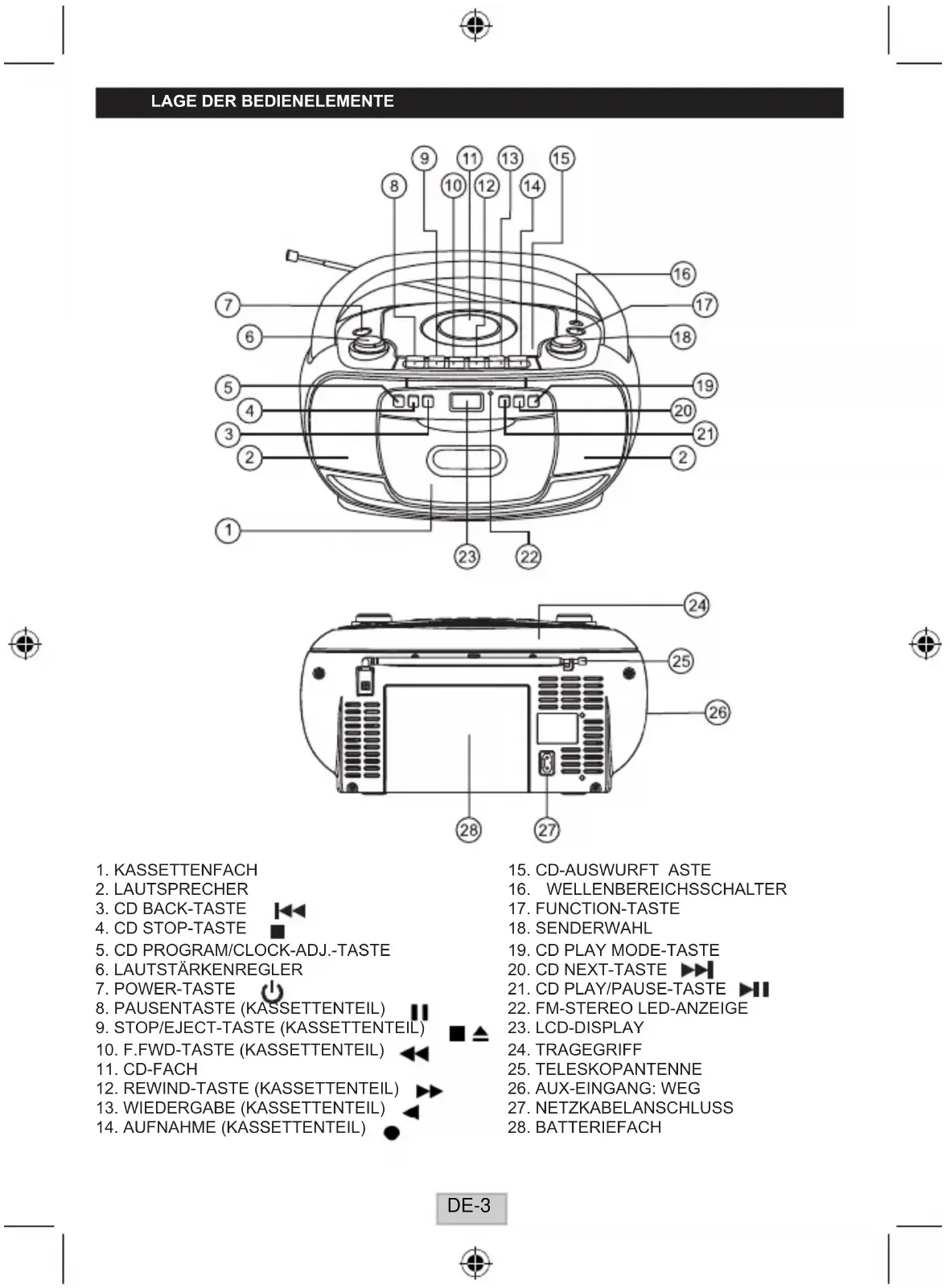 LAGE DER BEDIENELEMENTE

9 11 13 15
8 10 12 14
16
7 17
6 18
5 19
4 20
3 21
2 2
1
23 22

24
25
26
28 27

1. KASSETTENFACH
2. LAUTSPRECHER
3. CD BACK-TASTE
4. CD STOP-TASTE
5. CD PROGRAM/CLOCK-ADJ.-TASTE
6. LAUTSTÄRKENREGLER
7. POWER-TASTE
8. PAUSENTASTE (KASSETTENTEIL)
9. STOP/EJECT-TASTE (KASSETTENTEIL)
10. F.FWD-TASTE (KASSETTENTEIL)
11. CD-FACH
12. REWIND-TASTE (KASSETTENTEIL)
13. WIEDERGABE (KASSETTENTEIL)
14. AUFNAHME (KASSETTENTEIL)

15. CD-AUSWURFT ASTE
16. WELLENBEREICHSSCHALTER
17. FUNCTION-TASTE
18. SENDERWAHL
19. CD PLAY MODE-TASTE
20. CD NEXT-TASTE
21. CD PLAY/PAUSE-TASTE
22. FM-STEREO LED-ANZEIGE
23. LCD-DISPLAY
24. TRAGEGRIFF
25. TELESKOPANTENNE
26. AUX-EINGANG: WEG
27. NETZKABELANSCHLUSS
28. BATTERIEFACH

DE-3