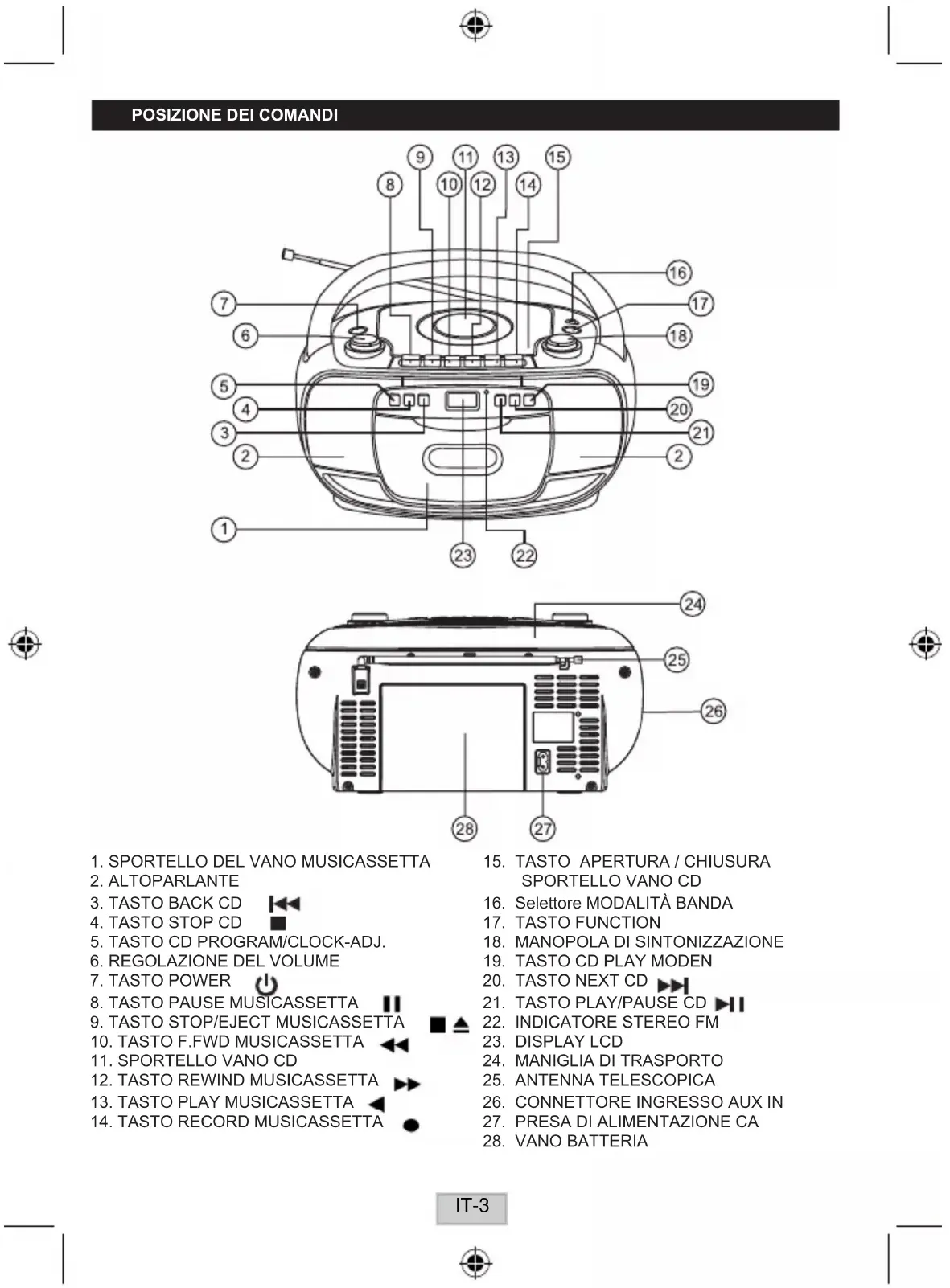 POSIZIONE DEI COMANDI

9 11 13 15
8 10 12 14
16
7 17
6 18
5 19
4 20
3 21
2 2
1
23 22

24
25
26
28 27

1. SPORTELLO DEL VANO MUSICASSETTA
2. ALTOPARLANTE
3. TASTO BACK CD
4. TASTO STOP CD
5. TASTO CD PROGRAM/CLOCK-ADJ.
6. REGOLAZIONE DEL VOLUME
7. TASTO POWER
8. TASTO PAUSE MUSICASSETTA
9. TASTO STOP/EJECT MUSICASSETTA
10. TASTO F.FWD MUSICASSETTA
11. SPORTELLO VANO CD
12. TASTO REWIND MUSICASSETTA
13. TASTO PLAY MUSICASSETTA
14. TASTO RECORD MUSICASSETTA

15. TASTO APERTURA / CHIUSURA SPORTELLO VANO CD
16. Selettore MODALITÀ BANDA
17. TASTO FUNCTION
18. MANOPOLA DI SINTONIZZAZIONE
19. TASTO CD PLAY MODEN
20. TASTO NEXT CD
21. TASTO PLAY/PAUSE CD
22. INDICATORE STEREO FM
23. DISPLAY LCD
24. MANIGLIA DI TRASPORTO
25. ANTENNA TELESCOPICA
26. CONNETTORE INGRESSO AUX IN
27. PRESA DI ALIMENTAZIONE CA
28. VANO BATTERIA

IT-3