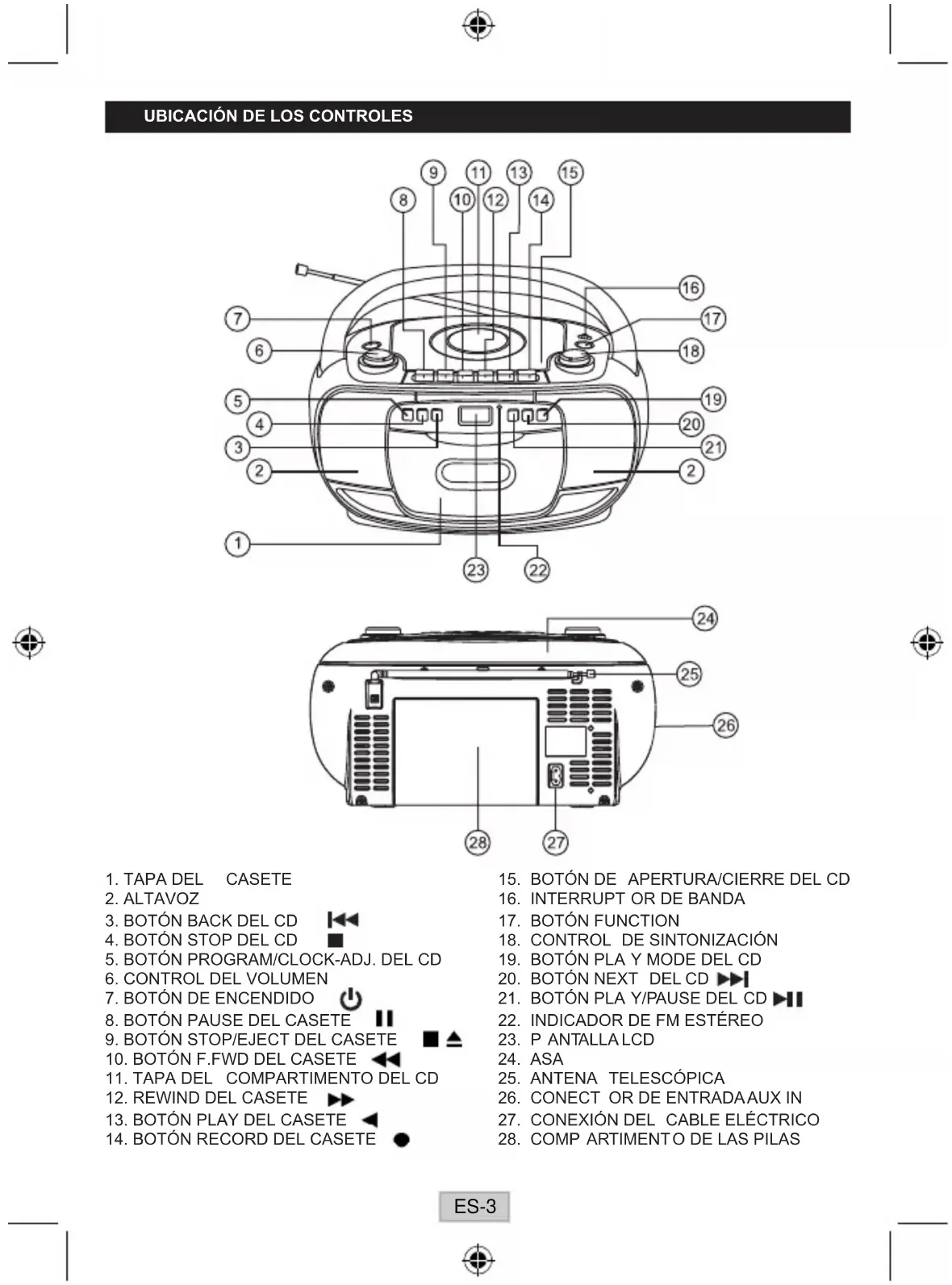 UBICACIÓN DE LOS CONTROLES

9 11 13 15
8 10 12 14
16
7 17
6 18
5 19
4 20
3 21
2 2
1
23 22

24
25
26
28 27

1. TAPA DEL CASETE
2. ALTAVOZ
3. BOTÓN BACK DEL CD
4. BOTÓN STOP DEL CD
5. BOTÓN PROGRAM/CLOCK-ADJ. DEL CD
6. CONTROL DEL VOLUMEN
7. BOTÓN DE ENCENDIDO
8. BOTÓN PAUSE DEL CASETE
9. BOTÓN STOP/EJECT DEL CASETE
10. BOTÓN F.FWD DEL CASETE
11. TAPA DEL COMPARTIMENTO DEL CD
12. REWIND DEL CASETE
13. BOTÓN PLAY DEL CASETE
14. BOTÓN RECORD DEL CASETE

15. BOTÓN DE APERTURA/CIERRE DEL CD
16. INTERRUPT OR DE BANDA
17. BOTÓN FUNCTION
18. CONTROL DE SINTONIZACIÓN
19. BOTÓN PLA Y MODE DEL CD
20. BOTÓN NEXT DEL CD
21. BOTÓN PLA Y/PAUSE DEL CD
22. INDICADOR DE FM ESTÉREO
23. P ANTALLA LCD
24. ASA
25. ANTENA TELESCÓPICA
26. CONECT OR DE ENTRADA AUX IN
27. CONEXIÓN DEL CABLE ELÉCTRICO
28. COMP ARTIMENT O DE LAS PILAS

ES-3