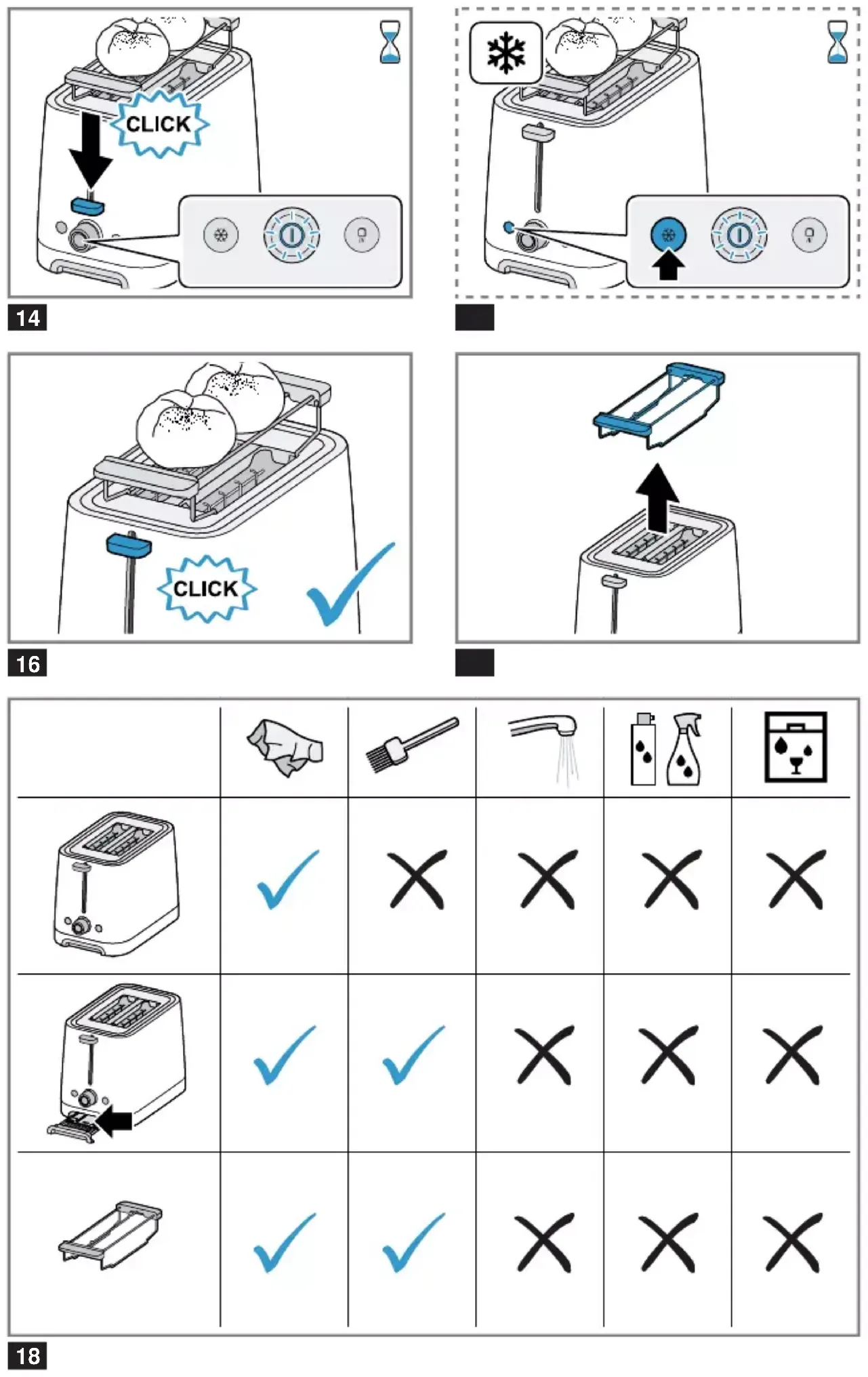 CLICK

14

CLICK

16

18