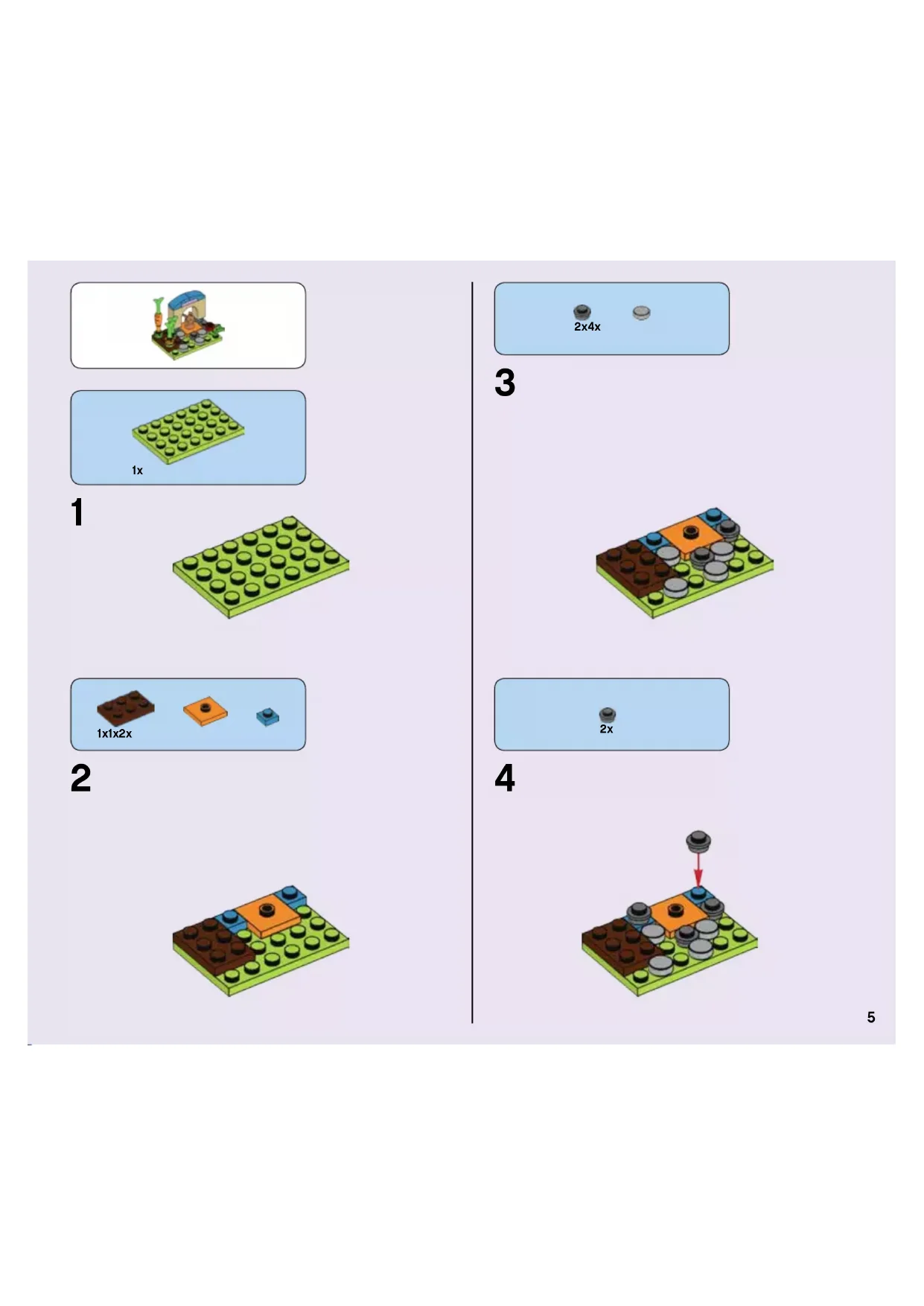 1x

1

1x1x2x

2

2x4x

3

2x

4

5