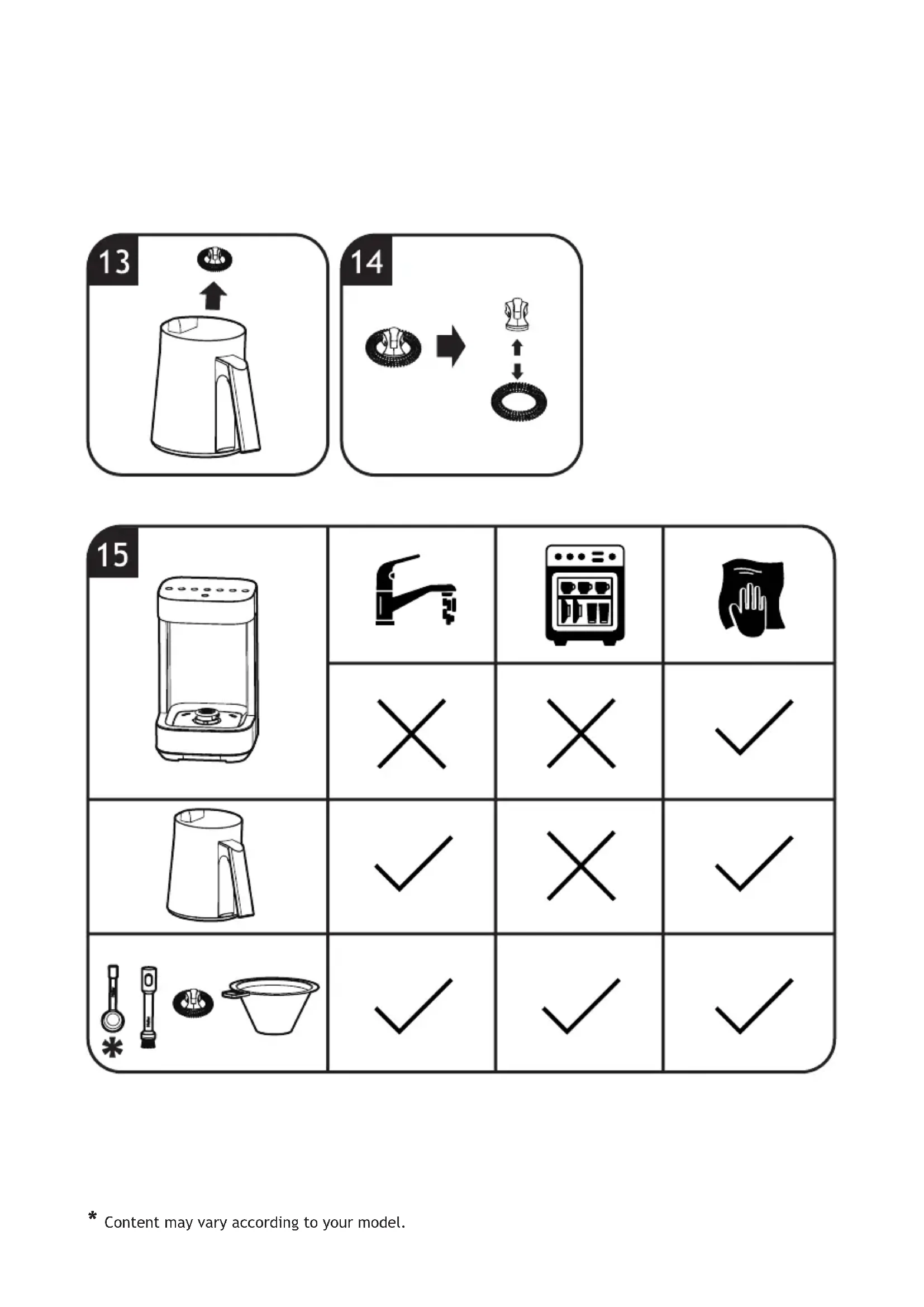 13

14

15

*

* Content may vary according to your model.