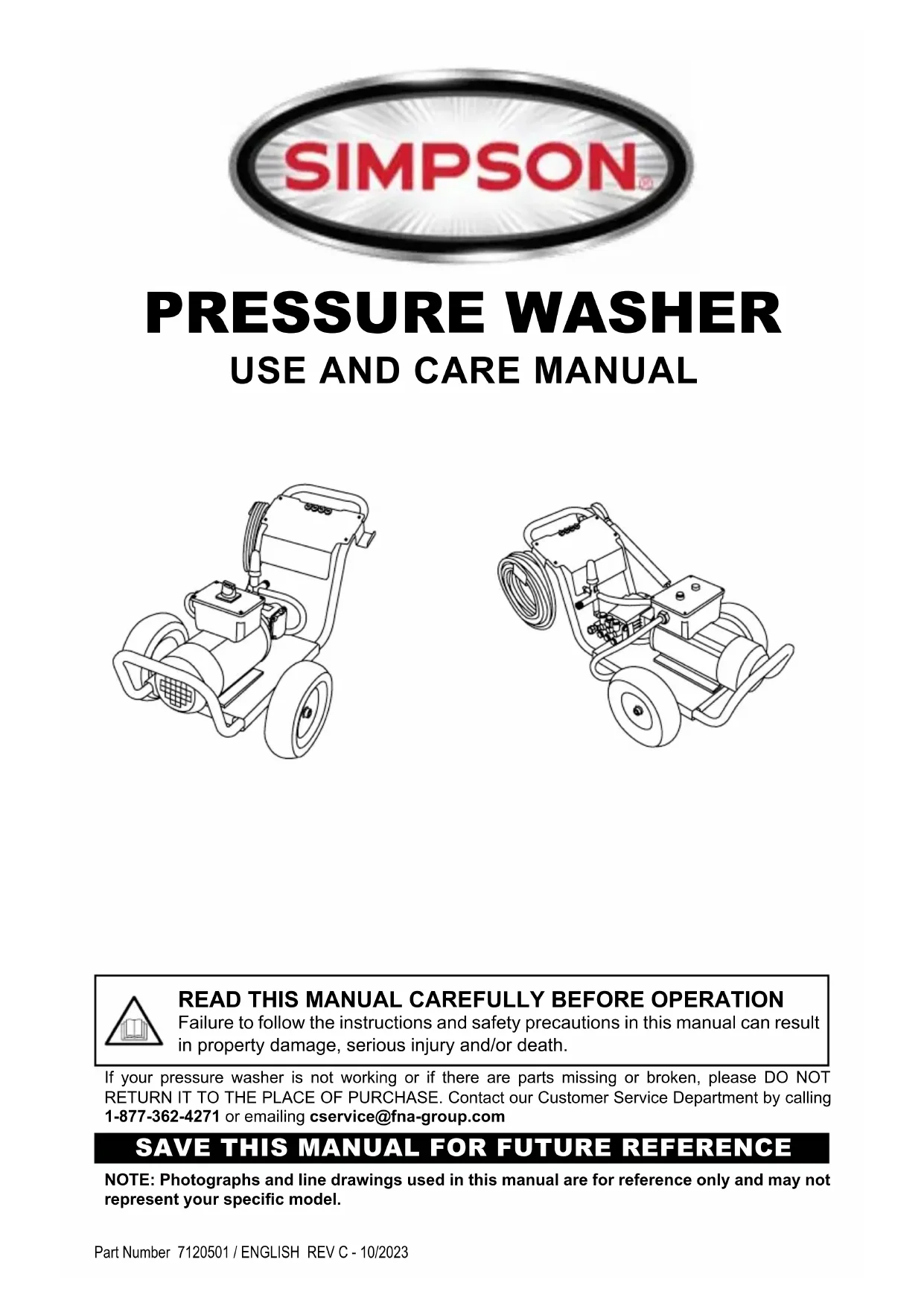 SIMPSON®

PRESSURE WASHER
USE AND CARE MANUAL

READ THIS MANUAL CAREFULLY BEFORE OPERATION
Failure to follow the instructions and safety precautions in this manual can result in property damage, serious injury and/or death.

If your pressure washer is not working or if there are parts missing or broken, please DO NOT RETURN IT TO THE PLACE OF PURCHASE. Contact our Customer Service Department by calling 1-877-362-4271 or emailing cservice@fna-group.com

SAVE THIS MANUAL FOR FUTURE REFERENCE

NOTE: Photographs and line drawings used in this manual are for reference only and may not represent your specific model.

Part Number 7120501 / ENGLISH REV C - 10/2023