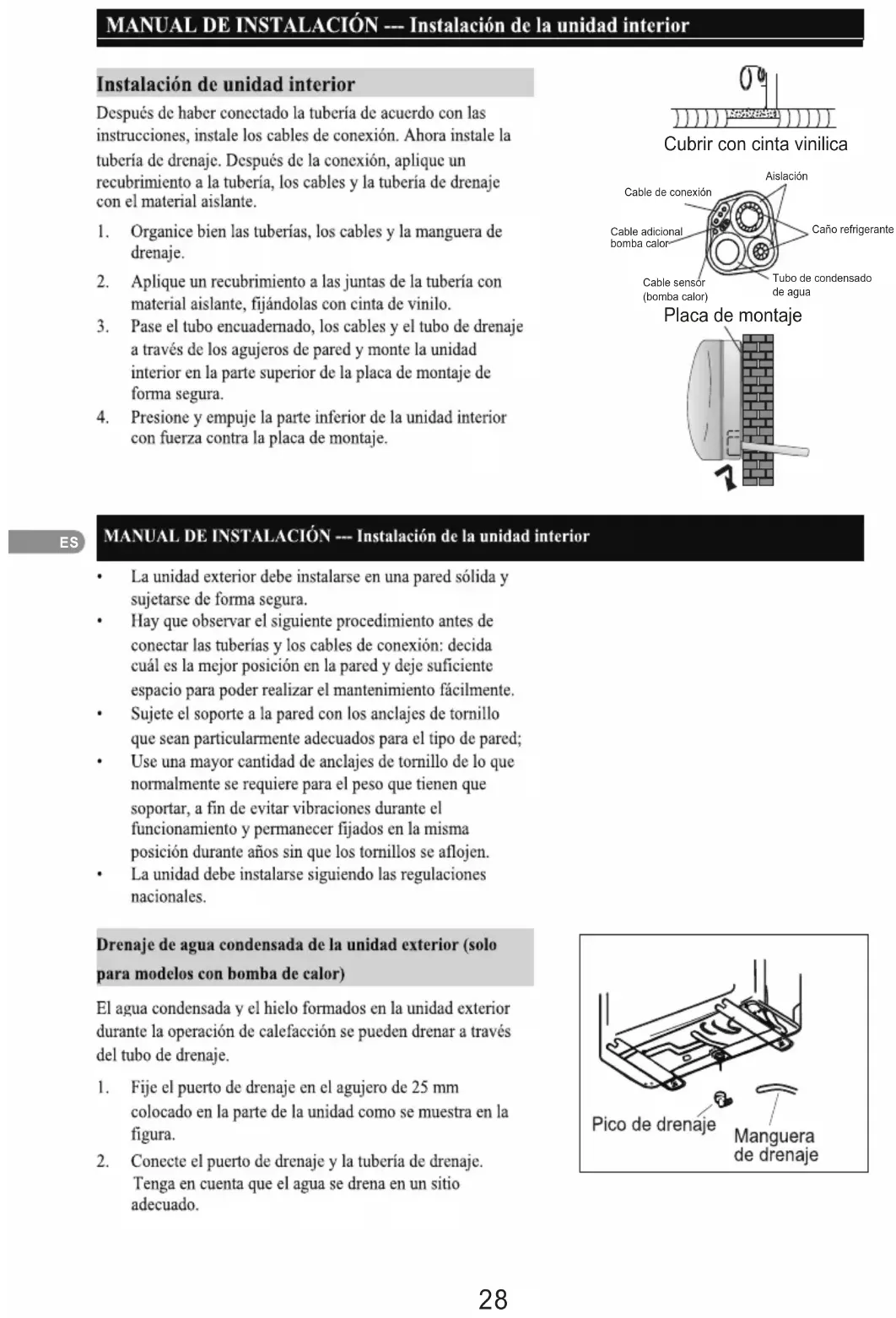 MANUAL DE INSTALACIÓN --- Instalación de la unidad interior

Instalación de unidad interior

Después de haber conectado la tubería de acuerdo con las instrucciones, instale los cables de conexión. Ahora instale la tubería de drenaje. Después de la conexión, aplique un recubrimiento a la tubería, los cables y la tubería de drenaje con el material aislante.

1. Organice bien las tuberías, los cables y la manguera de drenaje.
2. Aplique un recubrimiento a las juntas de la tubería con material aislante, fijándolas con cinta de vinilo.
3. Pase el tubo encuadernado, los cables y el tubo de drenaje a través de los agujeros de pared y monte la unidad interior en la parte superior de la placa de montaje de forma segura.
4. Presione y empuje la parte inferior de la unidad interior con fuerza contra la placa de montaje.

Cubrir con cinta vinilica

Aislación

Cable de conexión

Cable adicional bomba calor

Caño refrigerante

Cable sensor (bomba calor)

Tubo de condensado de agua

Placa de montaje

ES

MANUAL DE INSTALACIÓN --- Instalación de la unidad interior

• La unidad exterior debe instalarse en una pared sólida y sujetarse de forma segura.
• Hay que observar el siguiente procedimiento antes de conectar las tuberías y los cables de conexión: decida cuál es la mejor posición en la pared y deje suficiente espacio para poder realizar el mantenimiento fácilmente.
• Sujete el soporte a la pared con los anclajes de tornillo que sean particularmente adecuados para el tipo de pared;
• Use una mayor cantidad de anclajes de tornillo de lo que normalmente se requiere para el peso que tienen que soportar, a fin de evitar vibraciones durante el funcionamiento y permanecer fijados en la misma posición durante años sin que los tornillos se aflojen.
• La unidad debe instalarse siguiendo las regulaciones nacionales.

Drenaje de agua condensada de la unidad exterior (solo para modelos con bomba de calor)

El agua condensada y el hielo formados en la unidad exterior durante la operación de calefacción se pueden drenar a través del tubo de drenaje.

1. Fije el puerto de drenaje en el agujero de 25 mm colocado en la parte de la unidad como se muestra en la figura.
2. Conecte el puerto de drenaje y la tubería de drenaje. Tenga en cuenta que el agua se drena en un sitio adecuado.

Pico de drenaje

Manguera de drenaje

28