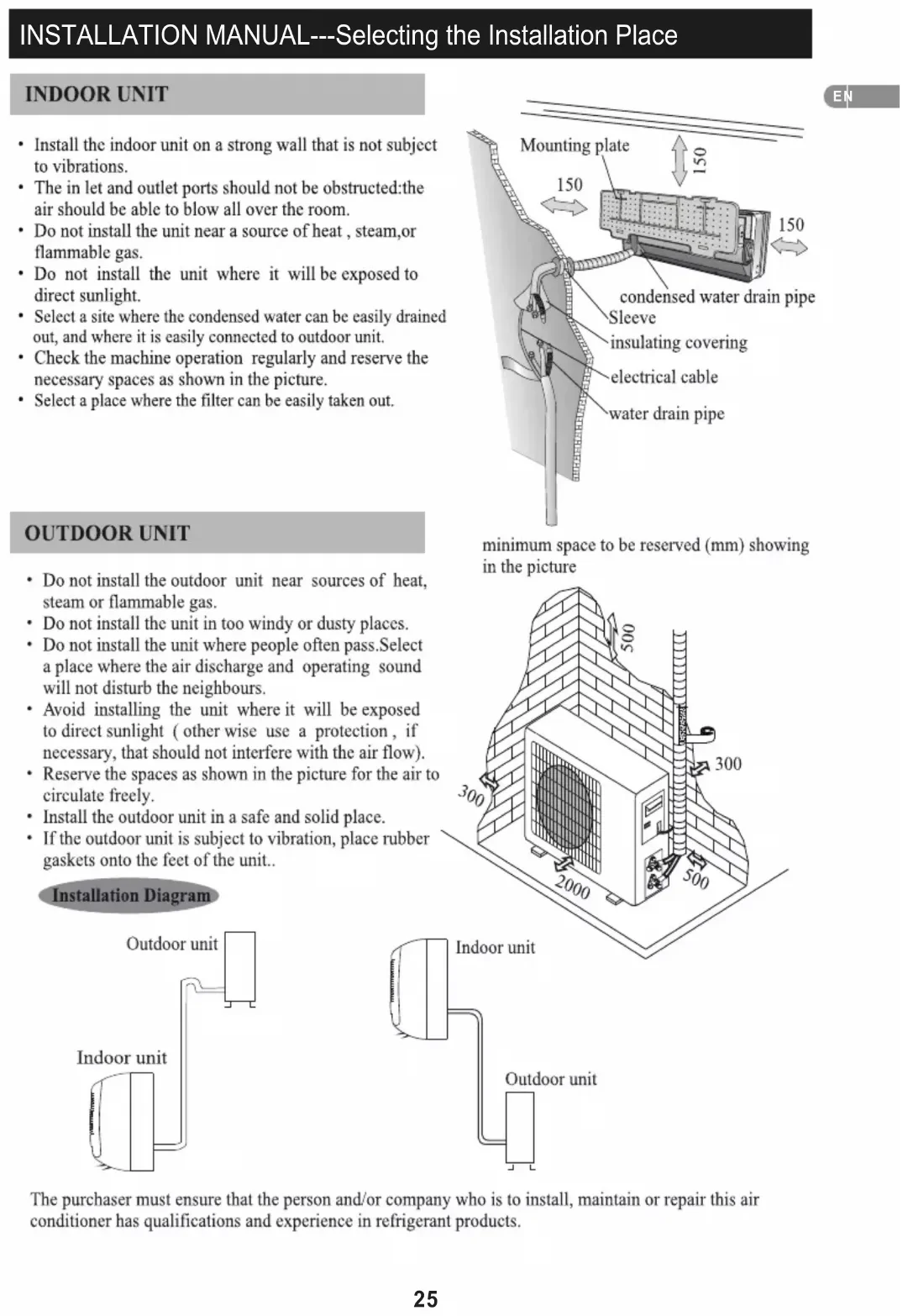 INSTALLATION MANUAL---Selecting the Installation Place

EN

INDOOR UNIT

• Install the indoor unit on a strong wall that is not subject to vibrations.
• The in let and outlet ports should not be obstructed:the air should be able to blow all over the room.
• Do not install the unit near a source of heat , steam,or flammable gas.
• Do not install the unit where it will be exposed to direct sunlight.
• Select a site where the condensed water can be easily drained out, and where it is easily connected to outdoor unit.
• Check the machine operation regularly and reserve the necessary spaces as shown in the picture.
• Select a place where the filter can be easily taken out.

Mounting plate
150
150
150
condensed water drain pipe
Sleeve
insulating covering
electrical cable
water drain pipe

OUTDOOR UNIT

• Do not install the outdoor unit near sources of heat, steam or flammable gas.
• Do not install the unit in too windy or dusty places.
• Do not install the unit where people often pass.Select a place where the air discharge and operating sound will not disturb the neighbours.
• Avoid installing the unit where it will be exposed to direct sunlight ( other wise use a protection , if necessary, that should not interfere with the air flow).
• Reserve the spaces as shown in the picture for the air to circulate freely.
• Install the outdoor unit in a safe and solid place.
• If the outdoor unit is subject to vibration, place rubber gaskets onto the feet of the unit..

minimum space to be reserved (mm) showing in the picture

500
300
300
2000
500

Installation Diagram

Outdoor unit
Indoor unit
Indoor unit
Outdoor unit

The purchaser must ensure that the person and/or company who is to install, maintain or repair this air conditioner has qualifications and experience in refrigerant products.

25