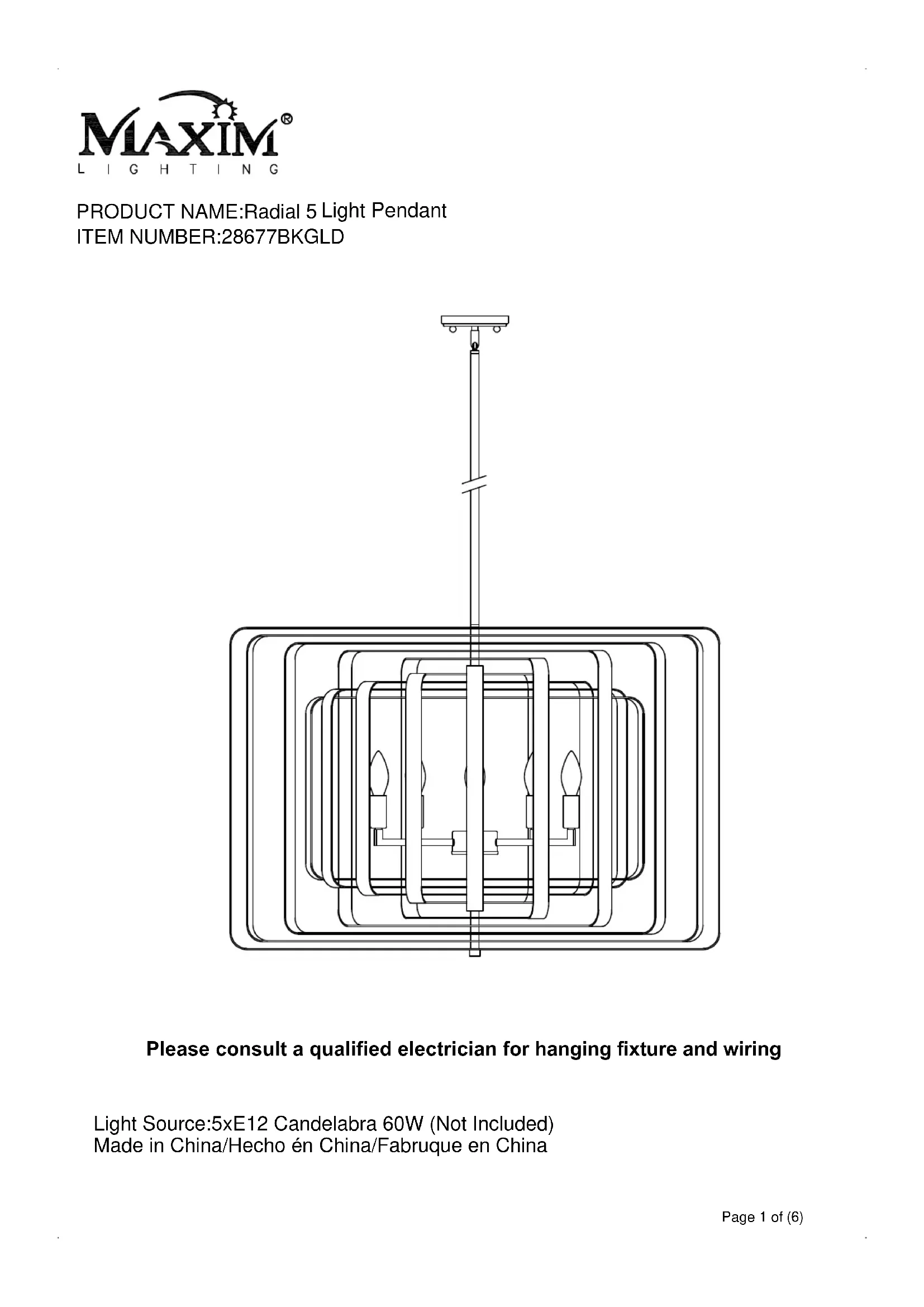 MAXIM®
LIGHTING

PRODUCT NAME:Radial 5 Light Pendant
ITEM NUMBER:28677BKGLD

Please consult a qualified electrician for hanging fixture and wiring

Light Source:5xE12 Candelabra 60W (Not Included)
Made in China/Hecho én China/Fabruque en China

Page 1 of (6)