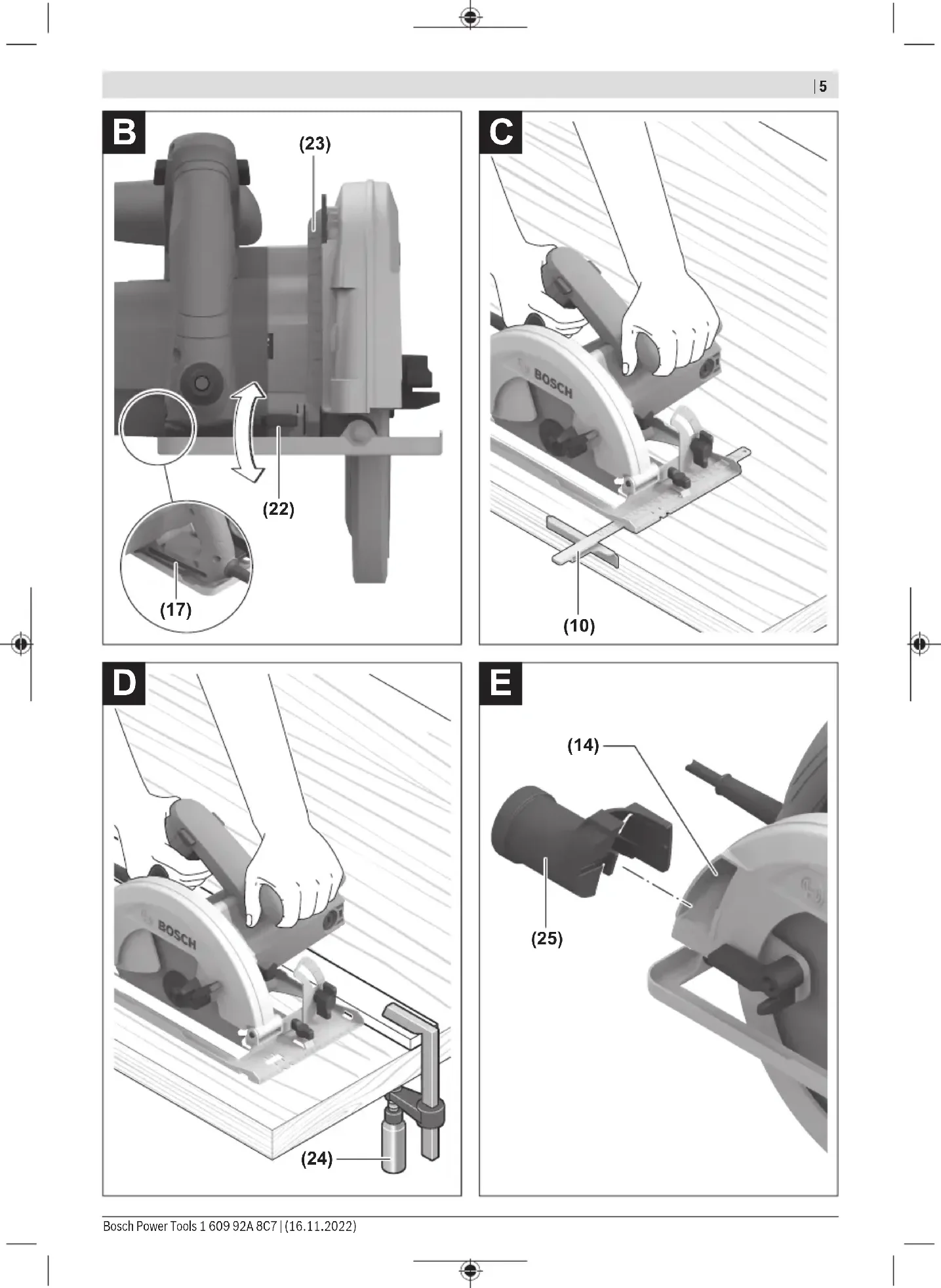 | 5

B
(23)
(22)
(17)

C
BOSCH
(10)

D
BOSCH
(24)

E
(14)
(25)

Bosch Power Tools 1 609 92A 8C7 | (16.11.2022)