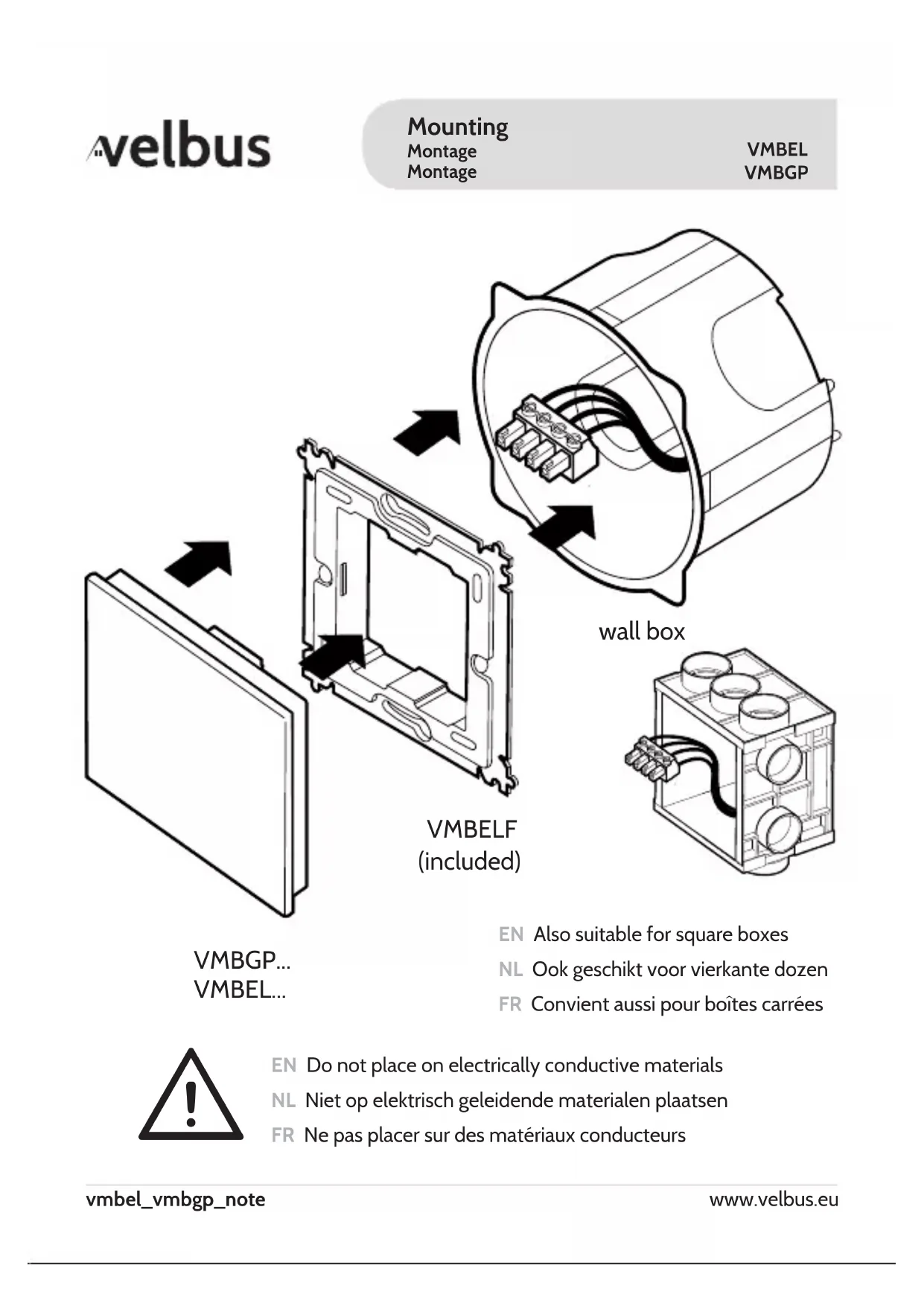 velbus

Mounting
Montage
Montage

VMBEL
VMBGP

wall box

VMBELF
(included)

VMBGP...
VMBEL...

EN Also suitable for square boxes
NL Ook geschikt voor vierkante dozen
FR Convient aussi pour boîtes carrées

EN Do not place on electrically conductive materials
NL Niet op elektrisch geleidende materialen plaatsen
FR Ne pas placer sur des matériaux conducteurs

vmbel_vmbgp_note

www.velbus.eu