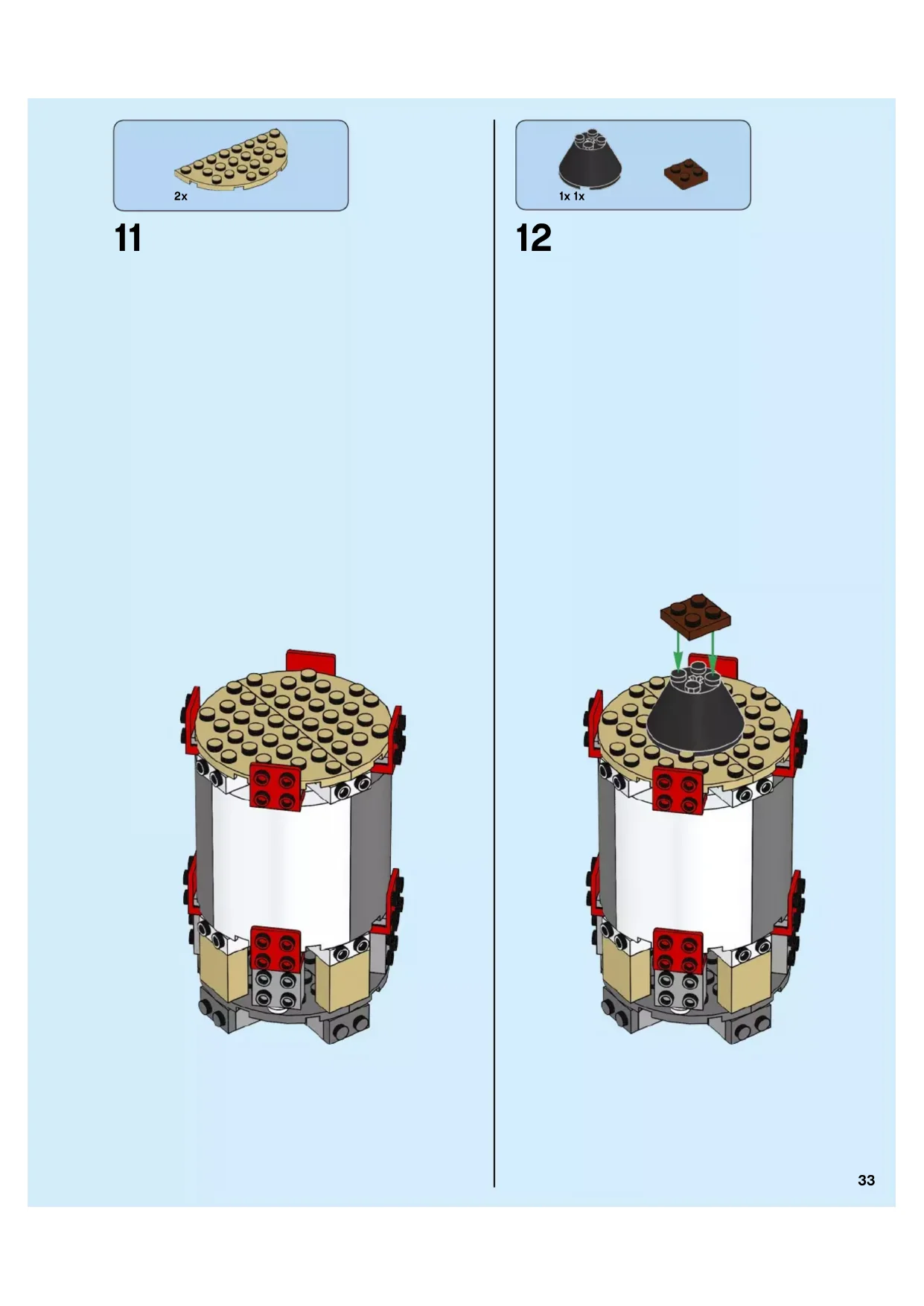 2x

11

1x 1x

12

33