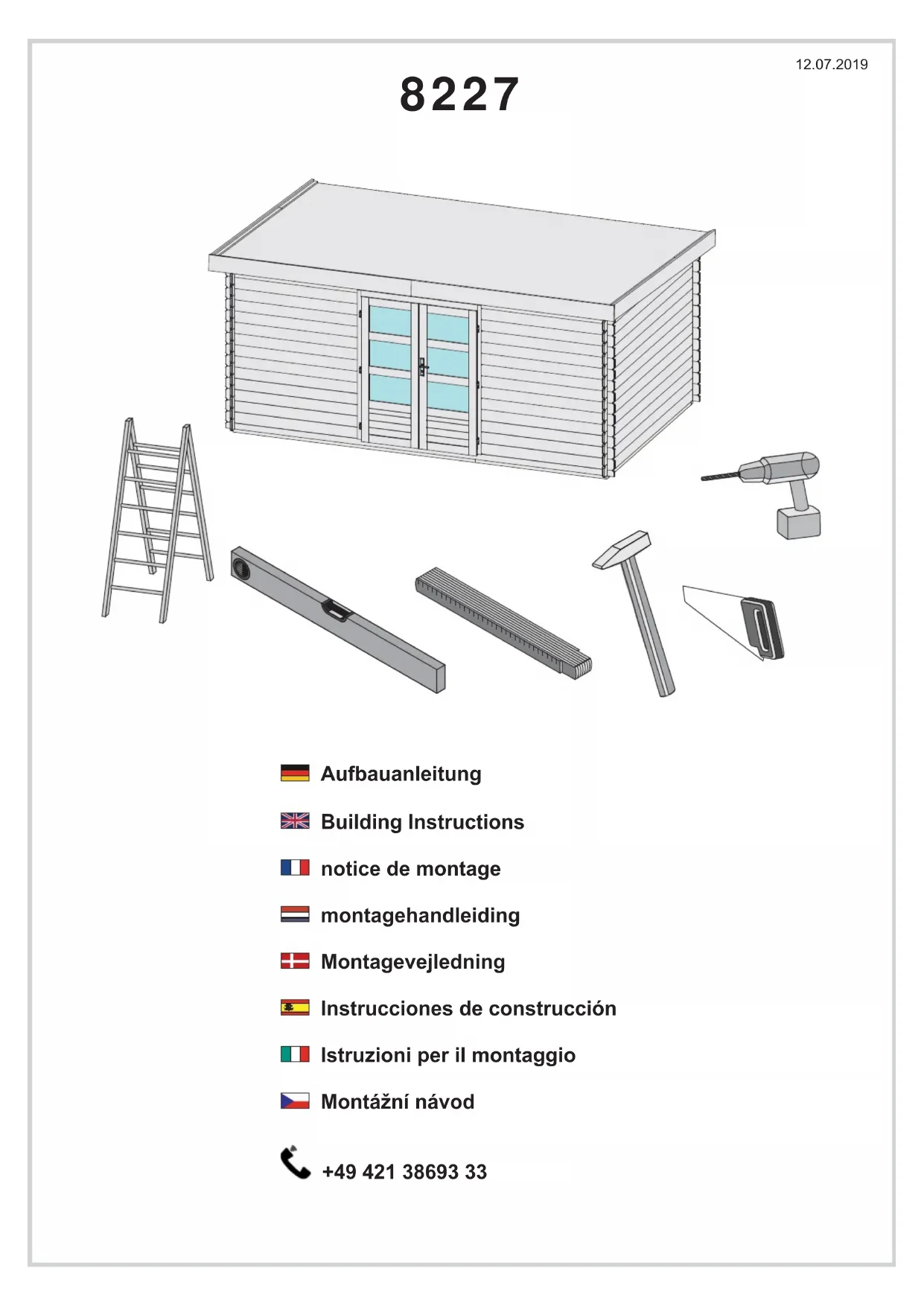 12.07.2019

8227

Aufbauanleitung

Building Instructions

notice de montage

montagehandleiding

Montagevejledning

Instrucciones de construcción

Istruzioni per il montaggio

Montážní návod

+49 421 38693 33