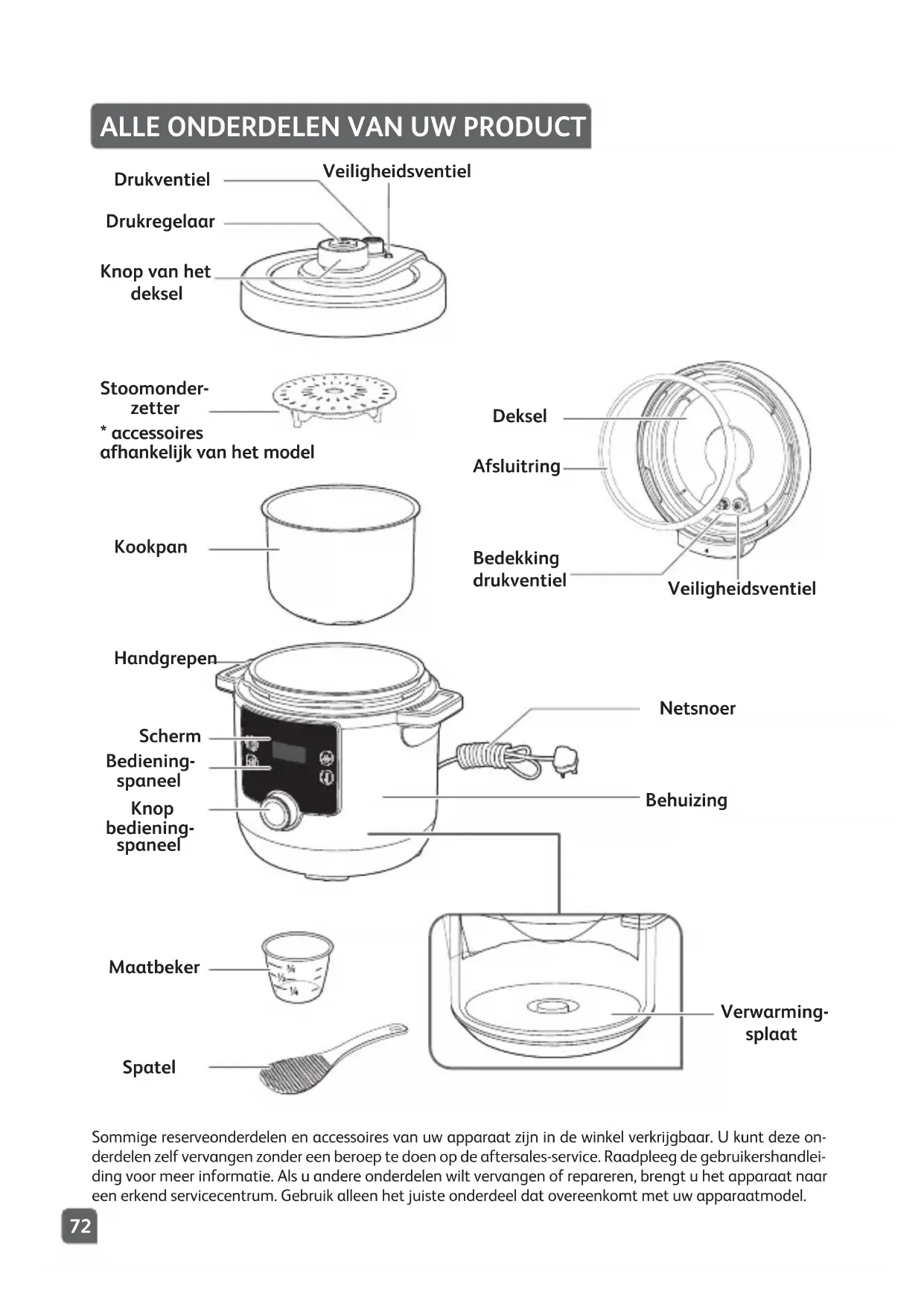 ALLE ONDERDELEN VAN UW PRODUCT

Drukventiel

Veiligheidsventiel

Drukregelaar

Knop van het deksel

Stoomonderzetter

* accessoires afhankelijk van het model

Deksel

Afsluitring

Kookpan

Bedekking drukventiel

Veiligheidsventiel

Handgrepen

Netsnoer

Scherm

Bedieningspaneel

Knop bedieningspaneel

Behuizing

Maatbeker

Verwarmingsplaat

Spatel

Sommige reserveonderdelen en accessoires van uw apparaat zijn in de winkel verkrijgbaar. U kunt deze onderdelen zelf vervangen zonder een beroep te doen op de aftersales-service. Raadpleeg de gebruikershandleiding voor meer informatie. Als u andere onderdelen wilt vervangen of repareren, brengt u het apparaat naar een erkend servicecentrum. Gebruik alleen het juiste onderdeel dat overeenkomt met uw apparaatmodel.

72