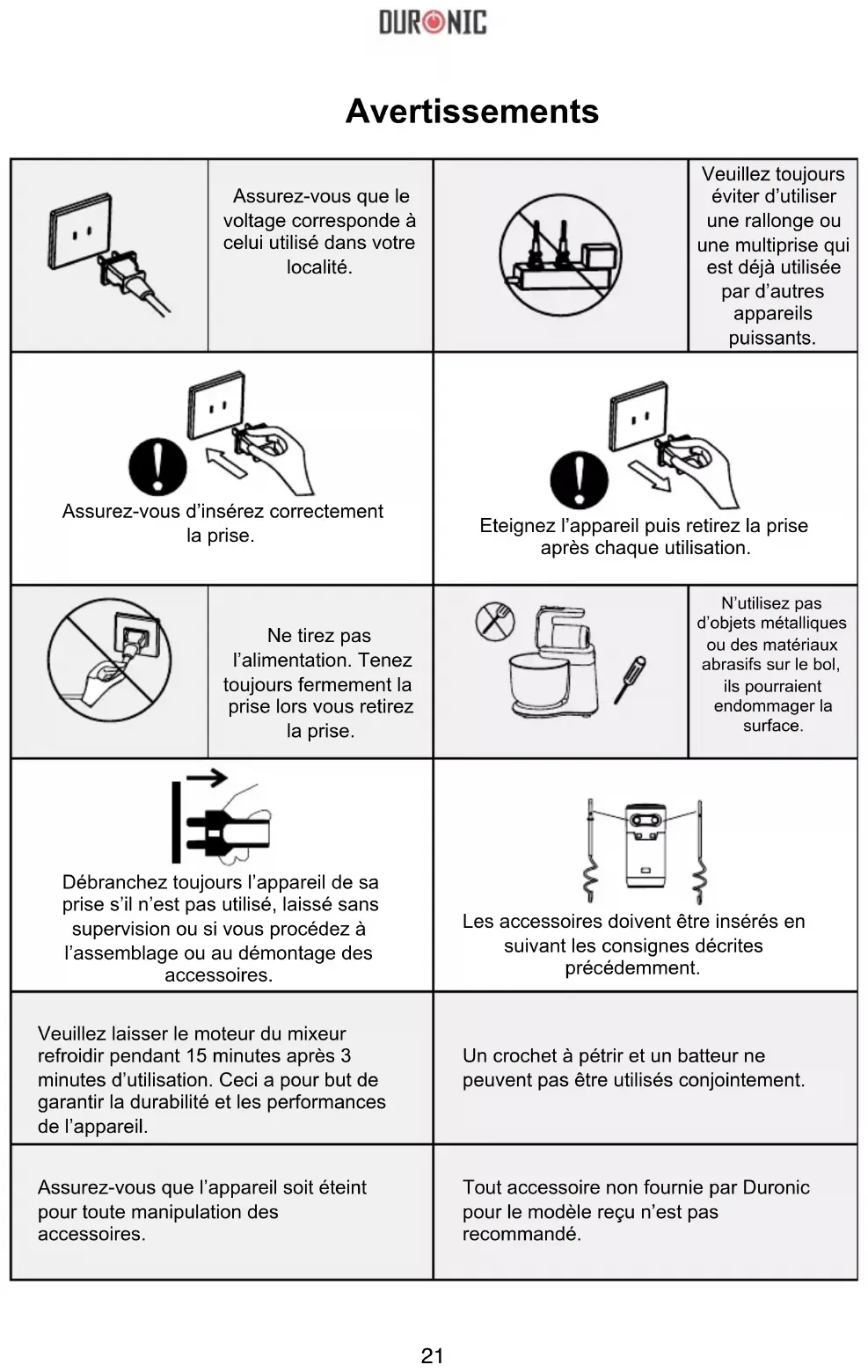 DURONIC

Avertissements

Assurez-vous que le voltage corresponde à celui utilisé dans votre localité.

Veuillez toujours éviter d'utiliser une rallonge ou une multiprise qui est déjà utilisée par d'autres appareils puissants.

Assurez-vous d'insérez correctement la prise.

Eteignez l'appareil puis retirez la prise après chaque utilisation.

Ne tirez pas l'alimentation. Tenez toujours fermement la prise lors vous retirez la prise.

N'utilisez pas d'objets métalliques ou des matériaux abrasifs sur le bol, ils pourraient endommager la surface.

Débranchez toujours l'appareil de sa prise s'il n'est pas utilisé, laissé sans supervision ou si vous procédez à l'assemblage ou au démontage des accessoires.

Les accessoires doivent être insérés en suivant les consignes décrites précédemment.

Veuillez laisser le moteur du mixeur refroidir pendant 15 minutes après 3 minutes d'utilisation. Ceci a pour but de garantir la durabilité et les performances de l'appareil.

Un crochet à pétrir et un batteur ne peuvent pas être utilisés conjointement.

Assurez-vous que l'appareil soit éteint pour toute manipulation des accessoires.

Tout accessoire non fournie par Duronic pour le modèle reçu n'est pas recommandé.

21