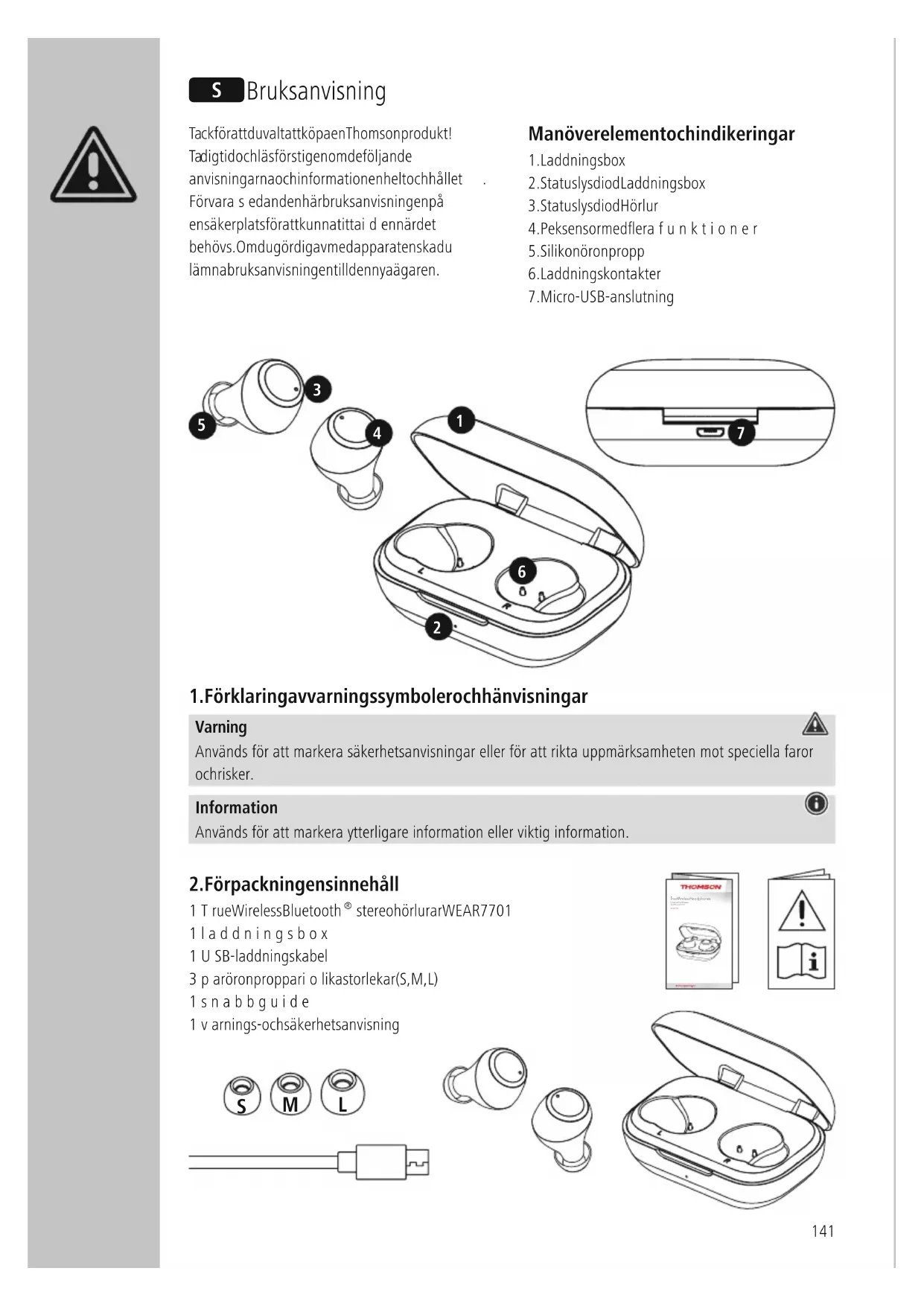 S Bruksanvisning

TackförattduvaltattköpaenThomsonprodukt! Tadigtidochläsförstigenomdeföljande anvisningarnaochinformationenheltochhållet . Förvara s edandenhärbruksanvisningenpå ensäkerplatsförattkunnatittai d ennärdet behövs.Omdugördigavmedapparatenskadu lämnabruksanvisningentilldennyaägaren.

Manöverelementochindikeringar
1.Laddningsbox
2.StatuslysdiodLaddningsbox
3.StatuslysdiodHörlur
4.Peksensormedflera f u n k t i o n e r
5.Silikonöronpropp
6.Laddningskontakter
7.Micro-USB-anslutning

3
5
4
1
7
6
2

1.Förklaringavvarningssymbolerochhänvisningar

Varning
Används för att markera säkerhetsanvisningar eller för att rikta uppmärksamheten mot speciella faror ochrisker.

Information
Används för att markera ytterligare information eller viktig information.

2.Förpackningensinnehåll
1 T rueWirelessBluetooth ® stereohörlurarWEAR7701
1 l a d d n i n g s b o x
1 U SB-laddningskabel
3 p aröronproppari o likastorlekar(S,M,L)
1 s n a b b g u i d e
1 v arnings-ochsäkerhetsanvisning

THOMSON

S M L

141