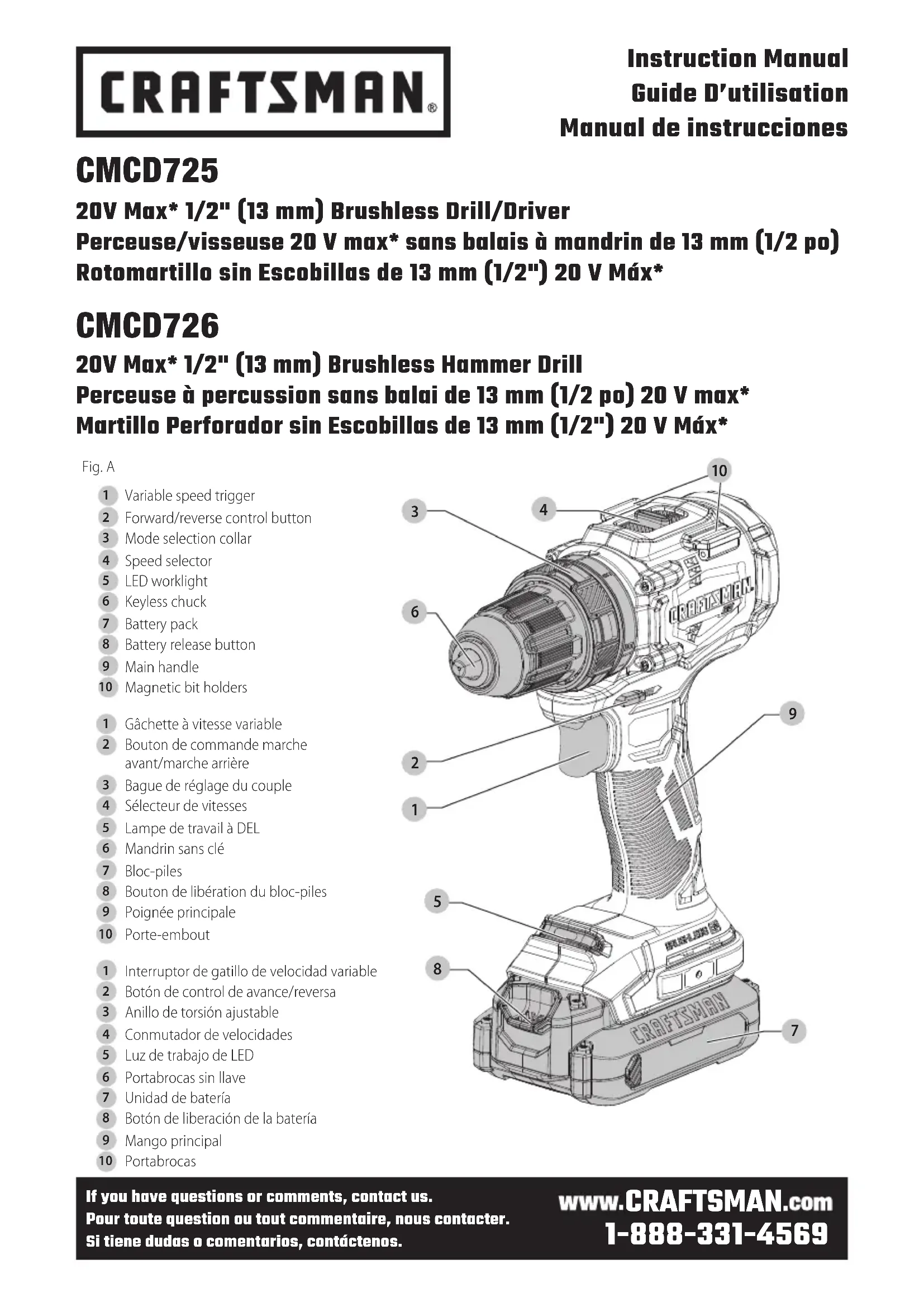 CRAFTSMAN®

Instruction Manual
Guide D'utilisation
Manual de instrucciones

CMCD725

20V Max* 1/2" (13 mm) Brushless Drill/Driver
Perceuse/visseuse 20 V max* sans balais à mandrin de 13 mm (1/2 po)
Rotomartillo sin Escobillas de 13 mm (1/2") 20 V Máx*

CMCD726

20V Max* 1/2" (13 mm) Brushless Hammer Drill
Perceuse à percussion sans balai de 13 mm (1/2 po) 20 V max*
Martillo Perforador sin Escobillas de 13 mm (1/2") 20 V Máx*

Fig. A

1 Variable speed trigger
2 Forward/reverse control button
3 Mode selection collar
4 Speed selector
5 LED worklight
6 Keyless chuck
7 Battery pack
8 Battery release button
9 Main handle
10 Magnetic bit holders

1 Gâchette à vitesse variable
2 Bouton de commande marche avant/marche arrière
3 Bague de réglage du couple
4 Sélecteur de vitesses
5 Lampe de travail à DEL
6 Mandrin sans clé
7 Bloc-piles
8 Bouton de libération du bloc-piles
9 Poignée principale
10 Porte-embout

1 Interruptor de gatillo de velocidad variable
2 Botón de control de avance/reversa
3 Anillo de torsión ajustable
4 Conmutador de velocidades
5 Luz de trabajo de LED
6 Portabrocas sin llave
7 Unidad de batería
8 Botón de liberación de la batería
9 Mango principal
10 Portabrocas

10
3
4
6
9
2
1
5
8
7

CRAFTSMAN
CRAFTSMAN

If you have questions or comments, contact us.
Pour toute question ou tout commentaire, nous contacter.
Si tiene dudas o comentarios, contáctenos.

www.CRAFTSMAN.com
1-888-331-4569