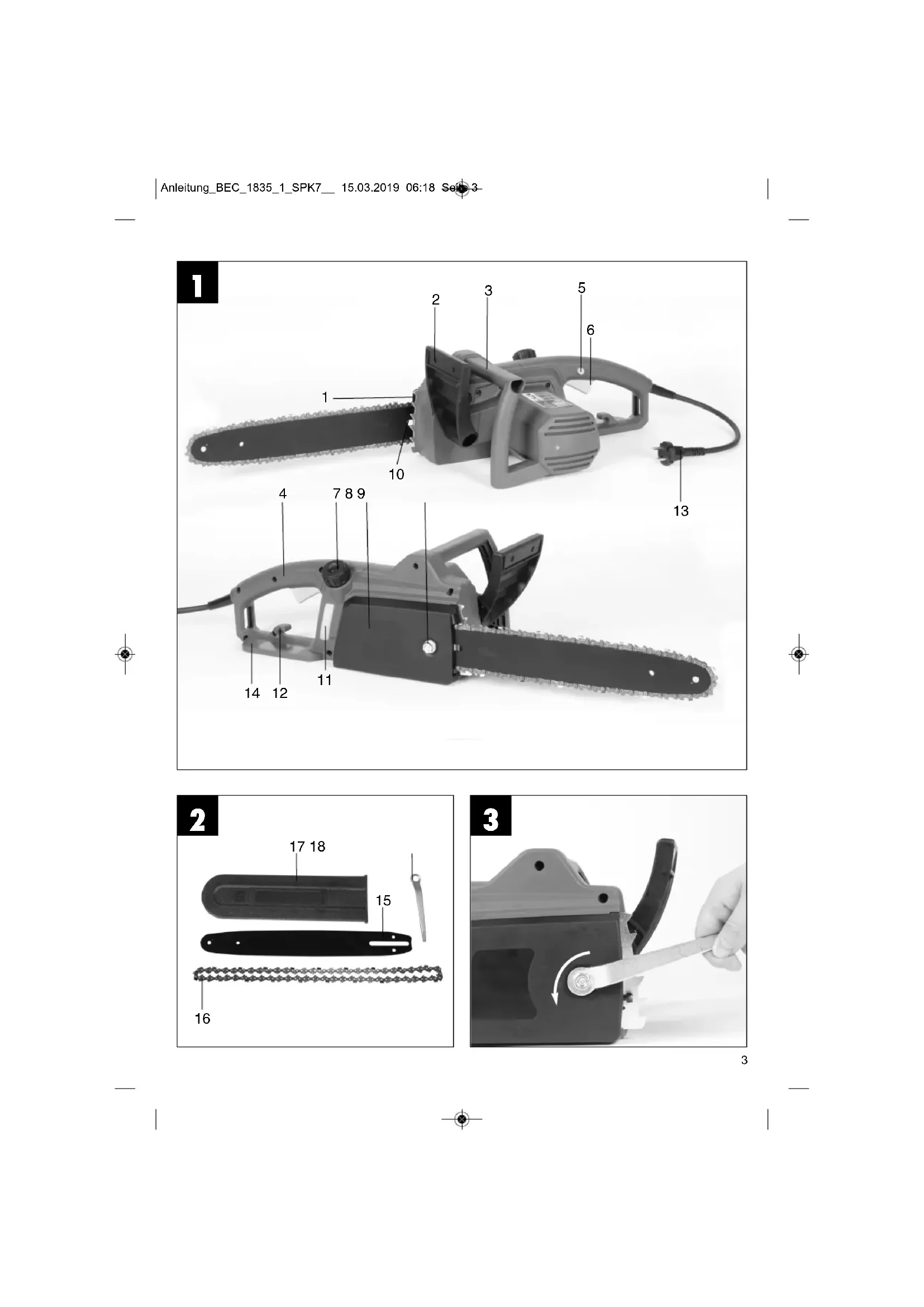 Anleitung_BEC_1835_1_SPK7__ 15.03.2019 06:18 Seite 3

1

2 3 5 6 1 10 13 4 7 8 9 14 12 11

2

17 18 15 16

3

3