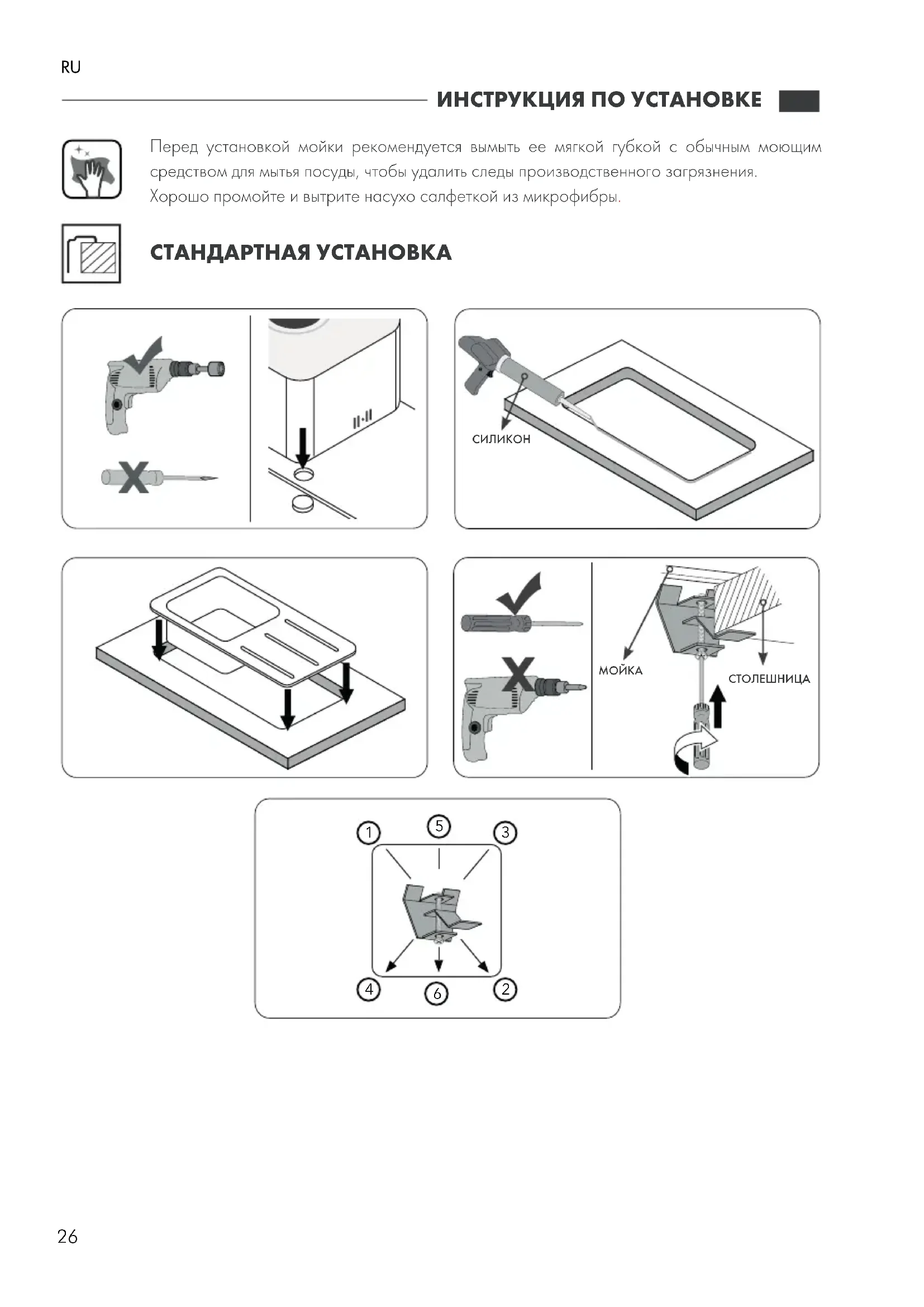 RU

ИНСТРУКЦИЯ ПО УСТАНОВКЕ

Перед установкой мойки рекомендуется вымыть ее мягкой губкой с обычным моющим средством для мытья посуды, чтобы удалить следы производственного загрязнения. Хорошо промойте и вытрите насухо салфеткой из микрофибры.

СТАНДАРТНАЯ УСТАНОВКА

СИЛИКОН

МОЙКА

СТОЛЕШНИЦА

1
5
3
4
6
2

26