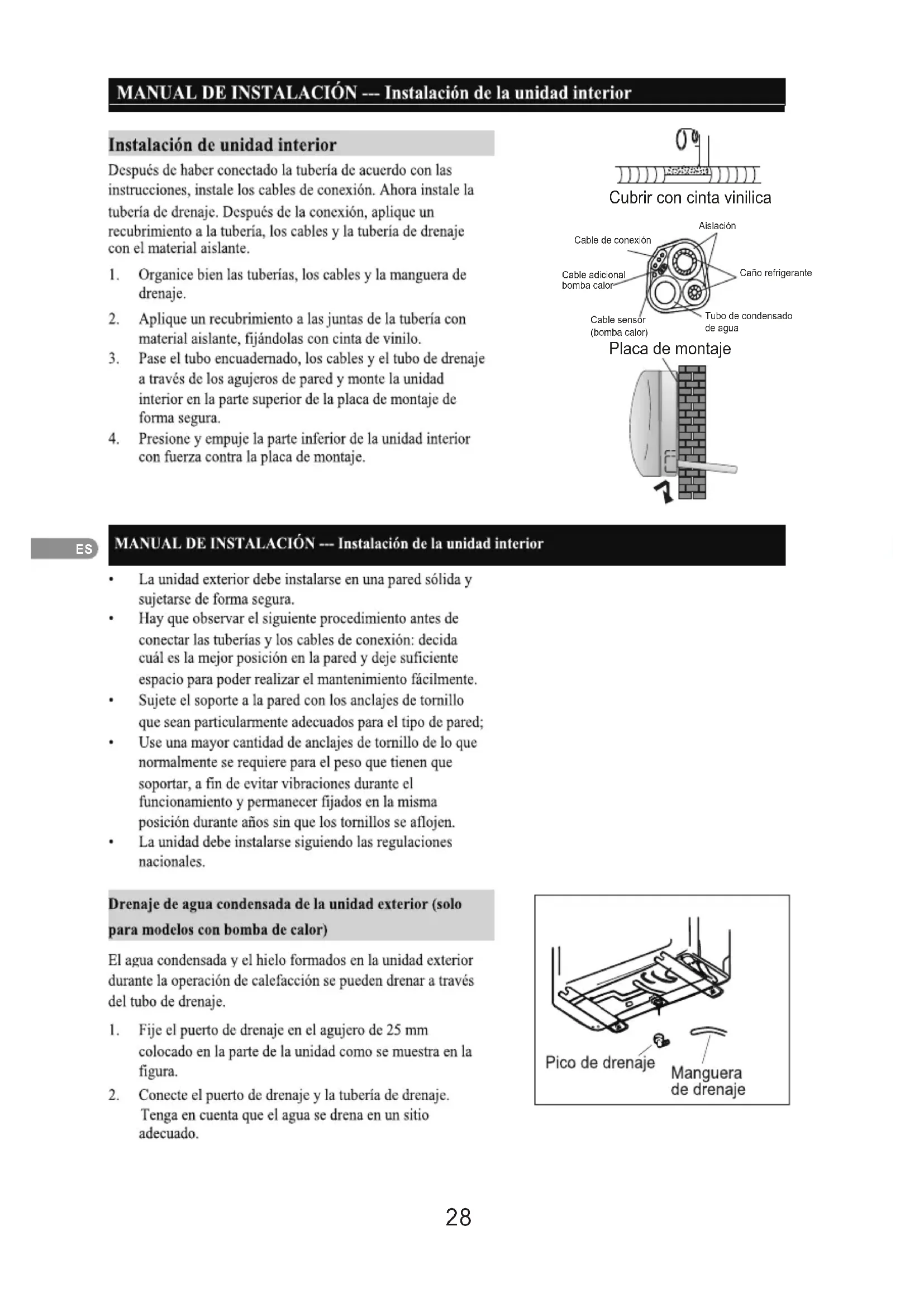 MANUAL DE INSTALACIÓN --- Instalación de la unidad interior

Instalación de unidad interior

Después de haber conectado la tubería de acuerdo con las instrucciones, instale los cables de conexión. Ahora instale la tubería de drenaje. Después de la conexión, aplique un recubrimiento a la tubería, los cables y la tubería de drenaje con el material aislante.

1. Organice bien las tuberías, los cables y la manguera de drenaje.
2. Aplique un recubrimiento a las juntas de la tubería con material aislante, fijándolas con cinta de vinilo.
3. Pase el tubo encuadernado, los cables y el tubo de drenaje a través de los agujeros de pared y monte la unidad interior en la parte superior de la placa de montaje de forma segura.
4. Presione y empuje la parte inferior de la unidad interior con fuerza contra la placa de montaje.

Cubrir con cinta vinilica

Aislación
Cable de conexión
Cable adicional bomba calor
Caño refrigerante
Cable sensor (bomba calor)
Tubo de condensado de agua

Placa de montaje

ES

MANUAL DE INSTALACIÓN --- Instalación de la unidad interior

• La unidad exterior debe instalarse en una pared sólida y sujetarse de forma segura.
• Hay que observar el siguiente procedimiento antes de conectar las tuberías y los cables de conexión: decida cuál es la mejor posición en la pared y deje suficiente espacio para poder realizar el mantenimiento fácilmente.
• Sujete el soporte a la pared con los anclajes de tornillo que sean particularmente adecuados para el tipo de pared;
• Use una mayor cantidad de anclajes de tornillo de lo que normalmente se requiere para el peso que tienen que soportar, a fin de evitar vibraciones durante el funcionamiento y permanecer fijados en la misma posición durante años sin que los tornillos se aflojen.
• La unidad debe instalarse siguiendo las regulaciones nacionales.

Drenaje de agua condensada de la unidad exterior (solo para modelos con bomba de calor)

El agua condensada y el hielo formados en la unidad exterior durante la operación de calefacción se pueden drenar a través del tubo de drenaje.

1. Fije el puerto de drenaje en el agujero de 25 mm colocado en la parte de la unidad como se muestra en la figura.
2. Conecte el puerto de drenaje y la tubería de drenaje. Tenga en cuenta que el agua se drena en un sitio adecuado.

Pico de drenaje
Manguera de drenaje

28