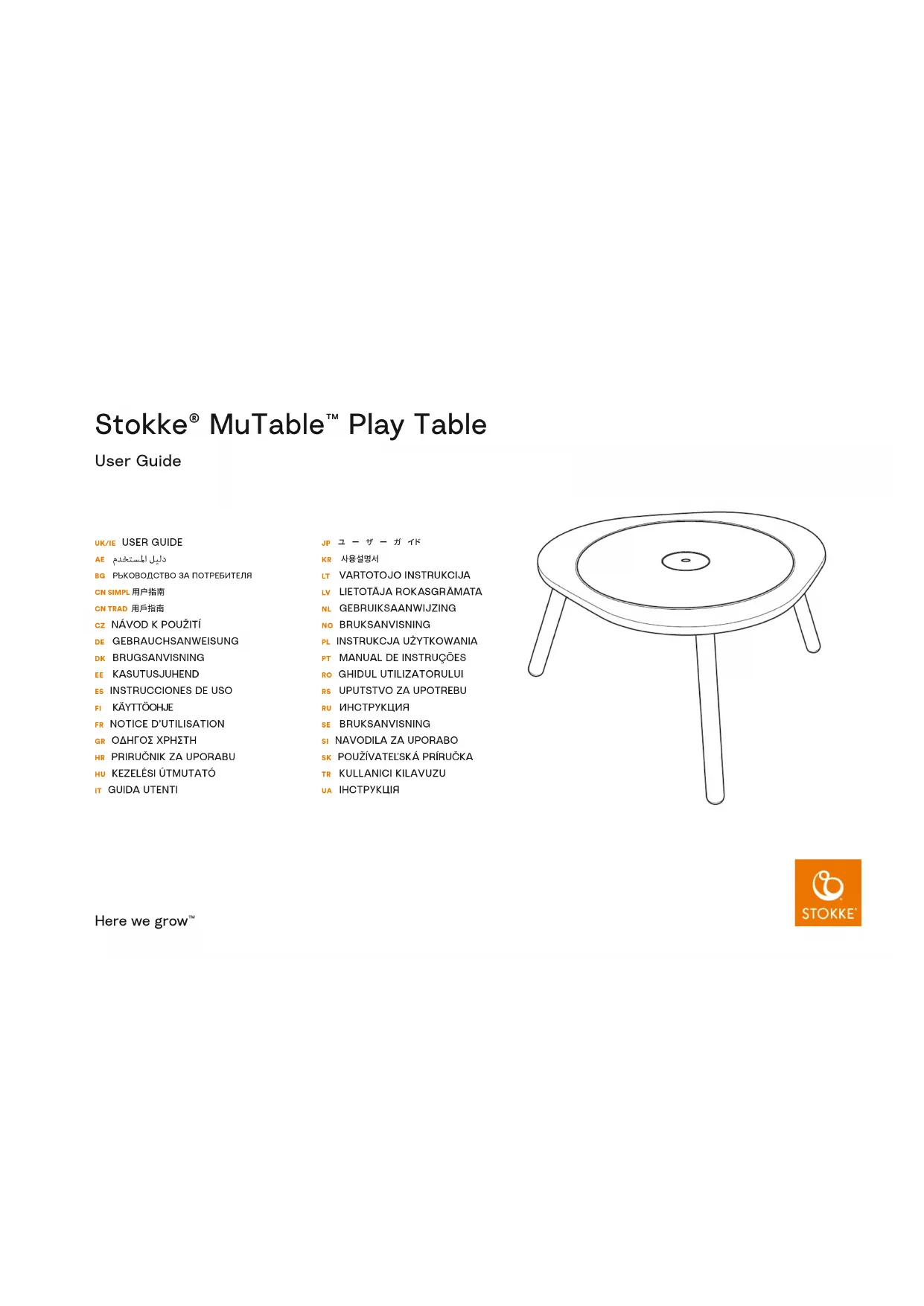 Stokke® MuTable™ Play Table

User Guide

UK/IE USER GUIDE
AE دليل المستخدم
BG РЪКОВОДСТВО ЗА ПОТРЕБИТЕЛЯ
CN SIMPL 用户指南
CN TRAD 用戶指南
CZ NÁVOD K POUŽITÍ
DE GEBRAUCHSANWEISUNG
DK BRUGSANVISNING
EE KASUTUSJUHEND
ES INSTRUCCIONES DE USO
FI KÄYTTÖOHJE
FR NOTICE D'UTILISATION
GR ΟΔΗΓΟΣ ΧΡΗΣΤΗ
HR PRIRUČNIK ZA UPORABU
HU KEZELÉSI ÚTMUTATÓ
IT GUIDA UTENTI

JP ユーザーガイド
KR 사용설명서
LT VARTOTOJO INSTRUKCIJA
LV LIETOTĀJA ROKASGRĀMATA
NL GEBRUIKSAANWIJZING
NO BRUKSANVISNING
PL INSTRUKCJA UŻYTKOWANIA
PT MANUAL DE INSTRUÇÕES
RO GHIDUL UTILIZATORULUI
RS UPUTSTVO ZA UPOTREBU
RU ИНСТРУКЦИЯ
SE BRUKSANVISNING
SI NAVODILA ZA UPORABO
SK POUŽÍVATEĽSKÁ PRÍRUČKA
TR KULLANICI KILAVUZU
UA ІНСТРУКЦІЯ

Here we grow™

STOKKE®