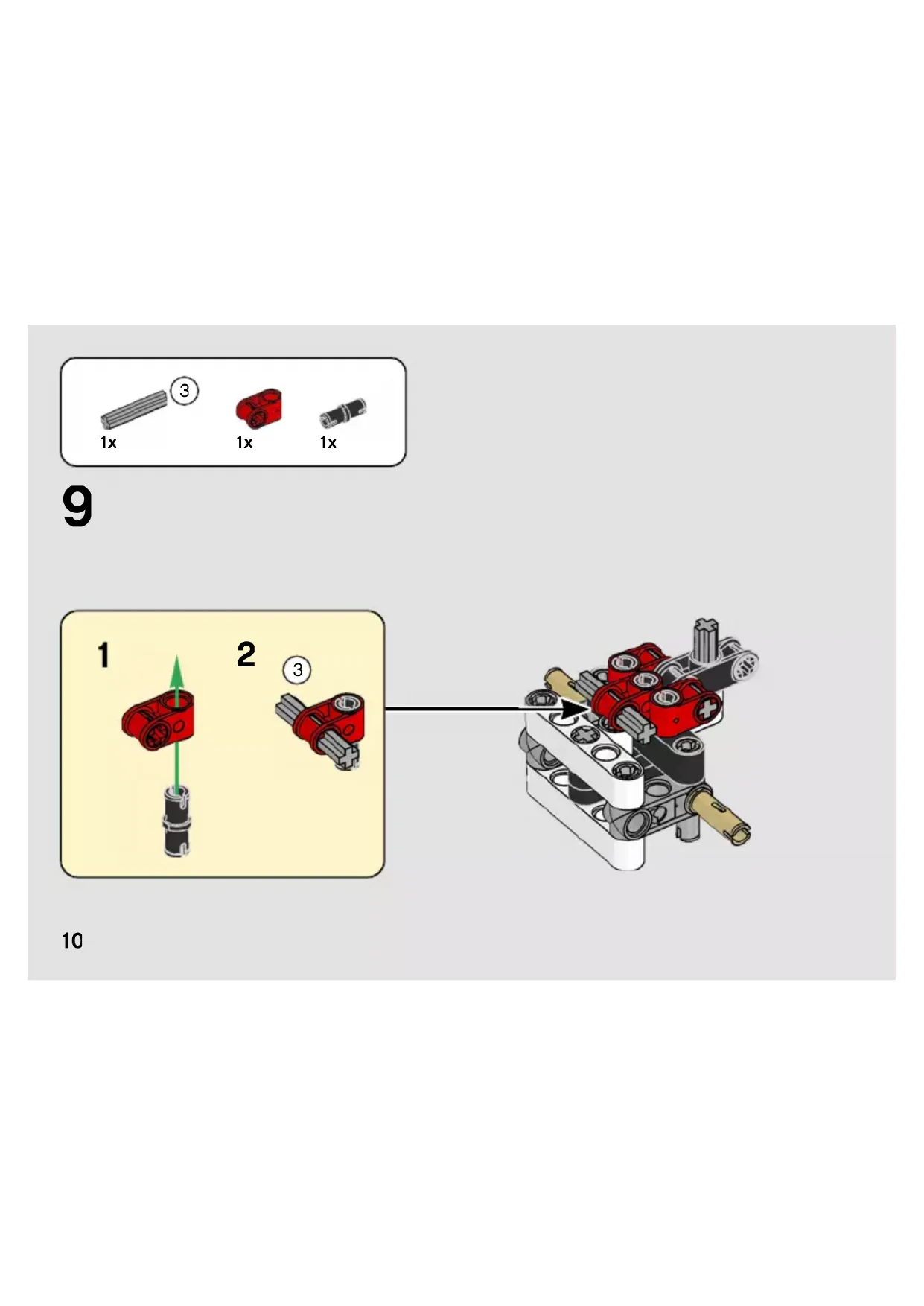 3
1x
1x
1x

9

1

2
3

10