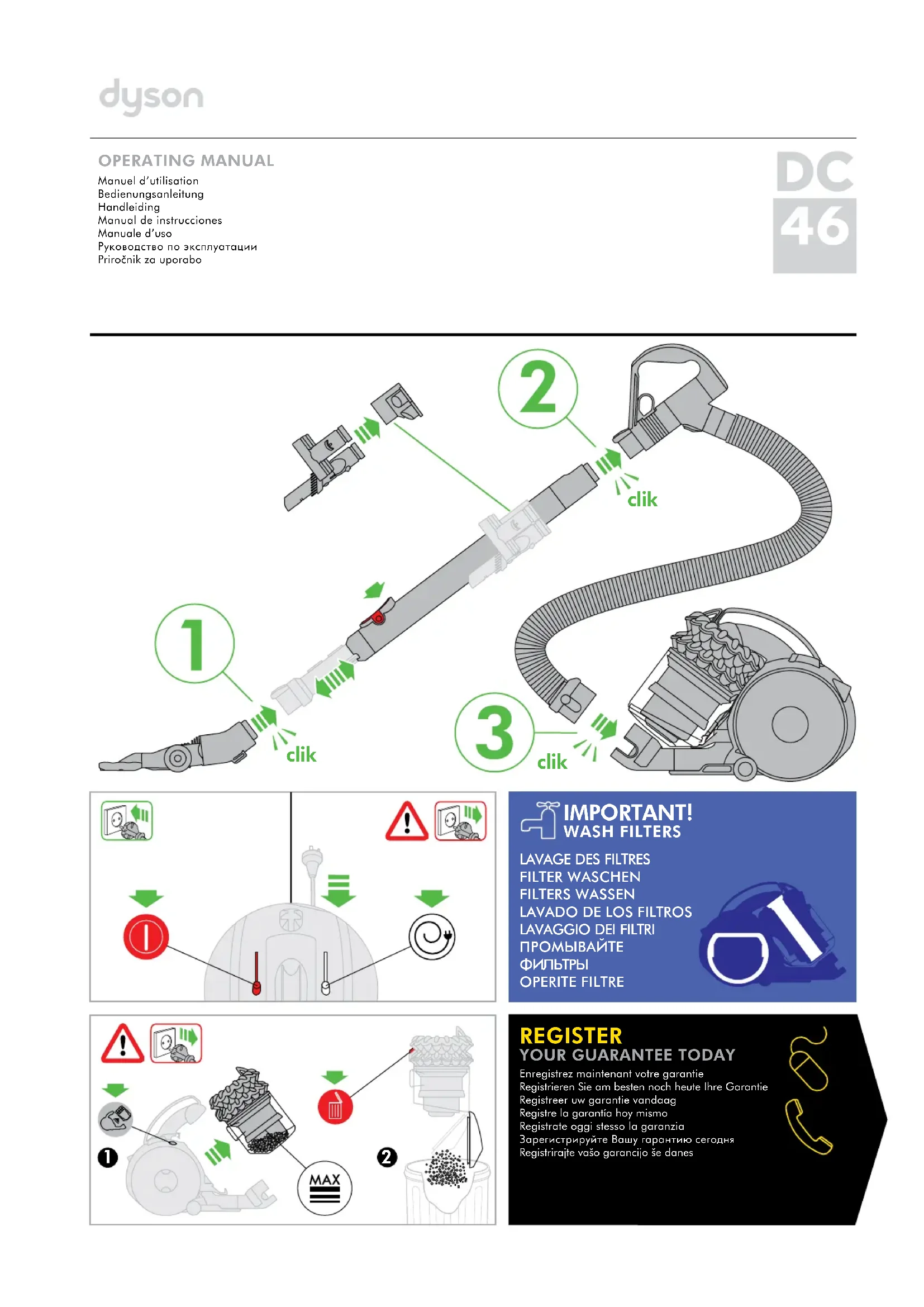 dyson

OPERATING MANUAL
Manuel d'utilisation
Bedienungsanleitung
Handleiding
Manual de instrucciones
Manuale d'uso
Руководство по эксплуатации
Priročnik za uporabo

DC 46

2

clik

1

clik

3

clik

IMPORTANT!
WASH FILTERS

LAVAGE DES FILTRES
FILTER WASCHEN
FILTERS WASSEN
LAVADO DE LOS FILTROS
LAVAGGIO DEI FILTRI
ПРОМЫВАЙТЕ ФИЛЬТРЫ
OPERITE FILTRE

1

MAX

2

REGISTER
YOUR GUARANTEE TODAY
Enregistrez maintenant votre garantie
Registrieren Sie am besten noch heute Ihre Garantie
Registreer uw garantie vandaag
Registre la garantía hoy mismo
Registrate oggi stesso la garanzia
Зарегистрируйте Вашу гарантию сегодня
Registrirajte vašo garancijo še danes