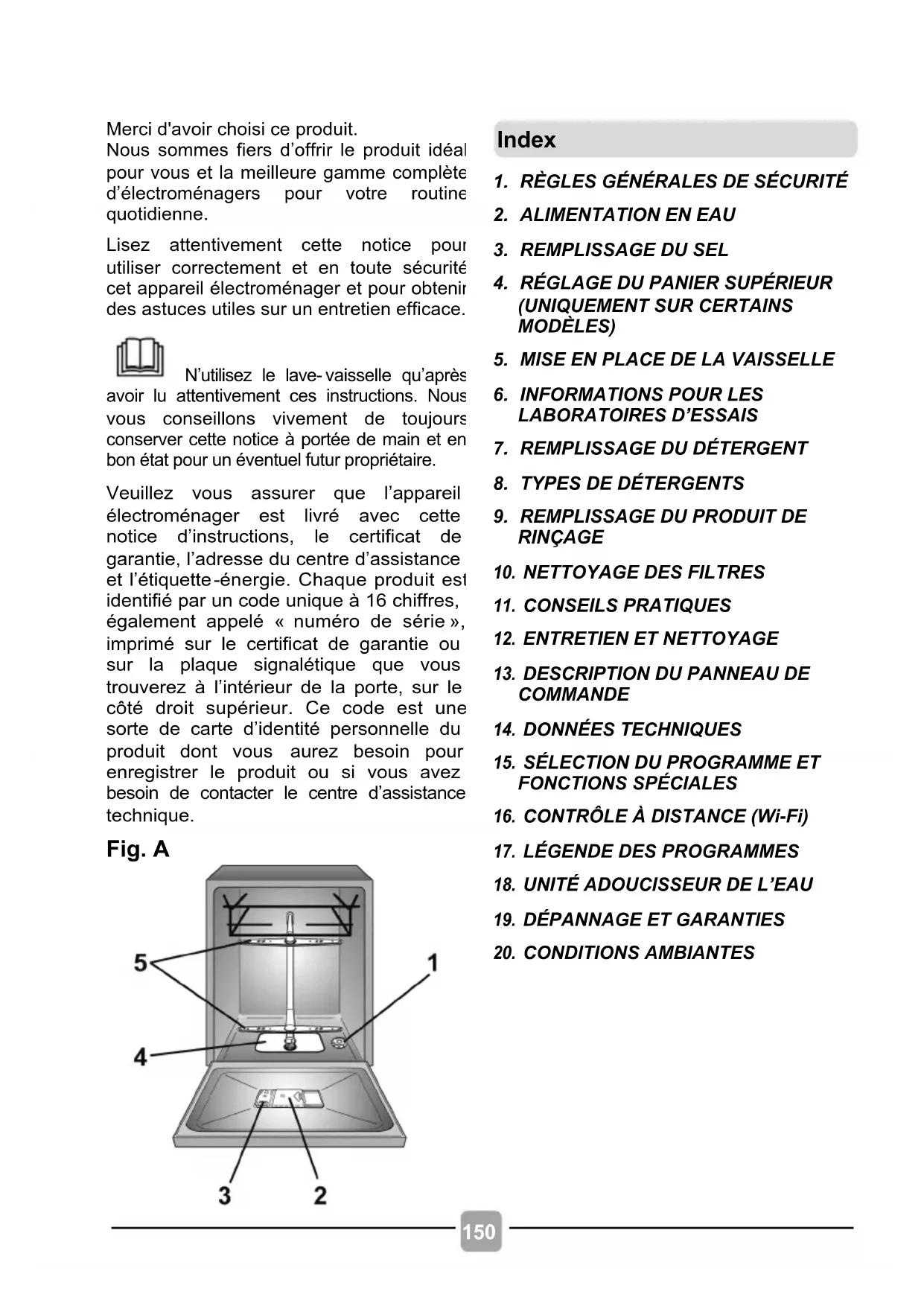 Merci d'avoir choisi ce produit.
Nous sommes fiers d'offrir le produit idéal pour vous et la meilleure gamme complète d'électroménagers pour votre routine quotidienne.

Lisez attentivement cette notice pour utiliser correctement et en toute sécurité cet appareil électroménager et pour obtenir des astuces utiles sur un entretien efficace.

N'utilisez le lave-vaisselle qu'après avoir lu attentivement ces instructions. Nous vous conseillons vivement de toujours conserver cette notice à portée de main et en bon état pour un éventuel futur propriétaire.

Veuillez vous assurer que l'appareil électroménager est livré avec cette notice d'instructions, le certificat de garantie, l'adresse du centre d'assistance et l'étiquette-énergie. Chaque produit est identifié par un code unique à 16 chiffres, également appelé « numéro de série », imprimé sur le certificat de garantie ou sur la plaque signalétique que vous trouverez à l'intérieur de la porte, sur le côté droit supérieur. Ce code est une sorte de carte d'identité personnelle du produit dont vous aurez besoin pour enregistrer le produit ou si vous avez besoin de contacter le centre d'assistance technique.

Fig. A

5
1
4
3
2

Index

1. RÈGLES GÉNÉRALES DE SÉCURITÉ
2. ALIMENTATION EN EAU
3. REMPLISSAGE DU SEL
4. RÉGLAGE DU PANIER SUPÉRIEUR (UNIQUEMENT SUR CERTAINS MODÈLES)
5. MISE EN PLACE DE LA VAISSELLE
6. INFORMATIONS POUR LES LABORATOIRES D'ESSAIS
7. REMPLISSAGE DU DÉTERGENT
8. TYPES DE DÉTERGENTS
9. REMPLISSAGE DU PRODUIT DE RINÇAGE
10. NETTOYAGE DES FILTRES
11. CONSEILS PRATIQUES
12. ENTRETIEN ET NETTOYAGE
13. DESCRIPTION DU PANNEAU DE COMMANDE
14. DONNÉES TECHNIQUES
15. SÉLECTION DU PROGRAMME ET FONCTIONS SPÉCIALES
16. CONTRÔLE À DISTANCE (Wi-Fi)
17. LÉGENDE DES PROGRAMMES
18. UNITÉ ADOUCISSEUR DE L'EAU
19. DÉPANNAGE ET GARANTIES
20. CONDITIONS AMBIANTES

150