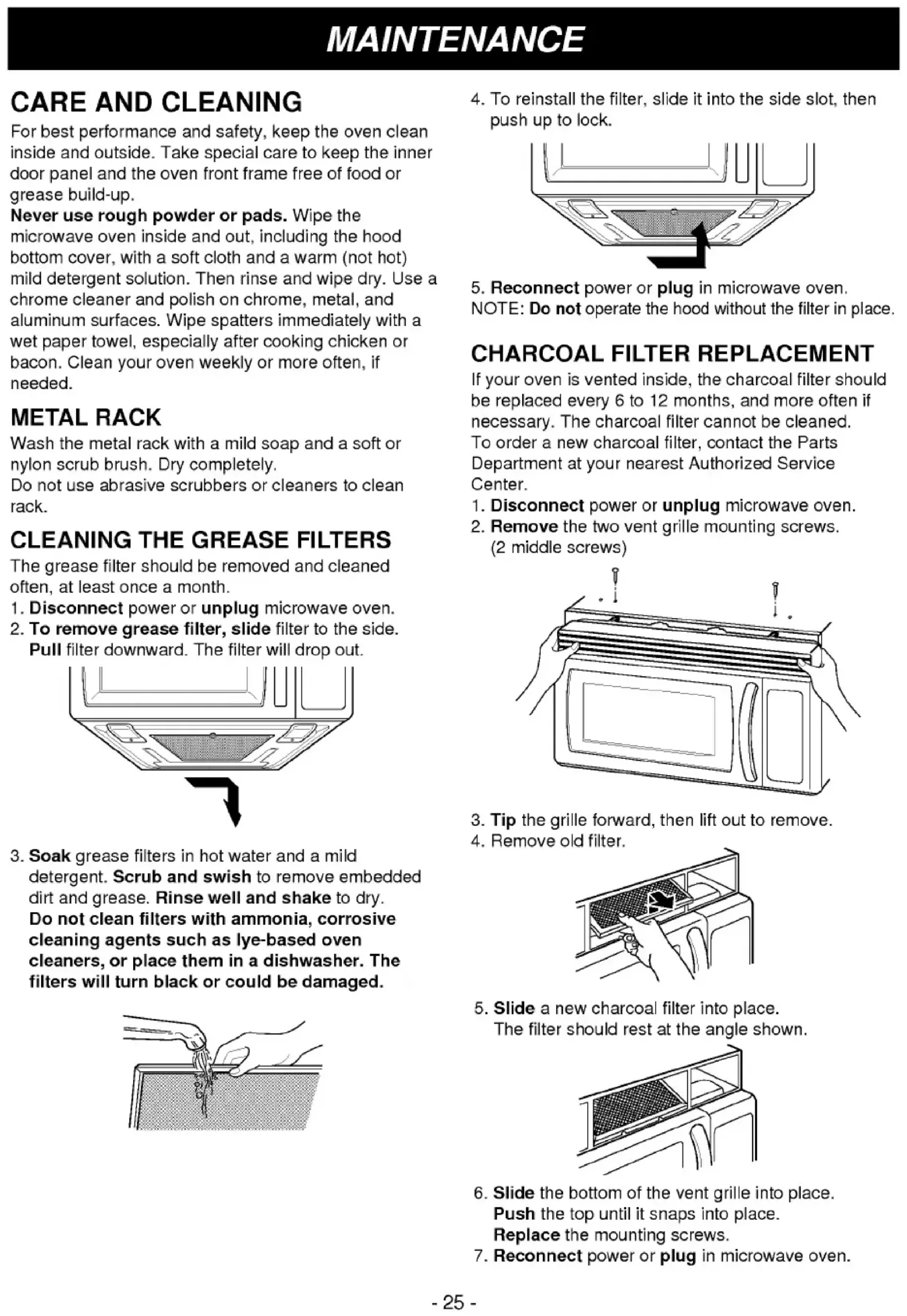 MAINTENANCE

CARE AND CLEANING

For best performance and safety, keep the oven clean inside and outside. Take special care to keep the inner door panel and the oven front frame free of food or grease build-up.
Never use rough powder or pads. Wipe the microwave oven inside and out, including the hood bottom cover, with a soft cloth and a warm (not hot) mild detergent solution. Then rinse and wipe dry. Use a chrome cleaner and polish on chrome, metal, and aluminum surfaces. Wipe spatters immediately with a wet paper towel, especially after cooking chicken or bacon. Clean your oven weekly or more often, if needed.

METAL RACK

Wash the metal rack with a mild soap and a soft or nylon scrub brush. Dry completely.
Do not use abrasive scrubbers or cleaners to clean rack.

CLEANING THE GREASE FILTERS

The grease filter should be removed and cleaned often, at least once a month.
1. Disconnect power or unplug microwave oven.
2. To remove grease filter, slide filter to the side. Pull filter downward. The filter will drop out.

3. Soak grease filters in hot water and a mild detergent. Scrub and swish to remove embedded dirt and grease. Rinse well and shake to dry. Do not clean filters with ammonia, corrosive cleaning agents such as lye-based oven cleaners, or place them in a dishwasher. The filters will turn black or could be damaged.

4. To reinstall the filter, slide it into the side slot, then push up to lock.

5. Reconnect power or plug in microwave oven.
NOTE: Do not operate the hood without the filter in place.

CHARCOAL FILTER REPLACEMENT

If your oven is vented inside, the charcoal filter should be replaced every 6 to 12 months, and more often if necessary. The charcoal filter cannot be cleaned.
To order a new charcoal filter, contact the Parts Department at your nearest Authorized Service Center.
1. Disconnect power or unplug microwave oven.
2. Remove the two vent grille mounting screws. (2 middle screws)

3. Tip the grille forward, then lift out to remove.
4. Remove old filter.

5. Slide a new charcoal filter into place. The filter should rest at the angle shown.

6. Slide the bottom of the vent grille into place. Push the top until it snaps into place. Replace the mounting screws.
7. Reconnect power or plug in microwave oven.

- 25 -