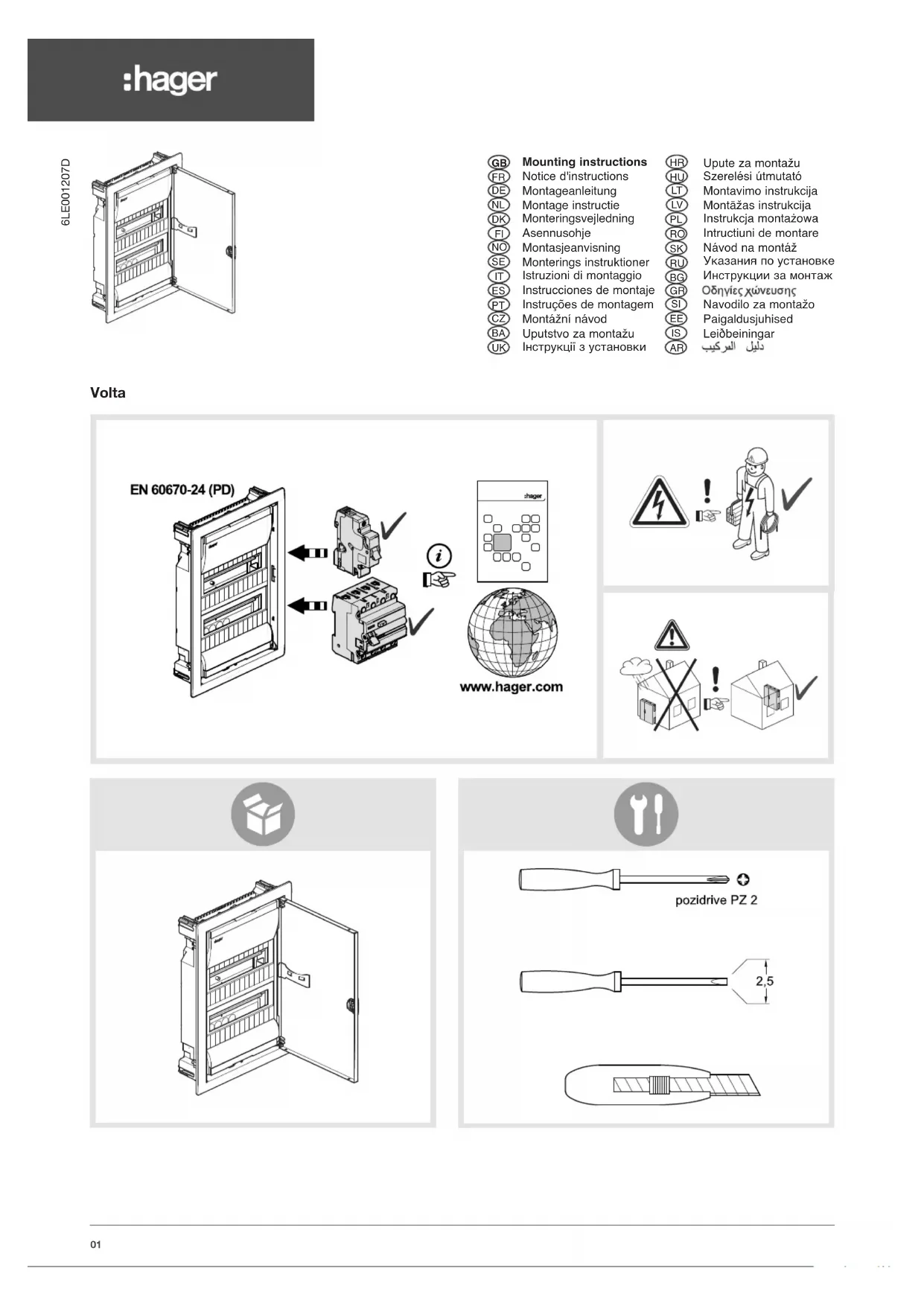 :hager

6LE001207D

GB Mounting instructions
FR Notice d'instructions
DE Montageanleitung
NL Montage instructie
DK Monteringsvejledning
FI Asennusohje
NO Montasjeanvisning
SE Monterings instruktioner
IT Istruzioni di montaggio
ES Instrucciones de montaje
PT Instruções de montagem
CZ Montážní návod
BA Uputstvo za montažu
UK Інструкції з установки

HR Upute za montažu
HU Szerelési útmutató
LT Montavimo instrukcija
LV Montāžas instrukcija
PL Instrukcja montażowa
RO Intructiuni de montare
SK Návod na montáž
RU Указания по установке
BG Инструкции за монтаж
GR Οδηγίες χώνευσης
SI Navodilo za montažo
EE Paigaldusjuhised
IS Leiðbeiningar
AR دليل التركيب

Volta

EN 60670-24 (PD)

:hager

www.hager.com

pozidrive PZ 2

2,5

01