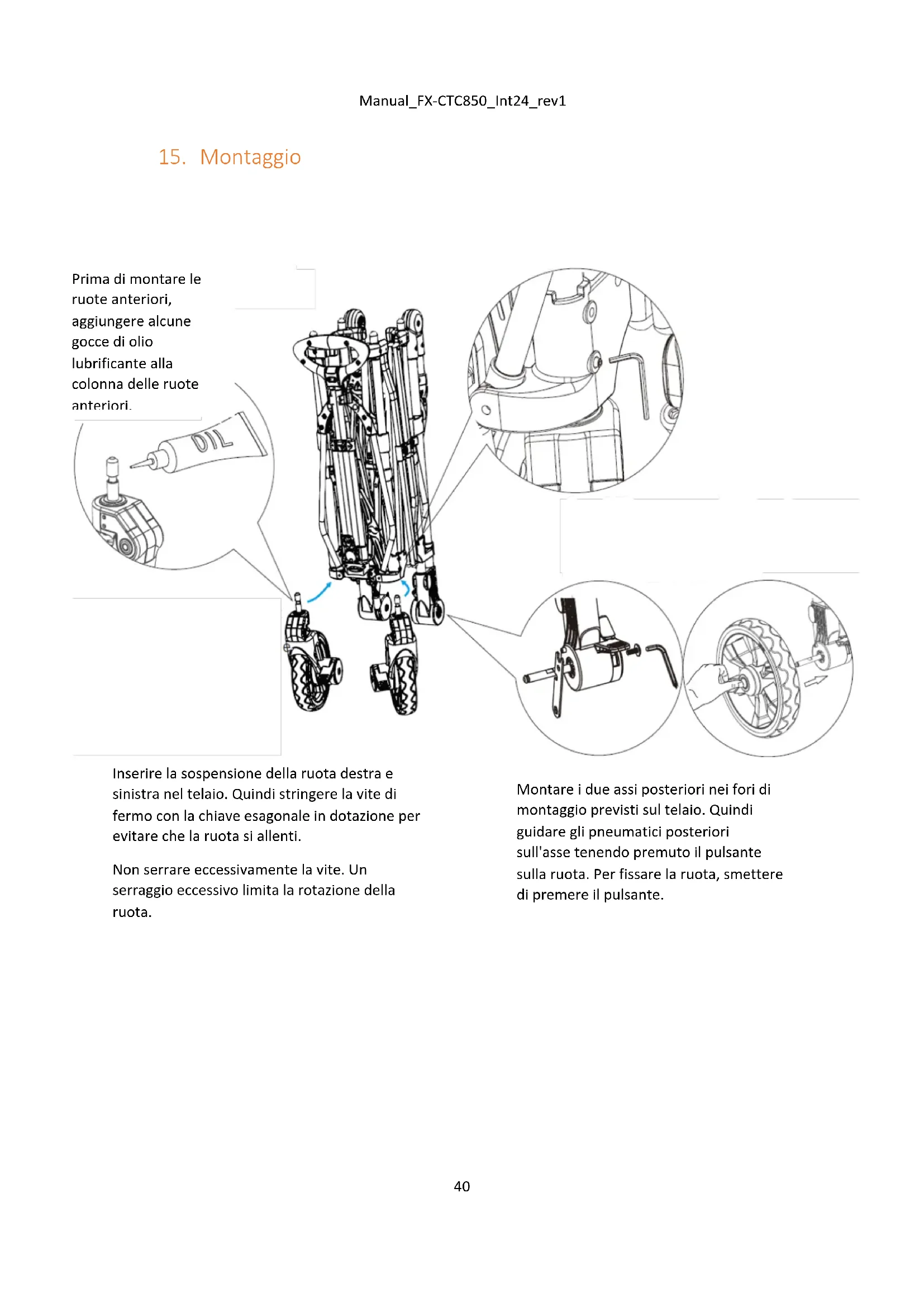 Manual_FX-CTC850_Int24_rev1

15. Montaggio

Prima di montare le ruote anteriori, aggiungere alcune gocce di olio lubrificante alla colonna delle ruote anteriori.

OIL

Inserire la sospensione della ruota destra e sinistra nel telaio. Quindi stringere la vite di fermo con la chiave esagonale in dotazione per evitare che la ruota si allenti.

Non serrare eccessivamente la vite. Un serraggio eccessivo limita la rotazione della ruota.

Montare i due assi posteriori nei fori di montaggio previsti sul telaio. Quindi guidare gli pneumatici posteriori sull'asse tenendo premuto il pulsante sulla ruota. Per fissare la ruota, smettere di premere il pulsante.

40