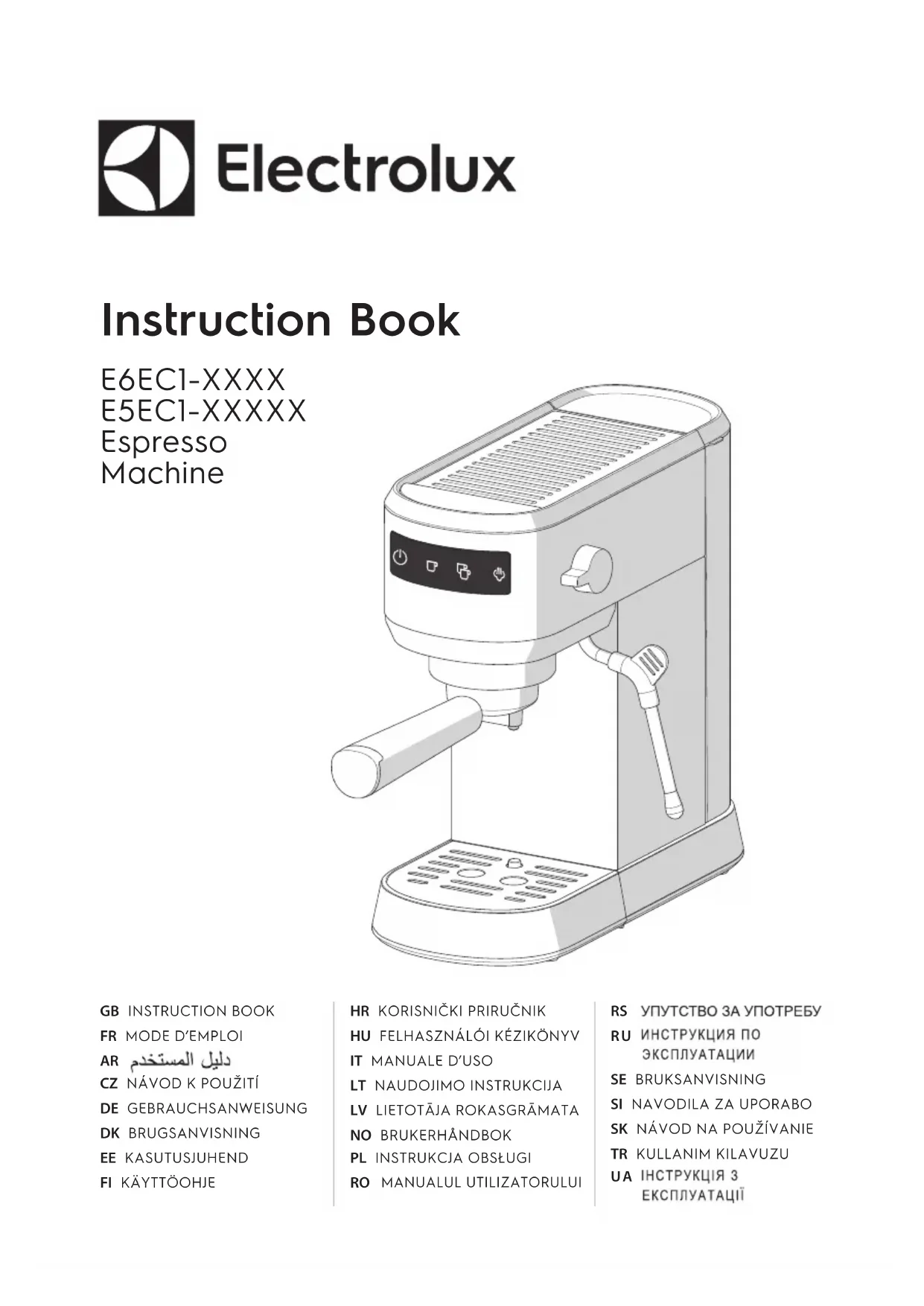 Electrolux

Instruction Book

E6EC1-XXXX
E5EC1-XXXXX
Espresso
Machine

GB INSTRUCTION BOOK
FR MODE D'EMPLOI
AR دليل المستخدم
CZ NÁVOD K POUŽITÍ
DE GEBRAUCHSANWEISUNG
DK BRUGSANVISNING
EE KASUTUSJUHEND
FI KÄYTTÖOHJE

HR KORISNIČKI PRIRUČNIK
HU FELHASZNÁLÓI KÉZIKÖNYV
IT MANUALE D'USO
LT NAUDOJIMO INSTRUKCIJA
LV LIETOTĀJA ROKASGRĀMATA
NO BRUKERHÅNDBOK
PL INSTRUKCJA OBSŁUGI
RO MANUALUL UTILIZATORULUI

RS УПУТСТВО ЗА УПОТРЕБУ
RU ИНСТРУКЦИЯ ПО ЭКСПЛУАТАЦИИ
SE BRUKSANVISNING
SI NAVODILA ZA UPORABO
SK NÁVOD NA POUŽÍVANIE
TR KULLANIM KILAVUZU
UA ІНСТРУКЦІЯ З ЕКСПЛУАТАЦІЇ