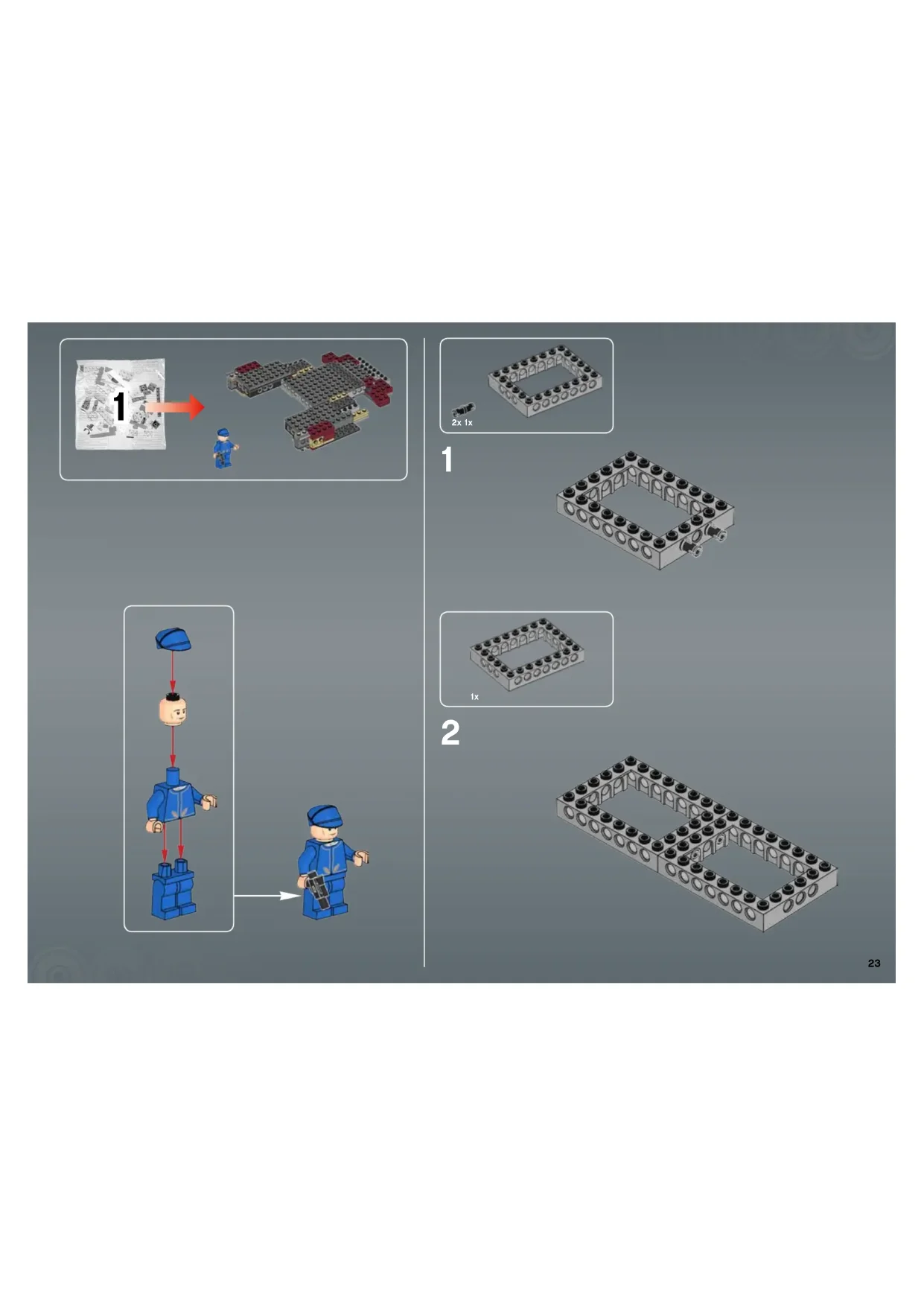 1

2x 1x

1

1x

2

23