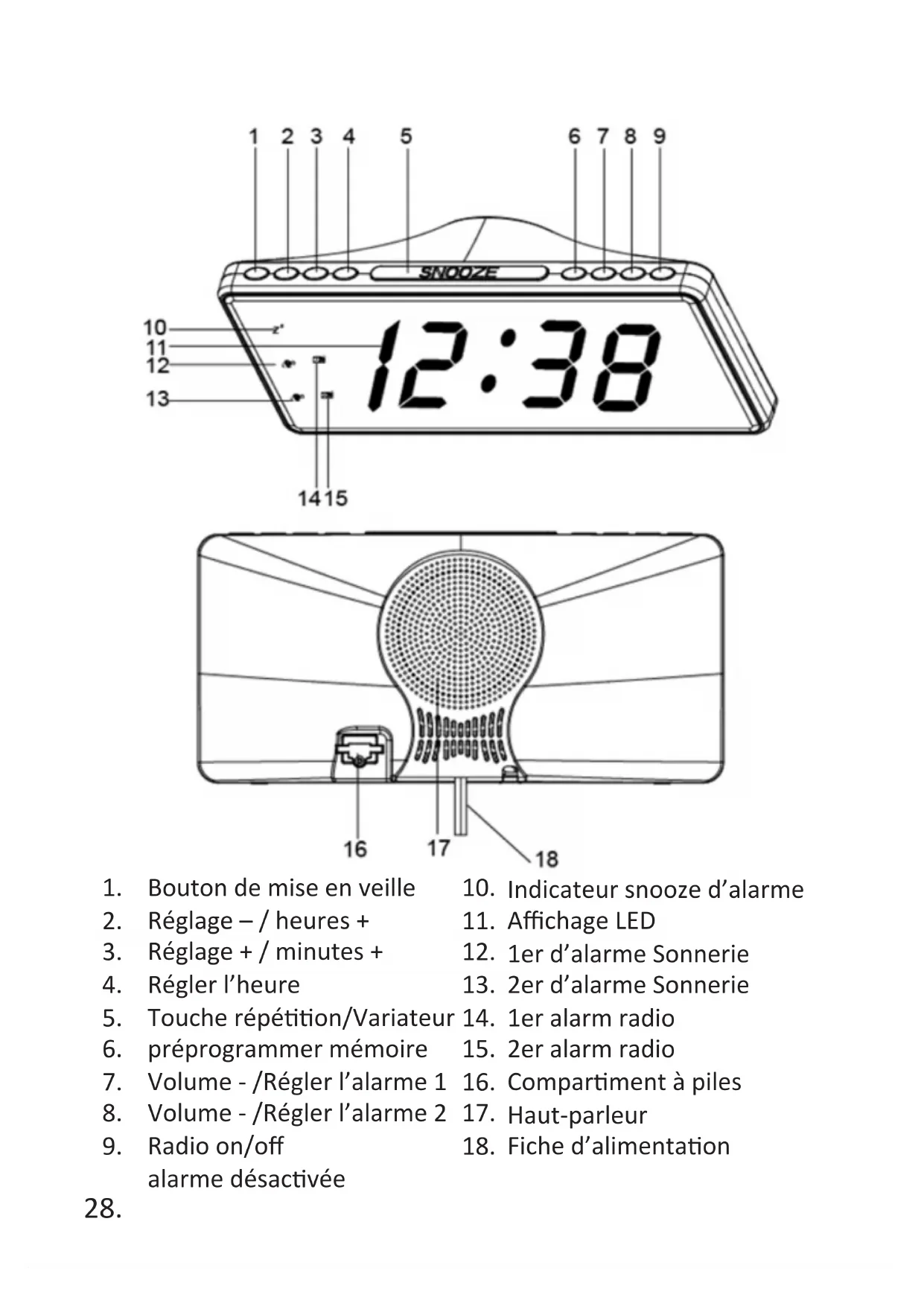 1 2 3 4 5 6 7 8 9

SNOOZE

10
11
12
13

12:38

14 15

16 17 18

1. Bouton de mise en veille
2. Réglage – / heures +
3. Réglage + / minutes +
4. Régler l’heure
5. Touche répétition/Variateur
6. préprogrammer mémoire
7. Volume - /Régler l’alarme 1
8. Volume - /Régler l’alarme 2
9. Radio on/off alarme désactivée

10. Indicateur snooze d’alarme
11. Affichage LED
12. 1er d’alarme Sonnerie
13. 2er d’alarme Sonnerie
14. 1er alarm radio
15. 2er alarm radio
16. Compartiment à piles
17. Haut-parleur
18. Fiche d’alimentation

28.