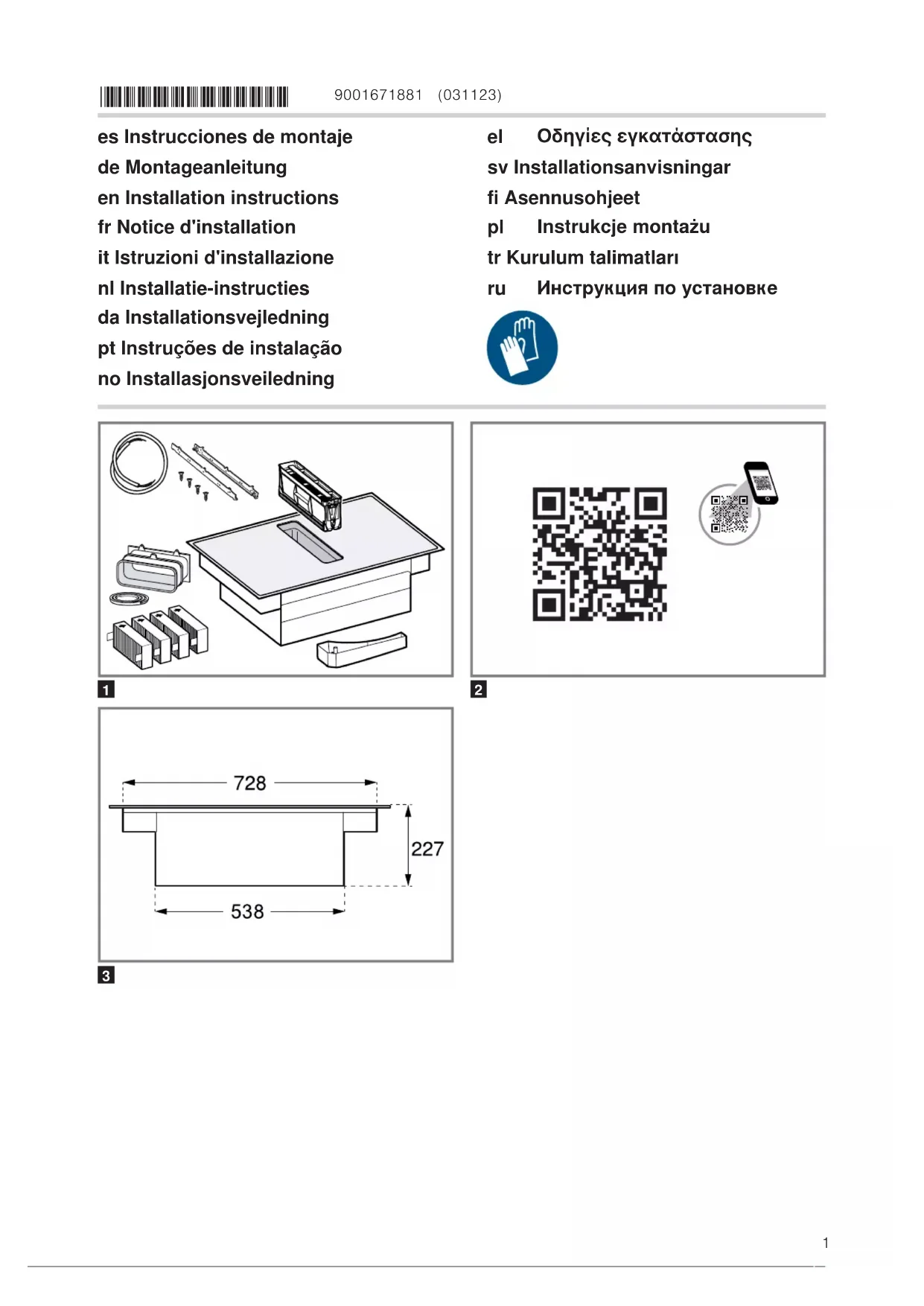 9001671881 (031123)

es Instrucciones de montaje
de Montageanleitung
en Installation instructions
fr Notice d'installation
it Istruzioni d'installazione
nl Installatie-instructies
da Installationsvejledning
pt Instruções de instalação
no Installasjonsveiledning

el Οδηγίες εγκατάστασης
sv Installationsanvisningar
fi Asennusohjeet
pl Instrukcje montażu
tr Kurulum talimatları
ru Инструкция по установке

1

2

728
227
538

3

1