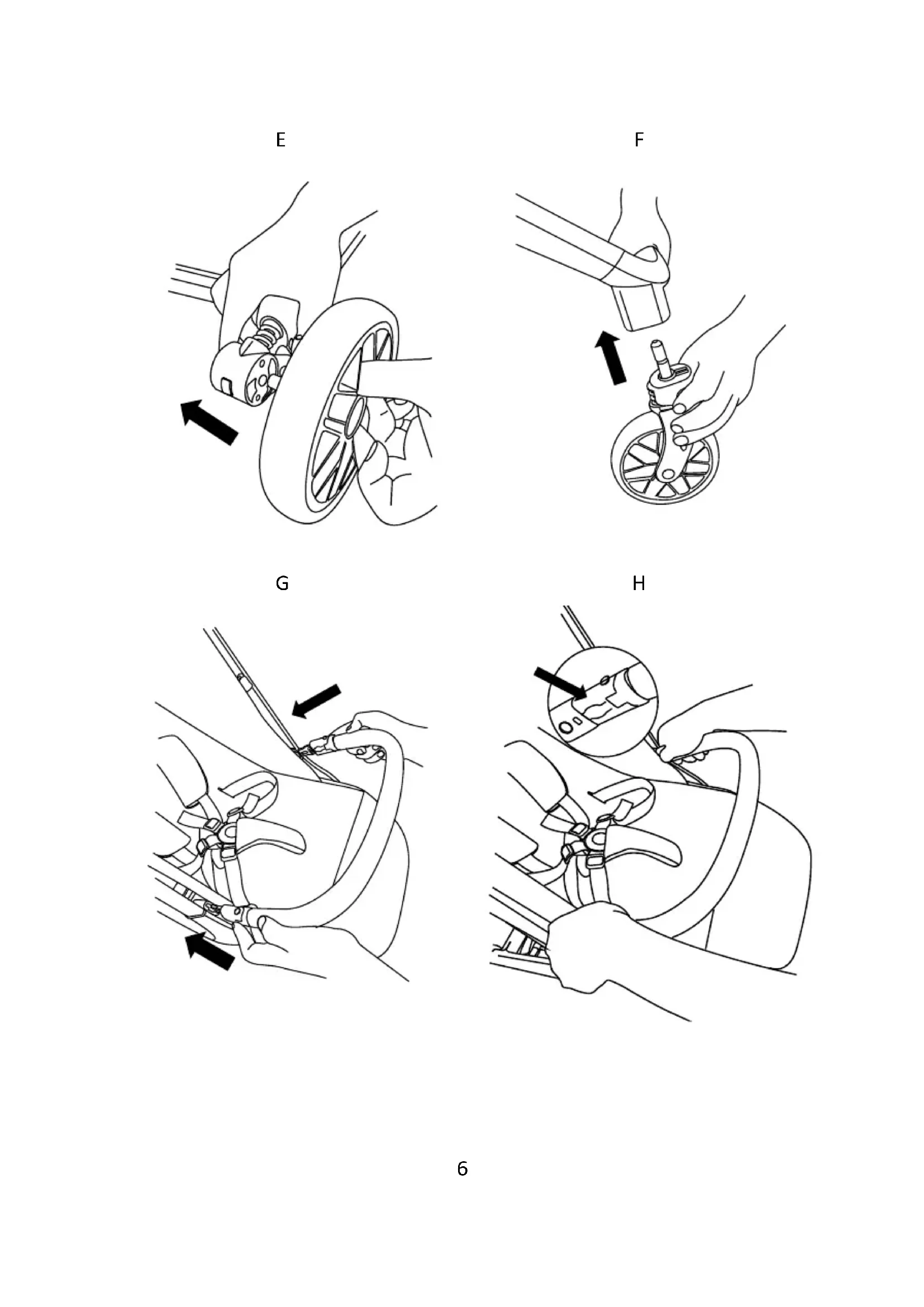 E

F

G

H

6