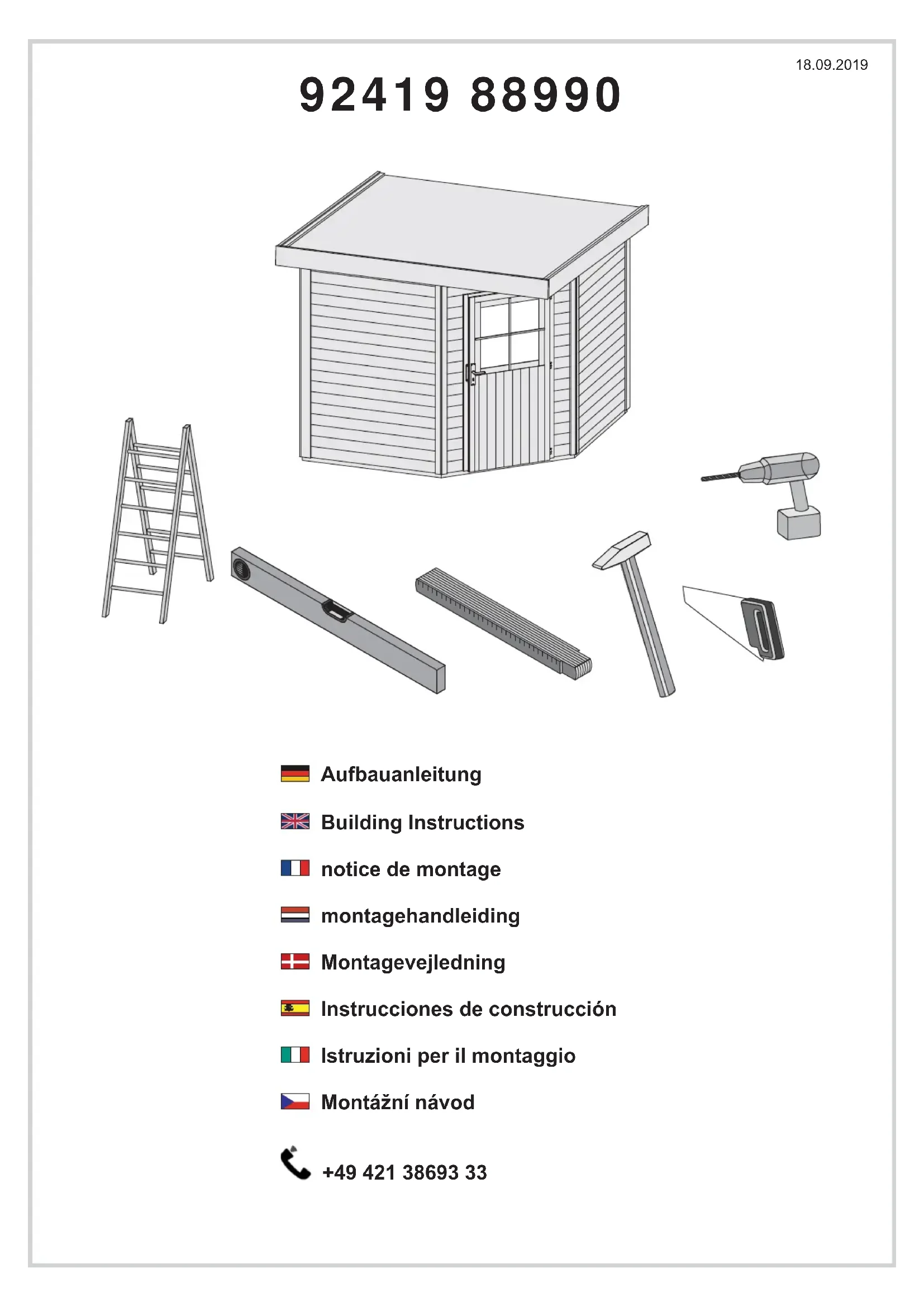 18.09.2019

92419 88990

Aufbauanleitung

Building Instructions

notice de montage

montagehandleiding

Montagevejledning

Instrucciones de construcción

Istruzioni per il montaggio

Montážní návod

+49 421 38693 33