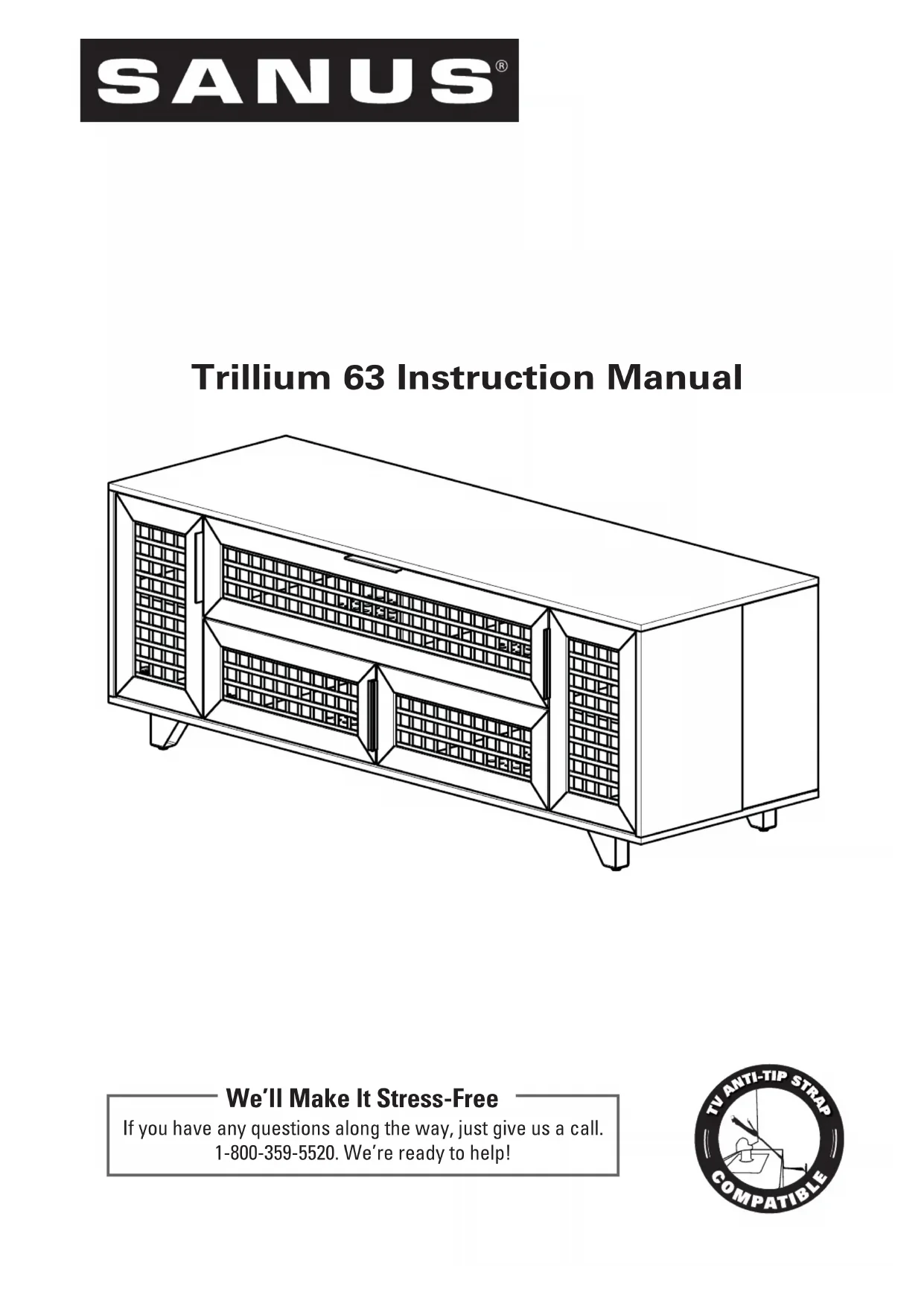 SANUS®

Trillium 63 Instruction Manual

We'll Make It Stress-Free
If you have any questions along the way, just give us a call. 1-800-359-5520. We're ready to help!

TV ANTI-TIP STRAP COMPATIBLE