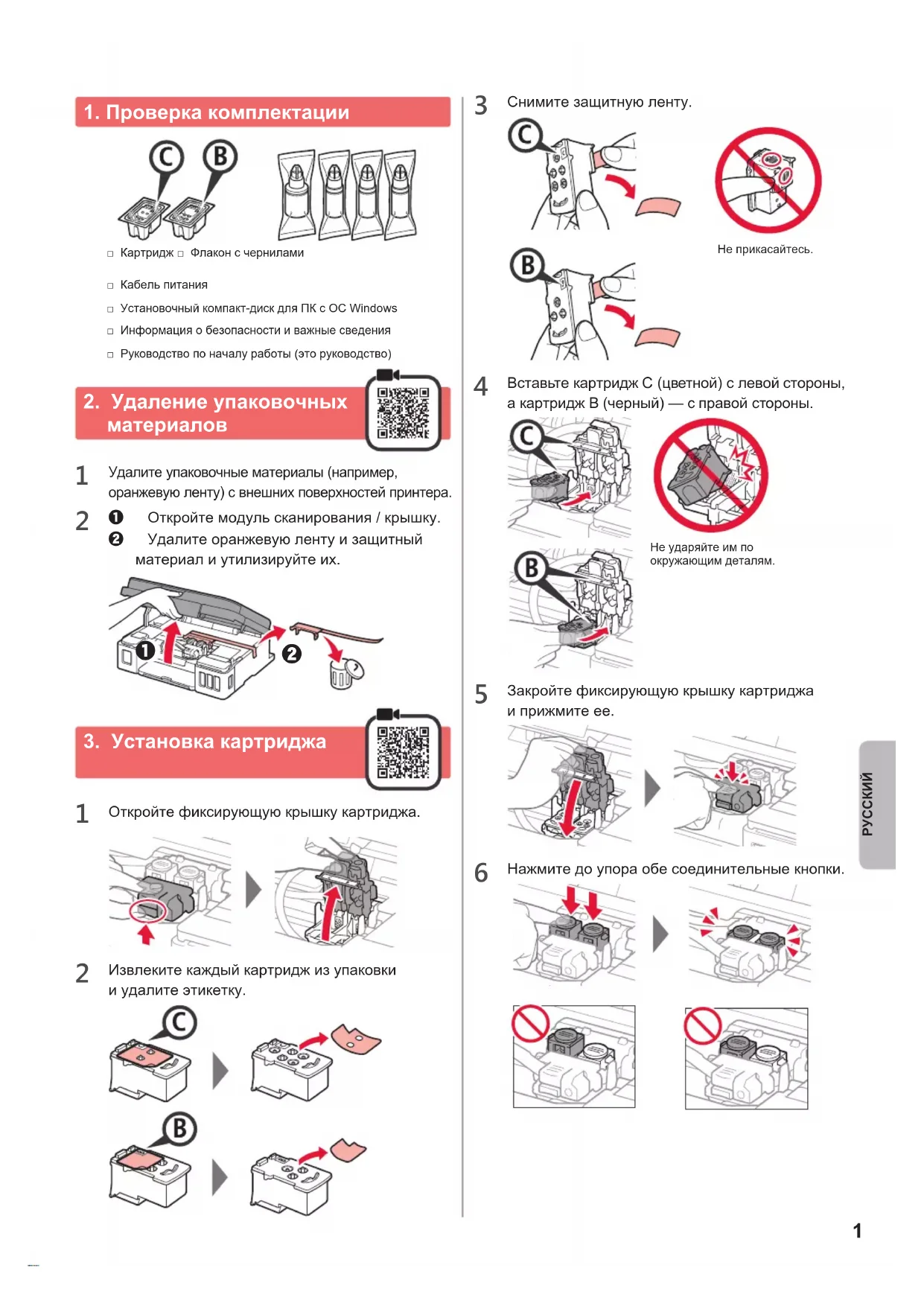 1. Проверка комплектации

C B

□ Картридж □ Флакон с чернилами

□ Кабель питания

□ Установочный компакт-диск для ПК с ОС Windows

□ Информация о безопасности и важные сведения

□ Руководство по началу работы (это руководство)

2. Удаление упаковочных материалов

1 Удалите упаковочные материалы (например, оранжевую ленту) с внешних поверхностей принтера.

2 ❶ Откройте модуль сканирования / крышку.
❷ Удалите оранжевую ленту и защитный материал и утилизируйте их.

❶ ❷

3. Установка картриджа

1 Откройте фиксирующую крышку картриджа.

2 Извлеките каждый картридж из упаковки и удалите этикетку.

C

B

3 Снимите защитную ленту.

C

B

Не прикасайтесь.

4 Вставьте картридж C (цветной) с левой стороны, а картридж B (черный) — с правой стороны.

C

B

Не ударяйте им по окружающим деталям.

5 Закройте фиксирующую крышку картриджа и прижмите ее.

6 Нажмите до упора обе соединительные кнопки.

РУССКИЙ

1