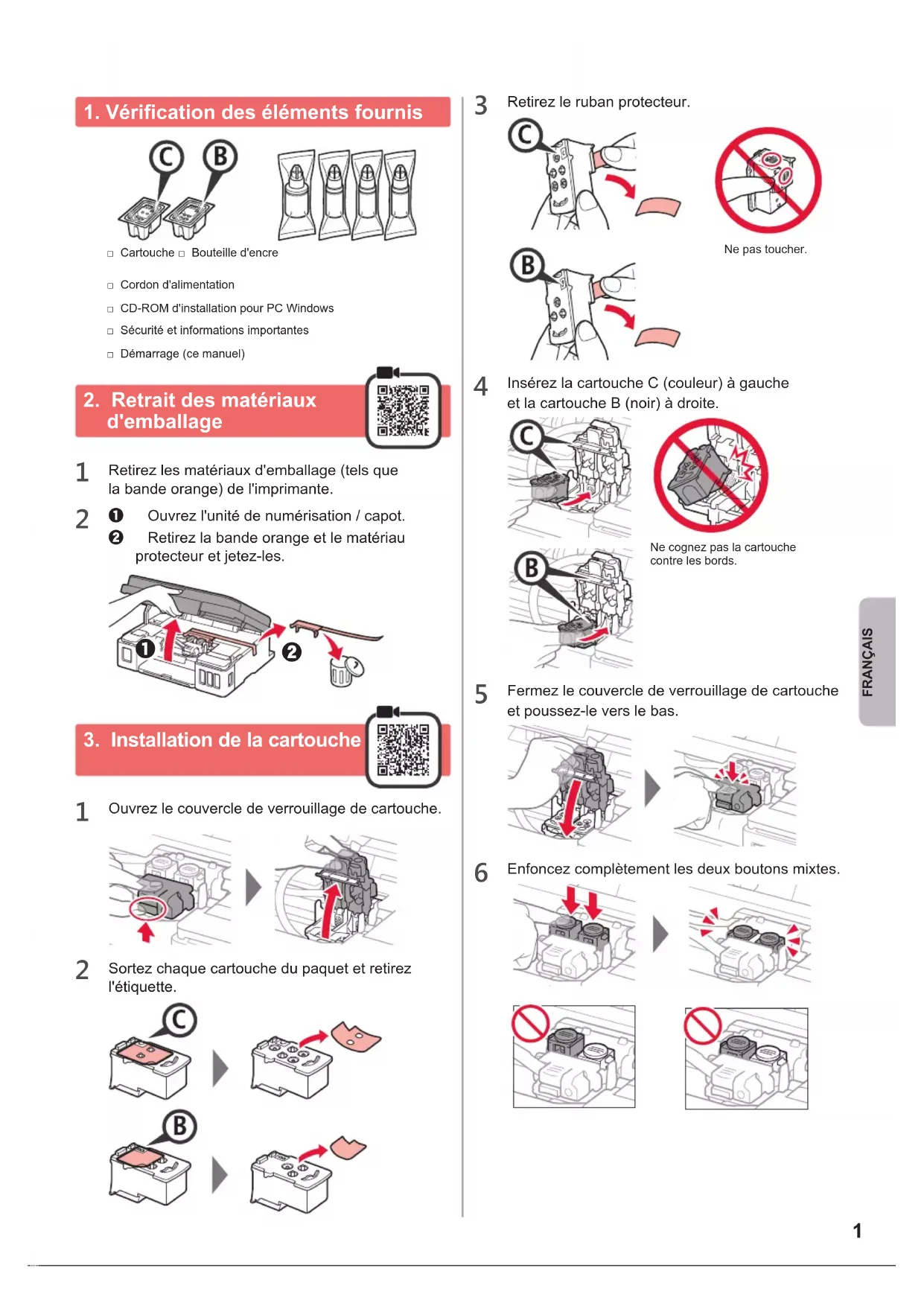 1. Vérification des éléments fournis

C B

□ Cartouche □ Bouteille d'encre

□ Cordon d'alimentation

□ CD-ROM d'installation pour PC Windows

□ Sécurité et informations importantes

□ Démarrage (ce manuel)

2. Retrait des matériaux d'emballage

1 Retirez les matériaux d'emballage (tels que la bande orange) de l'imprimante.

2 ❶ Ouvrez l'unité de numérisation / capot.
❷ Retirez la bande orange et le matériau protecteur et jetez-les.

❶ ❷

3. Installation de la cartouche

1 Ouvrez le couvercle de verrouillage de cartouche.

2 Sortez chaque cartouche du paquet et retirez l'étiquette.

C

B

3 Retirez le ruban protecteur.

C

Ne pas toucher.

B

4 Insérez la cartouche C (couleur) à gauche et la cartouche B (noir) à droite.

C

Ne cognez pas la cartouche contre les bords.

B

5 Fermez le couvercle de verrouillage de cartouche et poussez-le vers le bas.

6 Enfoncez complètement les deux boutons mixtes.

FRANÇAIS

1