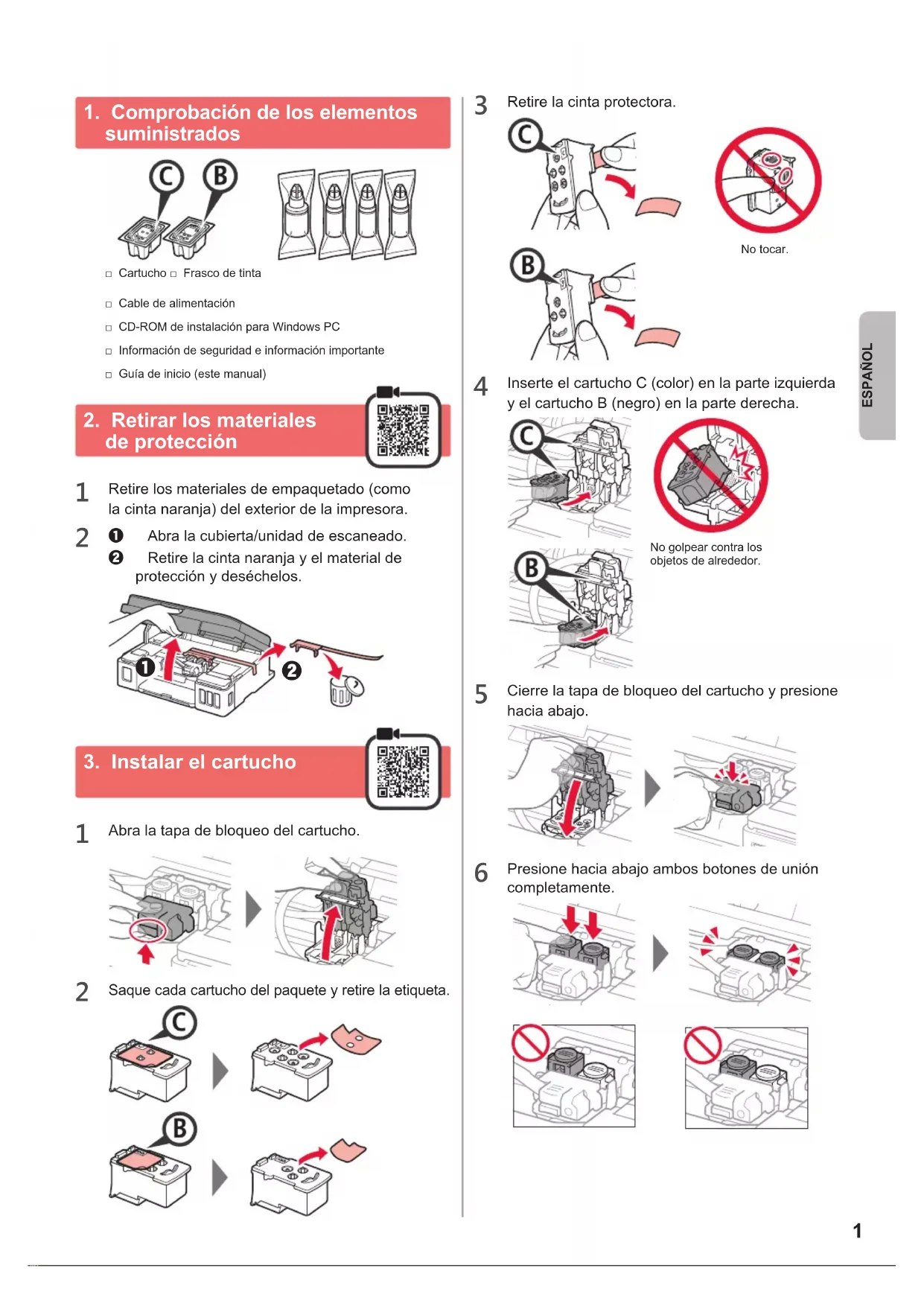 1. Comprobación de los elementos suministrados

C B

□ Cartucho □ Frasco de tinta

□ Cable de alimentación

□ CD-ROM de instalación para Windows PC

□ Información de seguridad e información importante

□ Guía de inicio (este manual)

2. Retirar los materiales de protección

1 Retire los materiales de empaquetado (como la cinta naranja) del exterior de la impresora.

2 ❶ Abra la cubierta/unidad de escaneado.
❷ Retire la cinta naranja y el material de protección y deséchelos.

❶ ❷

3. Instalar el cartucho

1 Abra la tapa de bloqueo del cartucho.

2 Saque cada cartucho del paquete y retire la etiqueta.

C

B

3 Retire la cinta protectora.

C

No tocar.

B

4 Inserte el cartucho C (color) en la parte izquierda y el cartucho B (negro) en la parte derecha.

C

No golpear contra los objetos de alrededor.

B

5 Cierre la tapa de bloqueo del cartucho y presione hacia abajo.

6 Presione hacia abajo ambos botones de unión completamente.

ESPAÑOL

1