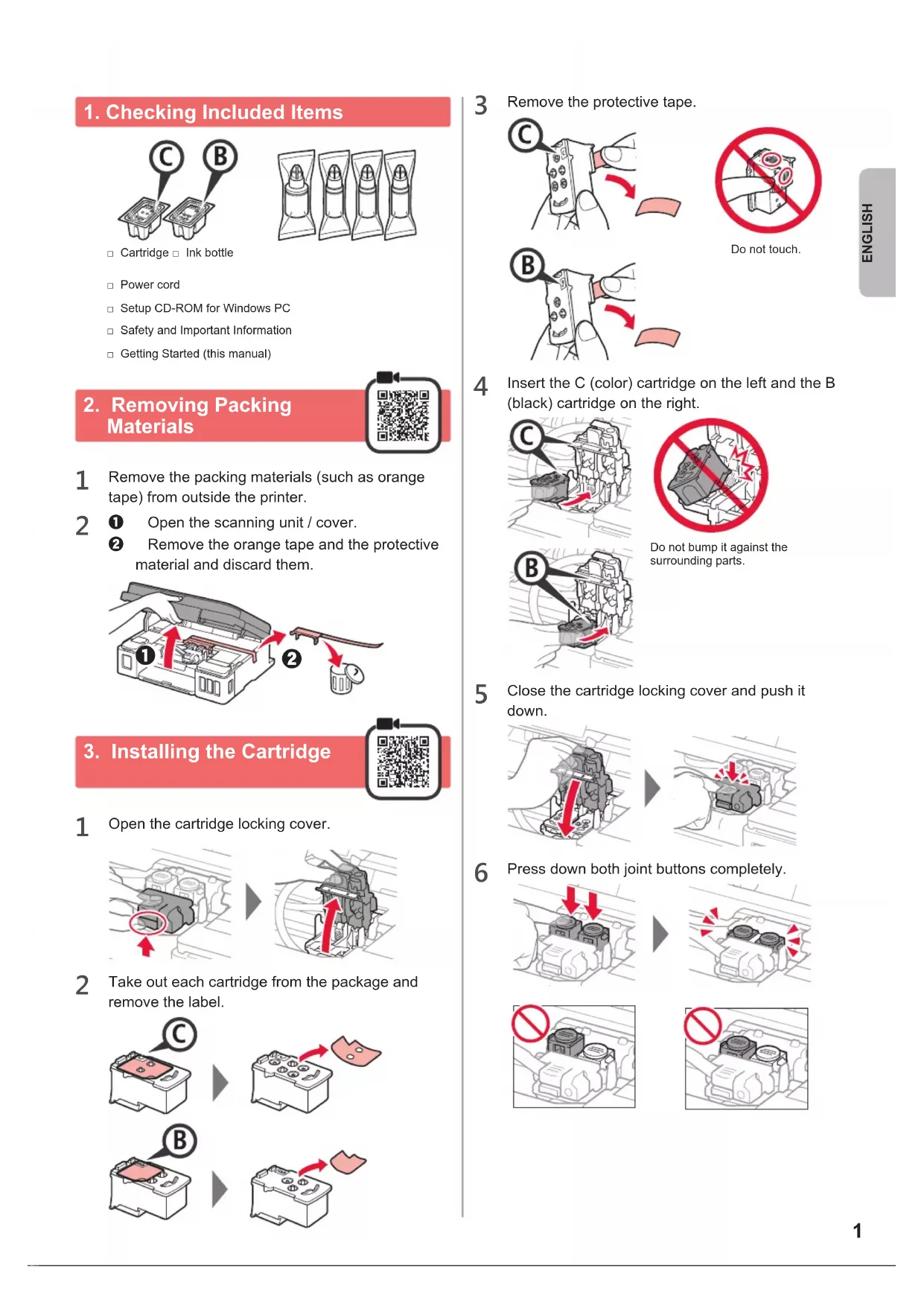 1. Checking Included Items

C B

□ Cartridge □ Ink bottle

□ Power cord

□ Setup CD-ROM for Windows PC

□ Safety and Important Information

□ Getting Started (this manual)

2. Removing Packing Materials

1 Remove the packing materials (such as orange tape) from outside the printer.

2 ❶ Open the scanning unit / cover.
❷ Remove the orange tape and the protective material and discard them.

❶ ❷

3. Installing the Cartridge

1 Open the cartridge locking cover.

2 Take out each cartridge from the package and remove the label.

C

B

3 Remove the protective tape.

C

Do not touch.

B

4 Insert the C (color) cartridge on the left and the B (black) cartridge on the right.

C

Do not bump it against the surrounding parts.

B

5 Close the cartridge locking cover and push it down.

6 Press down both joint buttons completely.

ENGLISH

1