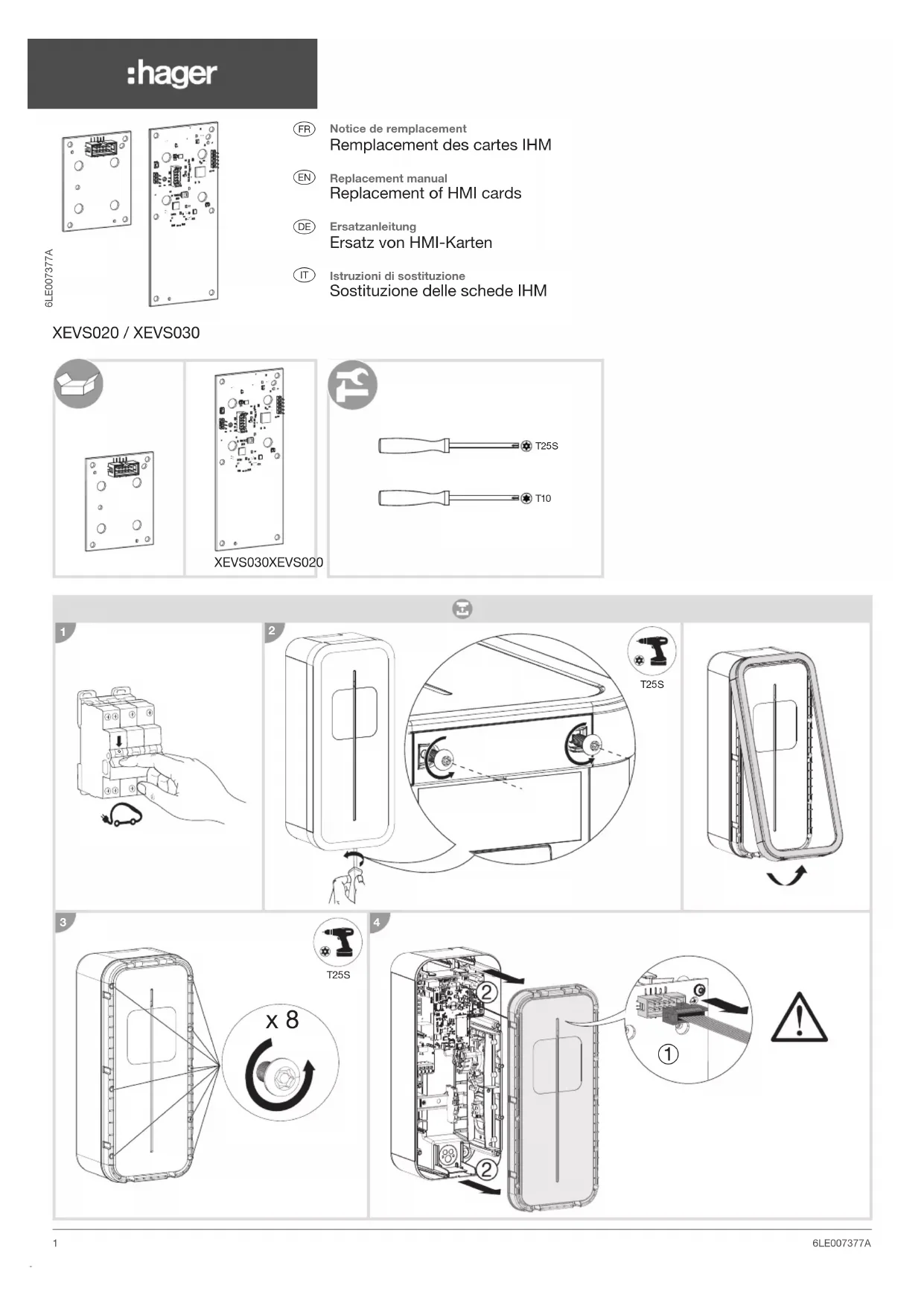 :hager

6LE007377A

FR Notice de remplacement
Remplacement des cartes IHM

EN Replacement manual
Replacement of HMI cards

DE Ersatzanleitung
Ersatz von HMI-Karten

IT Istruzioni di sostituzione
Sostituzione delle schede IHM

XEVS020 / XEVS030

XEVS030XEVS020

T25S

T10

1

2

T25S

3

T25S

x 8

4

②

②

①

1

6LE007377A