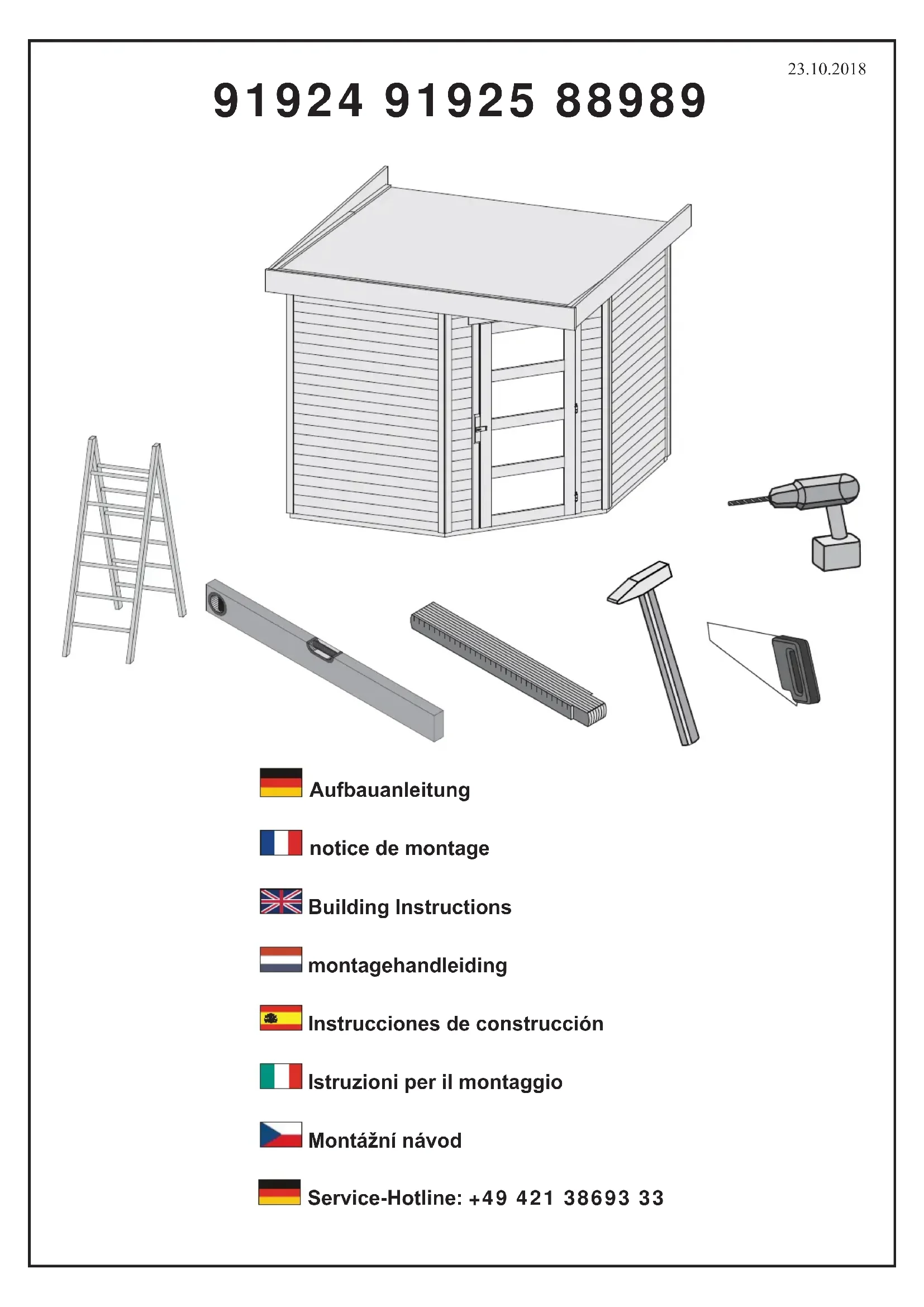 23.10.2018

91924 91925 88989

Aufbauanleitung

notice de montage

Building Instructions

montagehandleiding

Instrucciones de construcción

Istruzioni per il montaggio

Montážní návod

Service-Hotline: +49 421 38693 33