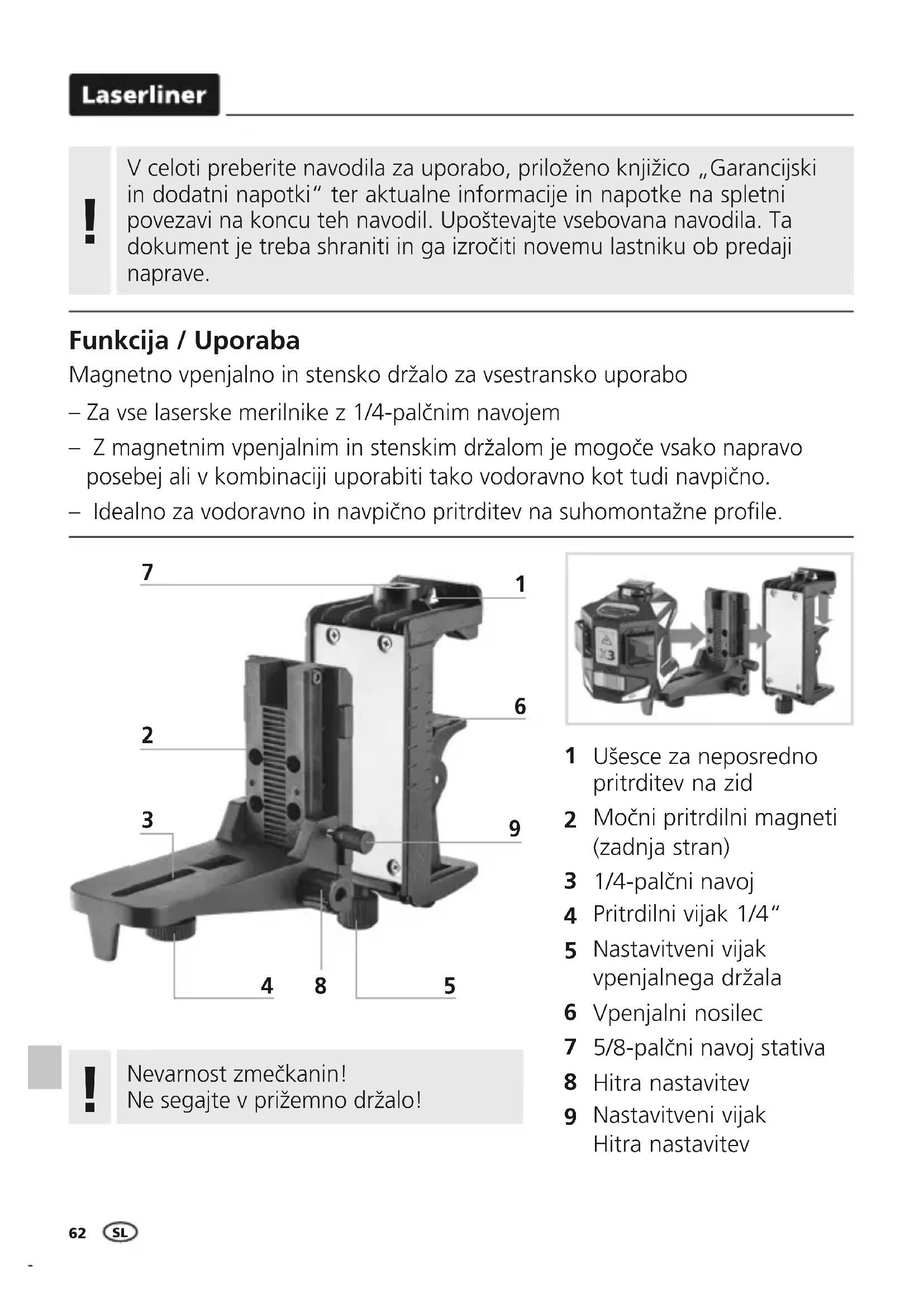 Laserliner

!

V celoti preberite navodila za uporabo, priloženo knjižico „Garancijski in dodatni napotki“ ter aktualne informacije in napotke na spletni povezavi na koncu teh navodil. Upoštevajte vsebovana navodila. Ta dokument je treba shraniti in ga izročiti novemu lastniku ob predaji naprave.

Funkcija / Uporaba

Magnetno vpenjalno in stensko držalo za vsestransko uporabo

– Za vse laserske merilnike z 1/4-palčnim navojem

– Z magnetnim vpenjalnim in stenskim držalom je mogoče vsako napravo posebej ali v kombinaciji uporabiti tako vodoravno kot tudi navpično.

– Idealno za vodoravno in navpično pritrditev na suhomontažne profile.

7

1

6

2

3

9

4 8 5

X3

1 Ušesce za neposredno pritrditev na zid

2 Močni pritrdilni magneti (zadnja stran)

3 1/4-palčni navoj

4 Pritrdilni vijak 1/4“

5 Nastavitveni vijak vpenjalnega držala

6 Vpenjalni nosilec

7 5/8-palčni navoj stativa

8 Hitra nastavitev

9 Nastavitveni vijak Hitra nastavitev

!

Nevarnost zmečkanin!
Ne segajte v prižemno držalo!

62 SL