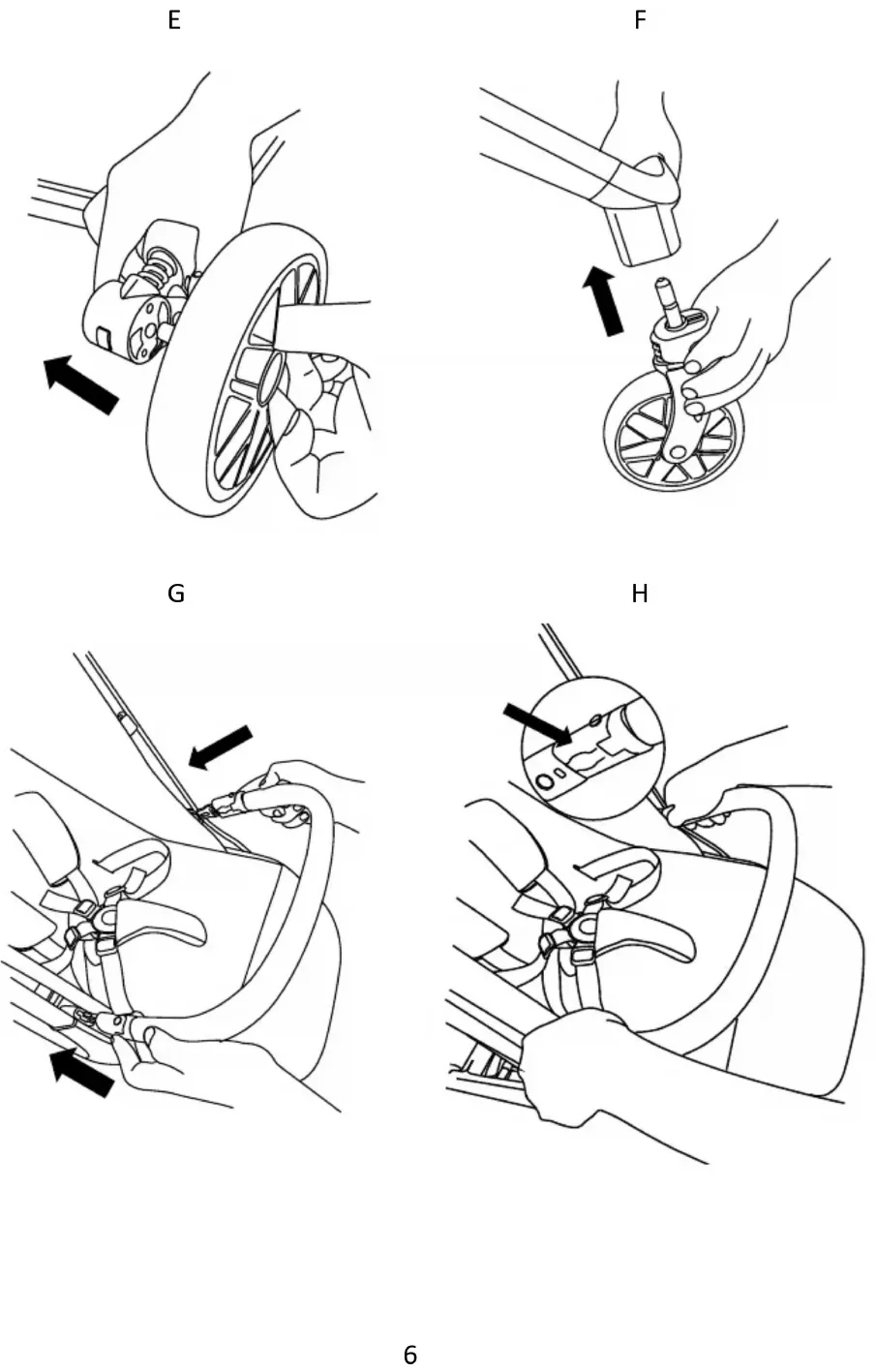 E

F

G

H

6